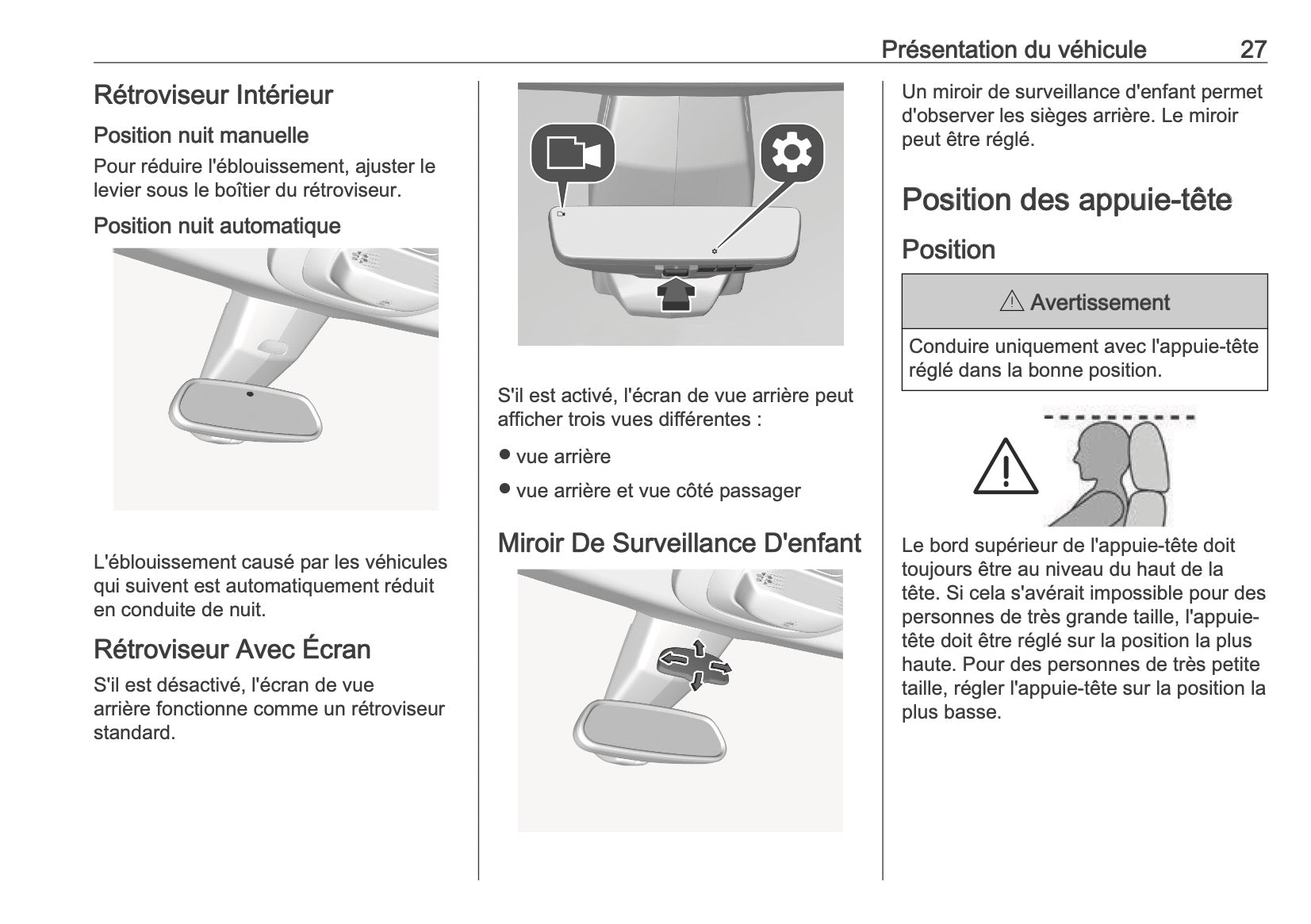 Présentation du véhicule 27

Rétroviseur Intérieur

Position nuit manuelle

Pour réduire l'éblouissement, ajuster le levier sous le boîtier du rétroviseur.

Position nuit automatique

L'éblouissement causé par les véhicules qui suivent est automatiquement réduit en conduite de nuit.

Rétroviseur Avec Écran

S'il est désactivé, l'écran de vue arrière fonctionne comme un rétroviseur standard.

S'il est activé, l'écran de vue arrière peut afficher trois vues différentes :

● vue arrière

● vue arrière et vue côté passager

Miroir De Surveillance D'enfant

Un miroir de surveillance d'enfant permet d'observer les sièges arrière. Le miroir peut être réglé.

Position des appuie-tête

Position

⚠ Avertissement

Conduire uniquement avec l'appuie-tête réglé dans la bonne position.

Le bord supérieur de l'appuie-tête doit toujours être au niveau du haut de la tête. Si cela s'avérait impossible pour des personnes de très grande taille, l'appuie-tête doit être réglé sur la position la plus haute. Pour des personnes de très petite taille, régler l'appuie-tête sur la position la plus basse.