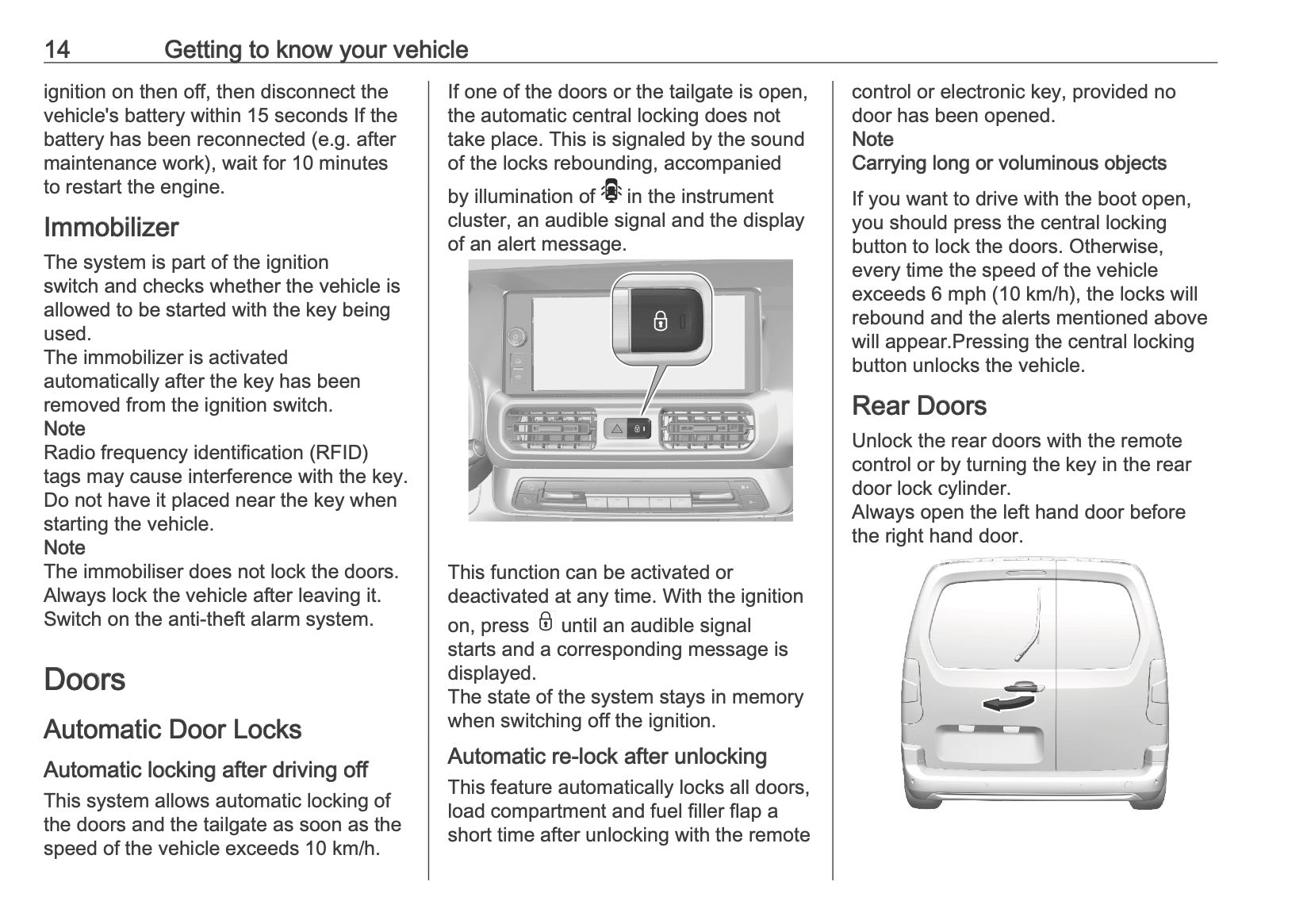 14 Getting to know your vehicle

ignition on then off, then disconnect the vehicle's battery within 15 seconds If the battery has been reconnected (e.g. after maintenance work), wait for 10 minutes to restart the engine.

Immobilizer

The system is part of the ignition switch and checks whether the vehicle is allowed to be started with the key being used.
The immobilizer is activated automatically after the key has been removed from the ignition switch.
Note
Radio frequency identification (RFID) tags may cause interference with the key. Do not have it placed near the key when starting the vehicle.
Note
The immobiliser does not lock the doors. Always lock the vehicle after leaving it. Switch on the anti-theft alarm system.

Doors

Automatic Door Locks

Automatic locking after driving off

This system allows automatic locking of the doors and the tailgate as soon as the speed of the vehicle exceeds 10 km/h.

If one of the doors or the tailgate is open, the automatic central locking does not take place. This is signaled by the sound of the locks rebounding, accompanied by illumination of in the instrument cluster, an audible signal and the display of an alert message.

This function can be activated or deactivated at any time. With the ignition on, press until an audible signal starts and a corresponding message is displayed.
The state of the system stays in memory when switching off the ignition.

Automatic re-lock after unlocking

This feature automatically locks all doors, load compartment and fuel filler flap a short time after unlocking with the remote control or electronic key, provided no door has been opened.
Note
Carrying long or voluminous objects

If you want to drive with the boot open, you should press the central locking button to lock the doors. Otherwise, every time the speed of the vehicle exceeds 6 mph (10 km/h), the locks will rebound and the alerts mentioned above will appear.Pressing the central locking button unlocks the vehicle.

Rear Doors

Unlock the rear doors with the remote control or by turning the key in the rear door lock cylinder.
Always open the left hand door before the right hand door.