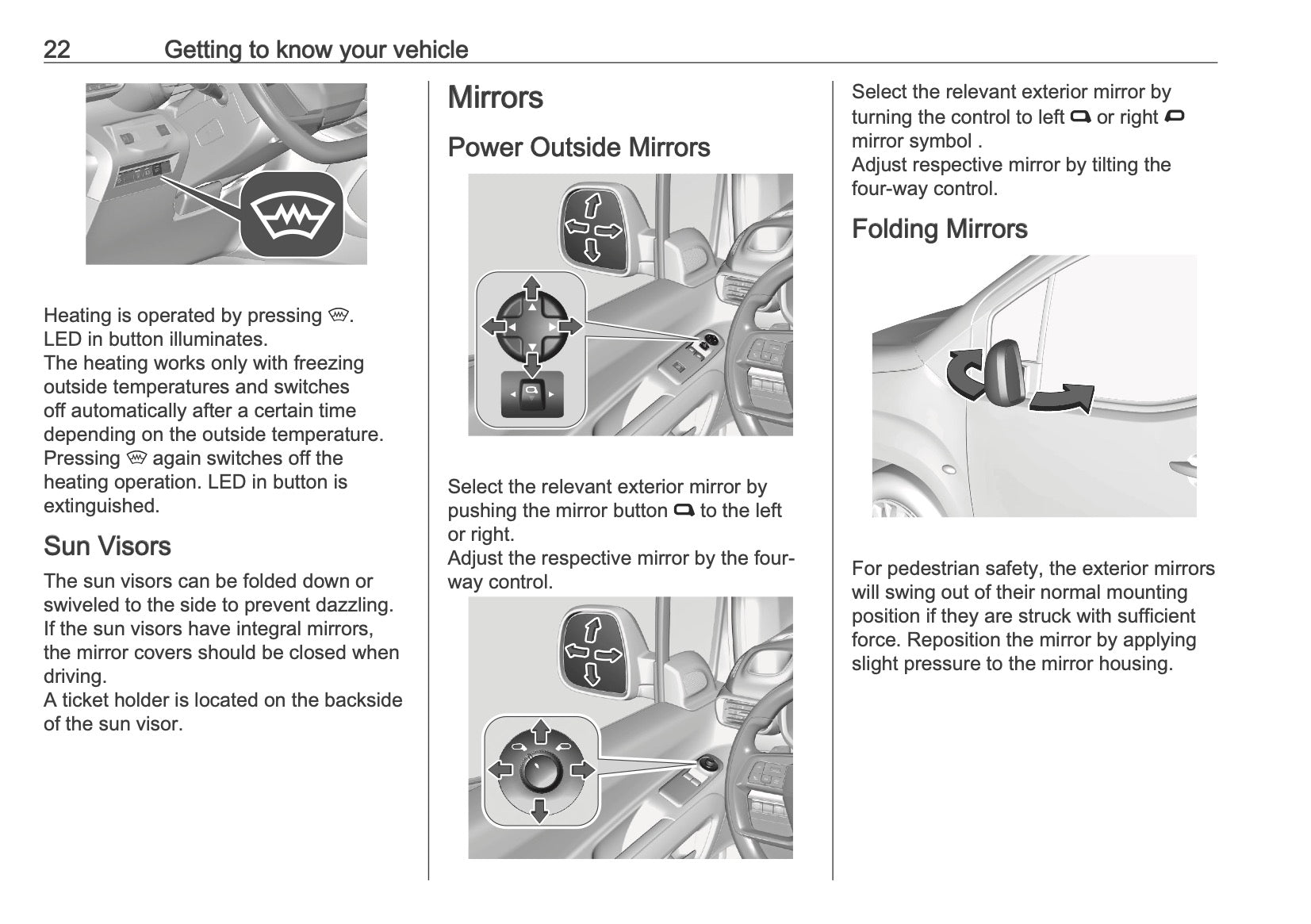 22 Getting to know your vehicle

Heating is operated by pressing . LED in button illuminates.
The heating works only with freezing outside temperatures and switches off automatically after a certain time depending on the outside temperature.
Pressing again switches off the heating operation. LED in button is extinguished.

Sun Visors

The sun visors can be folded down or swiveled to the side to prevent dazzling.
If the sun visors have integral mirrors, the mirror covers should be closed when driving.
A ticket holder is located on the backside of the sun visor.

Mirrors

Power Outside Mirrors

Select the relevant exterior mirror by pushing the mirror button to the left or right.
Adjust the respective mirror by the four-way control.

Select the relevant exterior mirror by turning the control to left or right mirror symbol .
Adjust respective mirror by tilting the four-way control.

Folding Mirrors

For pedestrian safety, the exterior mirrors will swing out of their normal mounting position if they are struck with sufficient force. Reposition the mirror by applying slight pressure to the mirror housing.