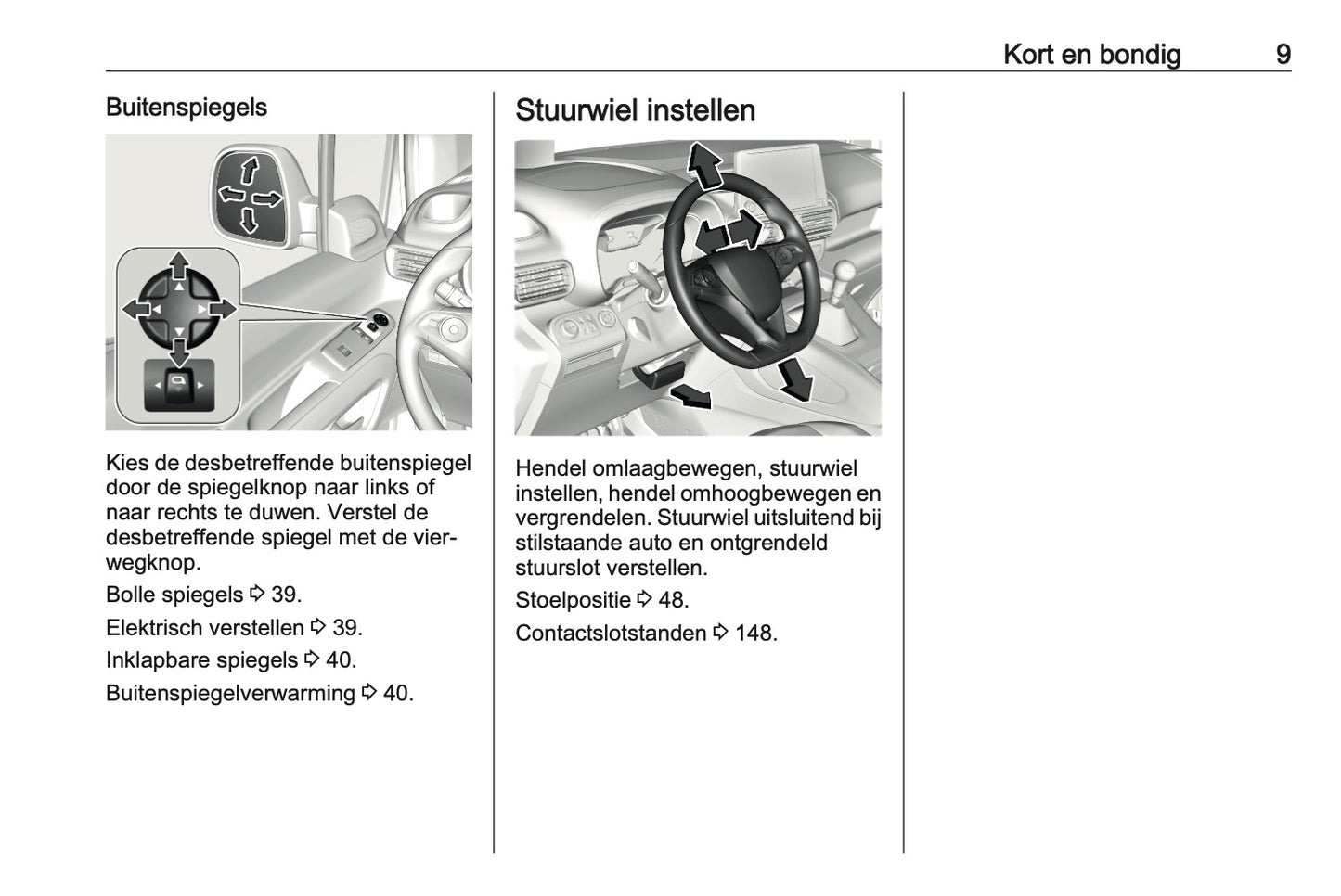 Kort en bondig 9

Buitenspiegels

Kies de desbetreffende buitenspiegel door de spiegelknop naar links of naar rechts te duwen. Verstel de desbetreffende spiegel met de vierwegknop.

Bolle spiegels ⇨ 39.

Elektrisch verstellen ⇨ 39.

Inklapbare spiegels ⇨ 40.

Buitenspiegelverwarming ⇨ 40.

Stuurwiel instellen

Hendel omlaagbewegen, stuurwiel instellen, hendel omhoogbewegen en vergrendelen. Stuurwiel uitsluitend bij stilstaande auto en ontgrendeld stuurslot verstellen.

Stoelpositie ⇨ 48.

Contactslotstanden ⇨ 148.