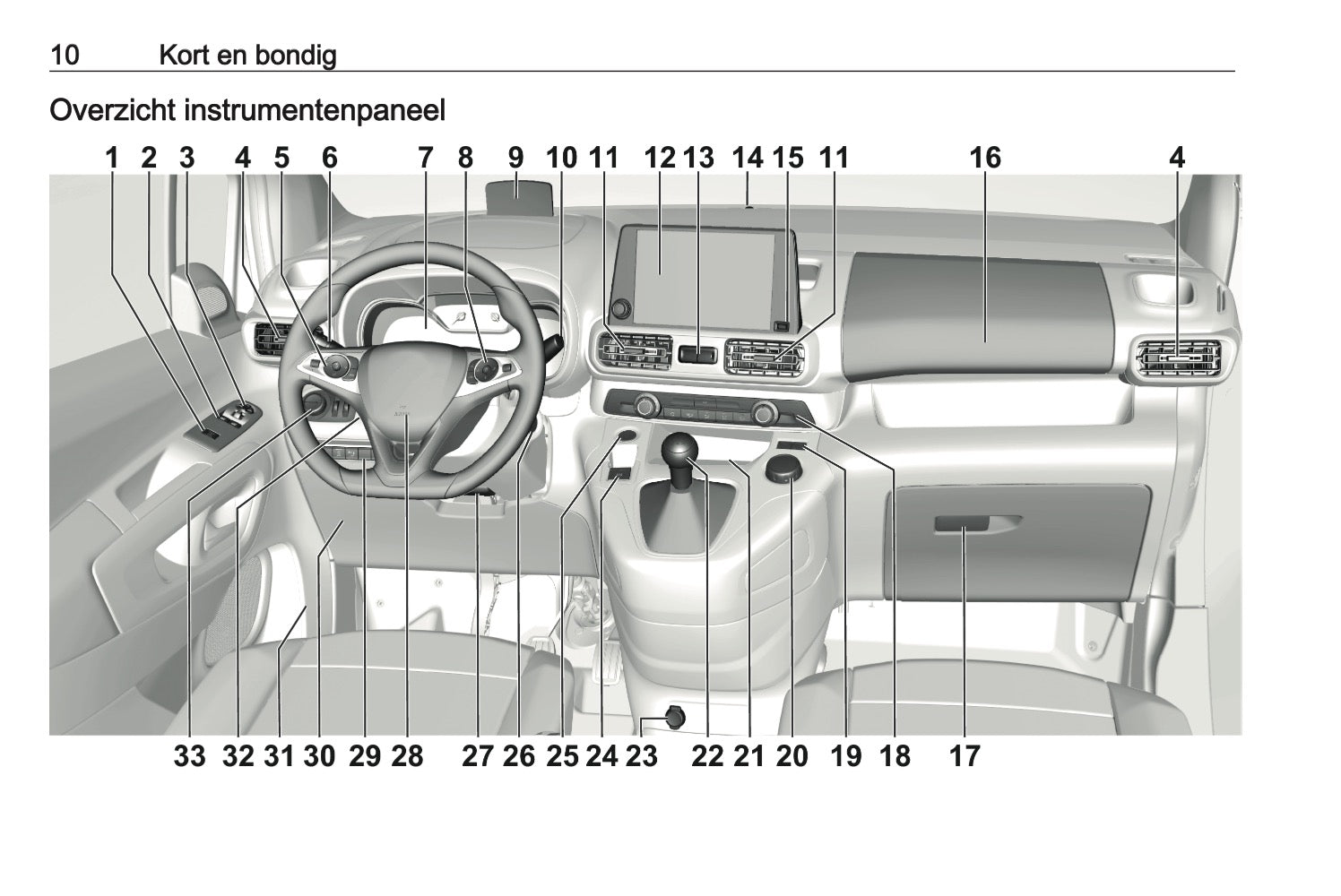 10 Kort en bondig

Overzicht instrumentenpaneel

1 2 3 4 5 6 7 8 9 10 11 12 13 14 15 11 16 4

33 32 31 30 29 28 27 26 25 24 23 22 21 20 19 18 17