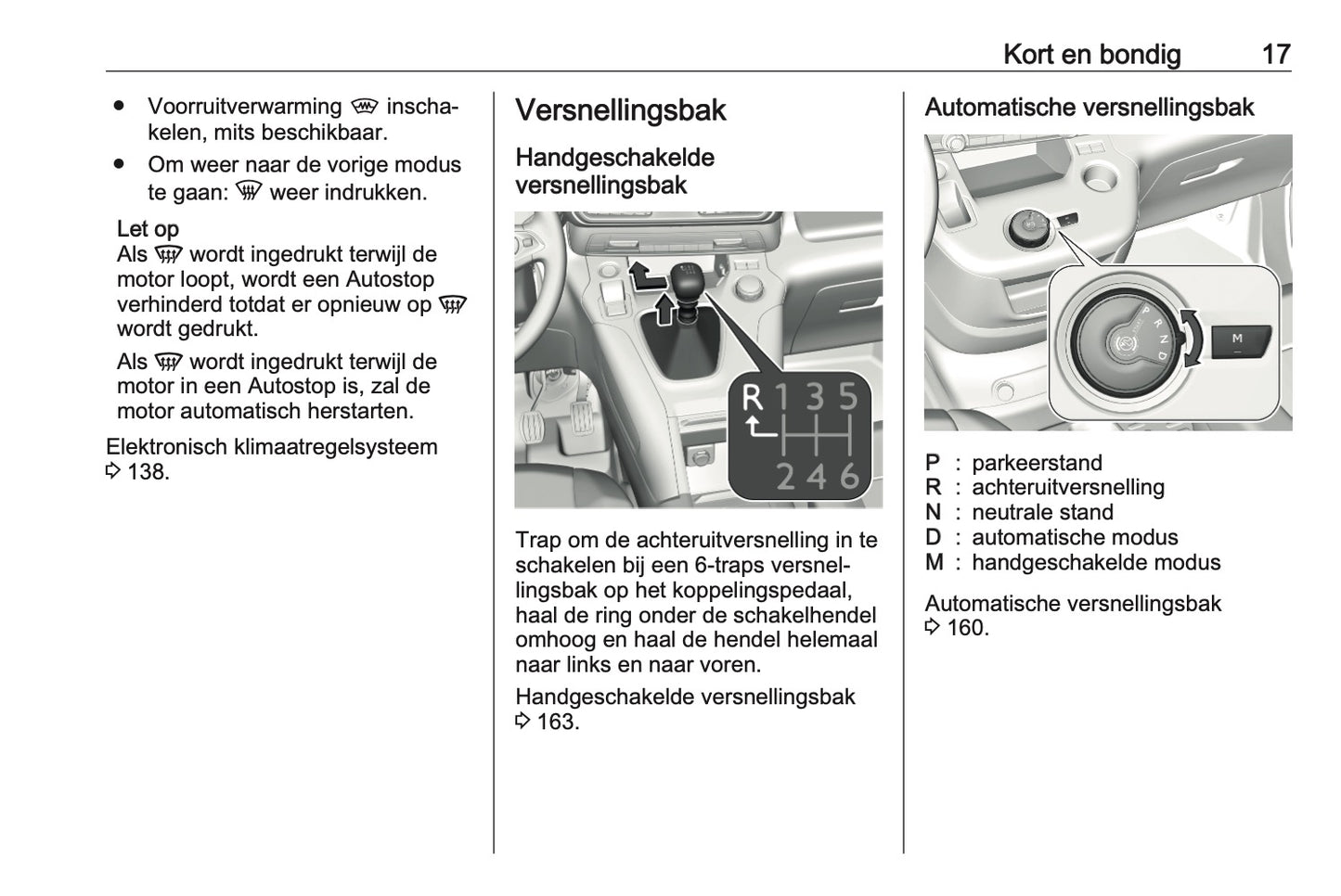 Kort en bondig 17

● Voorruitverwarming inschakelen, mits beschikbaar.
● Om weer naar de vorige modus te gaan: weer indrukken.

Let op
Als wordt ingedrukt terwijl de motor loopt, wordt een Autostop verhinderd totdat er opnieuw op wordt gedrukt.

Als wordt ingedrukt terwijl de motor in een Autostop is, zal de motor automatisch herstarten.

Elektronisch klimaatregelsysteem ⇨ 138.

Versnellingsbak

Handgeschakelde versnellingsbak

R 1 3 5
2 4 6

Trap om de achteruitversnelling in te schakelen bij een 6-traps versnellingsbak op het koppelingspedaal, haal de ring onder de schakelhendel omhoog en haal de hendel helemaal naar links en naar voren.

Handgeschakelde versnellingsbak ⇨ 163.

Automatische versnellingsbak

P R N D
M

P : parkeerstand
R : achteruitversnelling
N : neutrale stand
D : automatische modus
M : handgeschakelde modus

Automatische versnellingsbak ⇨ 160.