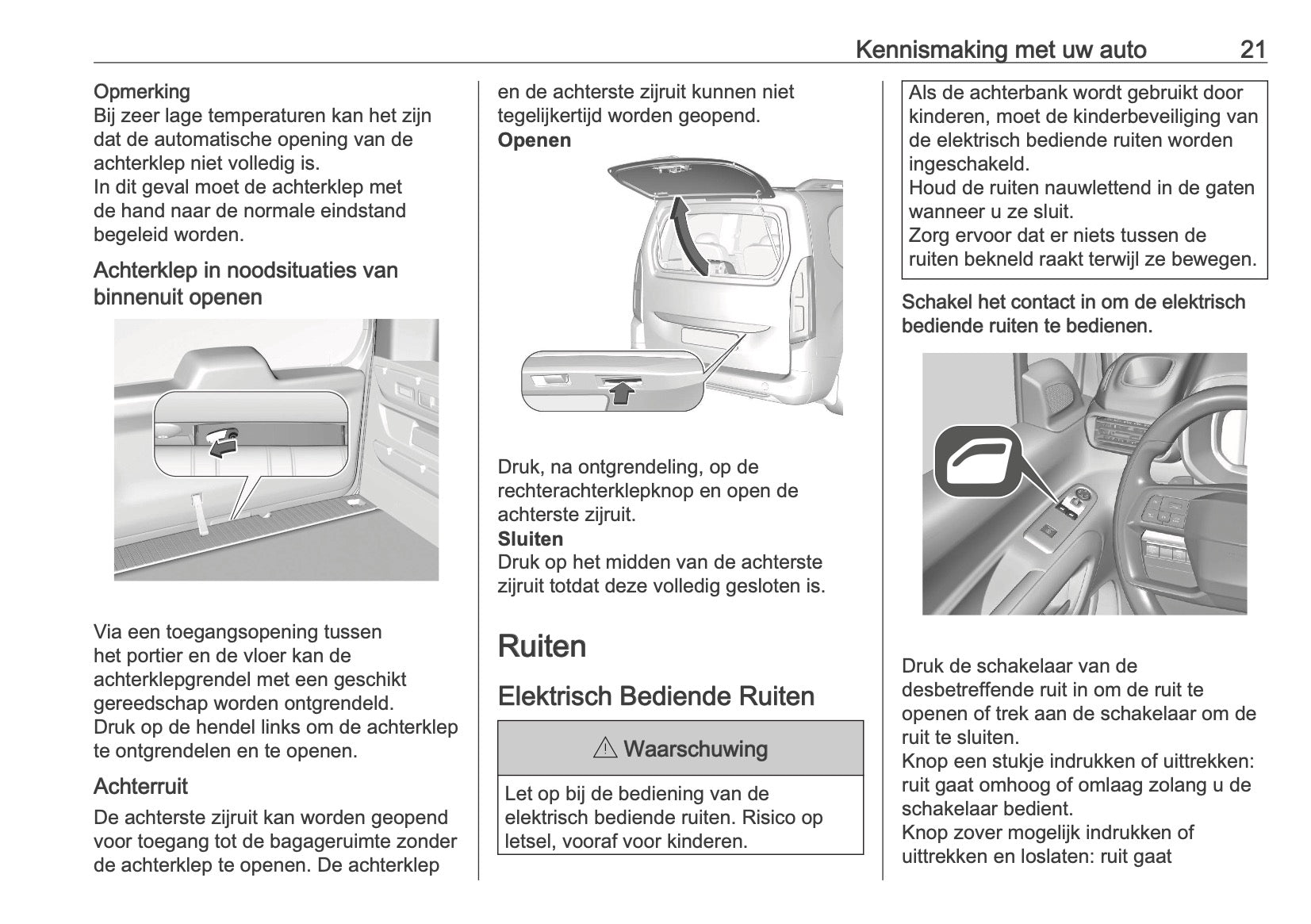 Kennismaking met uw auto 21

Opmerking
Bij zeer lage temperaturen kan het zijn dat de automatische opening van de achterklep niet volledig is.
In dit geval moet de achterklep met de hand naar de normale eindstand begeleid worden.

Achterklep in noodsituaties van binnenuit openen

Via een toegangsopening tussen het portier en de vloer kan de achterklepgrendel met een geschikt gereedschap worden ontgrendeld.
Druk op de hendel links om de achterklep te ontgrendelen en te openen.

Achterruit

De achterste zijruit kan worden geopend voor toegang tot de bagageruimte zonder de achterklep te openen. De achterklep en de achterste zijruit kunnen niet tegelijkertijd worden geopend.
Openen

Druk, na ontgrendeling, op de rechterachterklepknop en open de achterste zijruit.
Sluiten
Druk op het midden van de achterste zijruit totdat deze volledig gesloten is.

Ruiten

Elektrisch Bediende Ruiten

⚠ Waarschuwing

Let op bij de bediening van de elektrisch bediende ruiten. Risico op letsel, vooraf voor kinderen.

Als de achterbank wordt gebruikt door kinderen, moet de kinderbeveiliging van de elektrisch bediende ruiten worden ingeschakeld.
Houd de ruiten nauwlettend in de gaten wanneer u ze sluit.
Zorg ervoor dat er niets tussen de ruiten bekneld raakt terwijl ze bewegen.

Schakel het contact in om de elektrisch bediende ruiten te bedienen.

Druk de schakelaar van de desbetreffende ruit in om de ruit te openen of trek aan de schakelaar om de ruit te sluiten.
Knop een stukje indrukken of uittrekken: ruit gaat omhoog of omlaag zolang u de schakelaar bedient.
Knop zover mogelijk indrukken of uittrekken en loslaten: ruit gaat