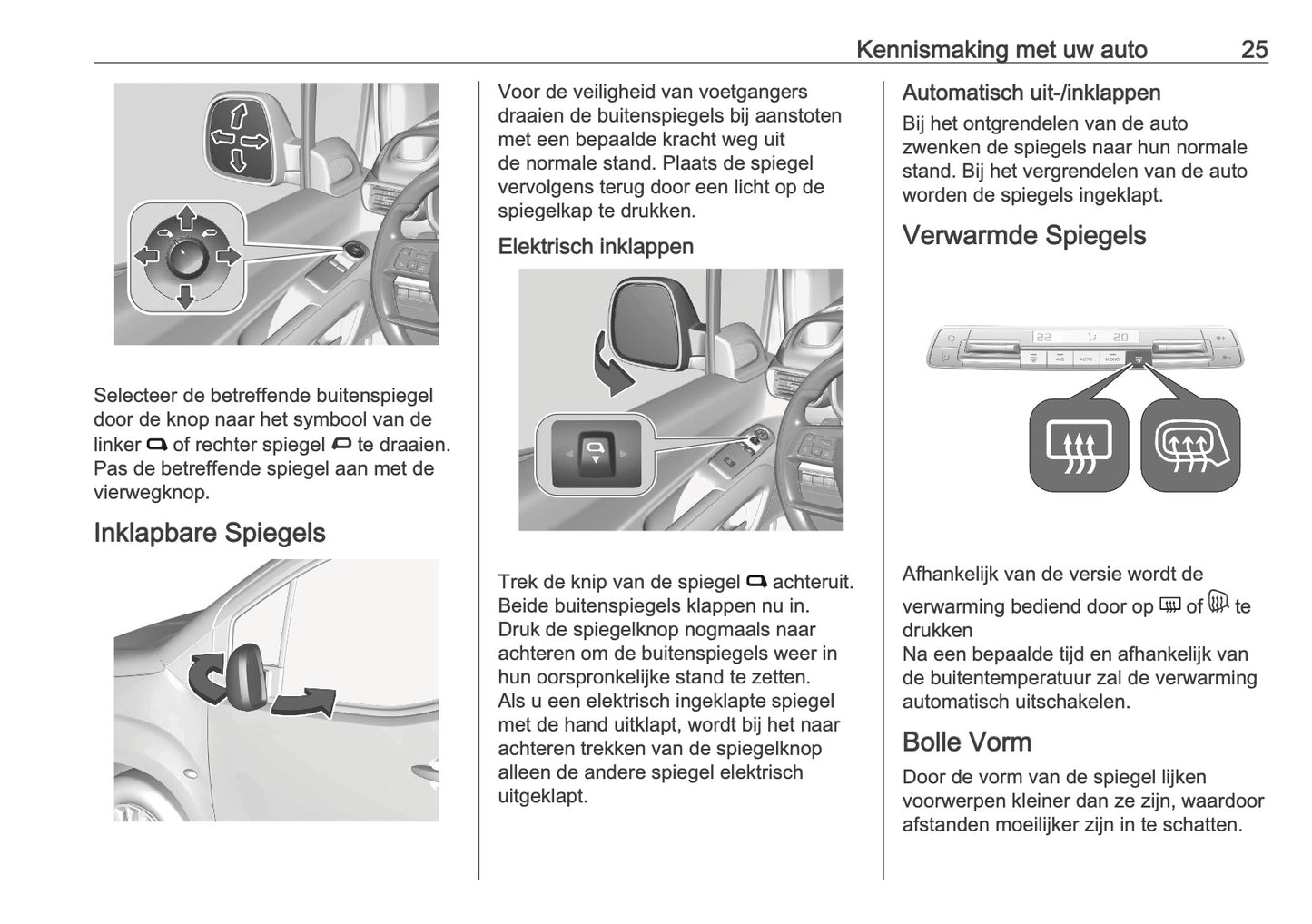 Kennismaking met uw auto 25

Selecteer de betreffende buitenspiegel door de knop naar het symbool van de linker of rechter spiegel te draaien. Pas de betreffende spiegel aan met de vierwegknop.

Inklapbare Spiegels

Voor de veiligheid van voetgangers draaien de buitenspiegels bij aanstoten met een bepaalde kracht weg uit de normale stand. Plaats de spiegel vervolgens terug door een licht op de spiegelkap te drukken.

Elektrisch inklappen

Trek de knip van de spiegel achteruit. Beide buitenspiegels klappen nu in. Druk de spiegelknop nogmaals naar achteren om de buitenspiegels weer in hun oorspronkelijke stand te zetten. Als u een elektrisch ingeklapte spiegel met de hand uitklapt, wordt bij het naar achteren trekken van de spiegelknop alleen de andere spiegel elektrisch uitgeklapt.

Automatisch uit-/inklappen

Bij het ontgrendelen van de auto zwenken de spiegels naar hun normale stand. Bij het vergrendelen van de auto worden de spiegels ingeklapt.

Verwarmde Spiegels

22 20 A/C AUTO MONO

Afhankelijk van de versie wordt de verwarming bediend door op of te drukken
Na een bepaalde tijd en afhankelijk van de buitentemperatuur zal de verwarming automatisch uitschakelen.

Bolle Vorm

Door de vorm van de spiegel lijken voorwerpen kleiner dan ze zijn, waardoor afstanden moeilijker zijn in te schatten.