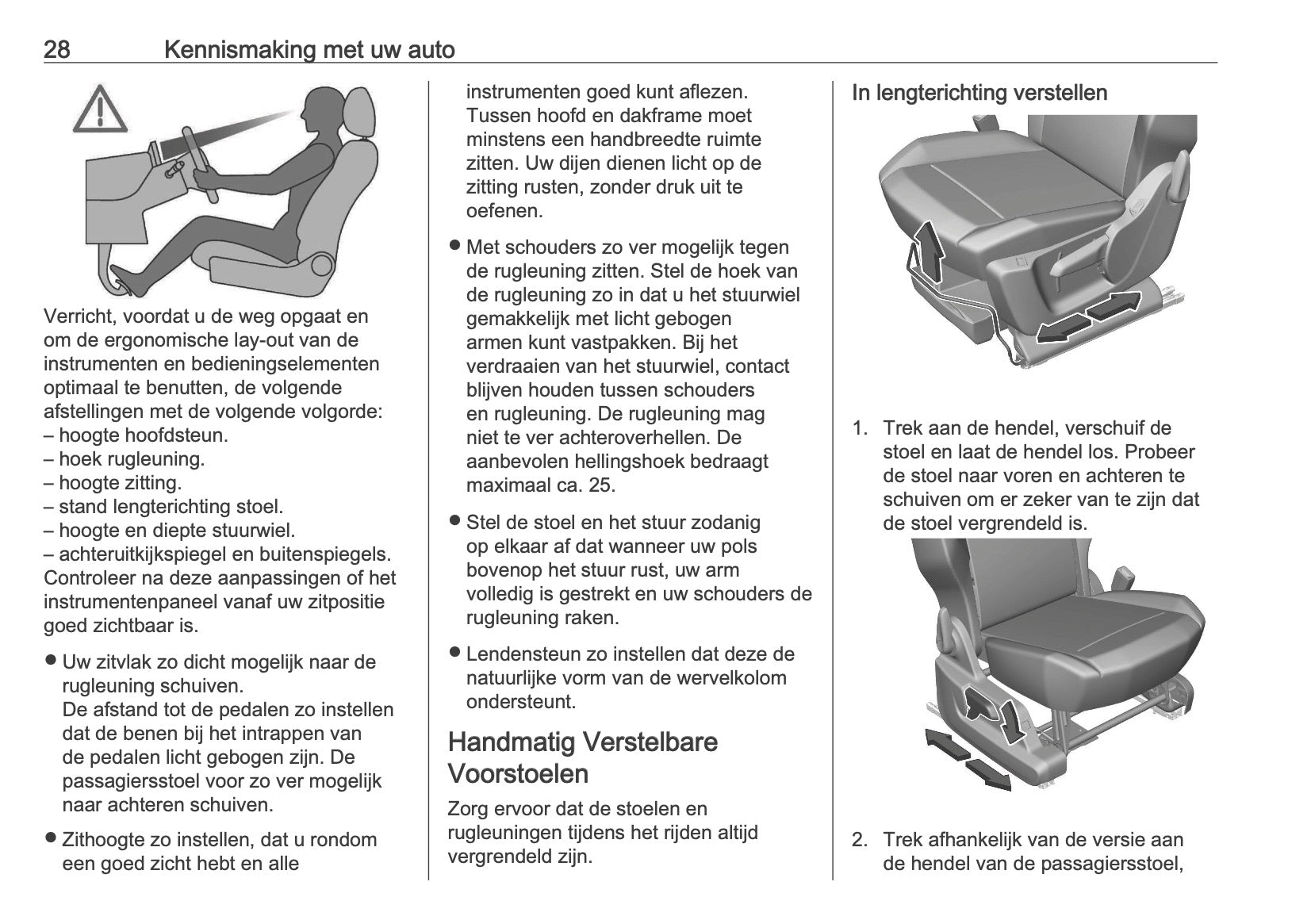 28 Kennismaking met uw auto

Verricht, voordat u de weg opgaat en om de ergonomische lay-out van de instrumenten en bedieningselementen optimaal te benutten, de volgende afstellingen met de volgende volgorde:
– hoogte hoofdsteun.
– hoek rugleuning.
– hoogte zitting.
– stand lengterichting stoel.
– hoogte en diepte stuurwiel.
– achteruitkijkspiegel en buitenspiegels.
Controleer na deze aanpassingen of het instrumentenpaneel vanaf uw zitpositie goed zichtbaar is.

● Uw zitvlak zo dicht mogelijk naar de rugleuning schuiven.
De afstand tot de pedalen zo instellen dat de benen bij het intrappen van de pedalen licht gebogen zijn. De passagiersstoel voor zo ver mogelijk naar achteren schuiven.

● Zithoogte zo instellen, dat u rondom een goed zicht hebt en alle instrumenten goed kunt aflezen. Tussen hoofd en dakframe moet minstens een handbreedte ruimte zitten. Uw dijen dienen licht op de zitting rusten, zonder druk uit te oefenen.

● Met schouders zo ver mogelijk tegen de rugleuning zitten. Stel de hoek van de rugleuning zo in dat u het stuurwiel gemakkelijk met licht gebogen armen kunt vastpakken. Bij het verdraaien van het stuurwiel, contact blijven houden tussen schouders en rugleuning. De rugleuning mag niet te ver achteroverhellen. De aanbevolen hellingshoek bedraagt maximaal ca. 25.

● Stel de stoel en het stuur zodanig op elkaar af dat wanneer uw pols bovenop het stuur rust, uw arm volledig is gestrekt en uw schouders de rugleuning raken.

● Lendensteun zo instellen dat deze de natuurlijke vorm van de wervelkolom ondersteunt.

Handmatig Verstelbare Voorstoelen

Zorg ervoor dat de stoelen en rugleuningen tijdens het rijden altijd vergrendeld zijn.

In lengterichting verstellen

1. Trek aan de hendel, verschuif de stoel en laat de hendel los. Probeer de stoel naar voren en achteren te schuiven om er zeker van te zijn dat de stoel vergrendeld is.

2. Trek afhankelijk van de versie aan de hendel van de passagiersstoel,