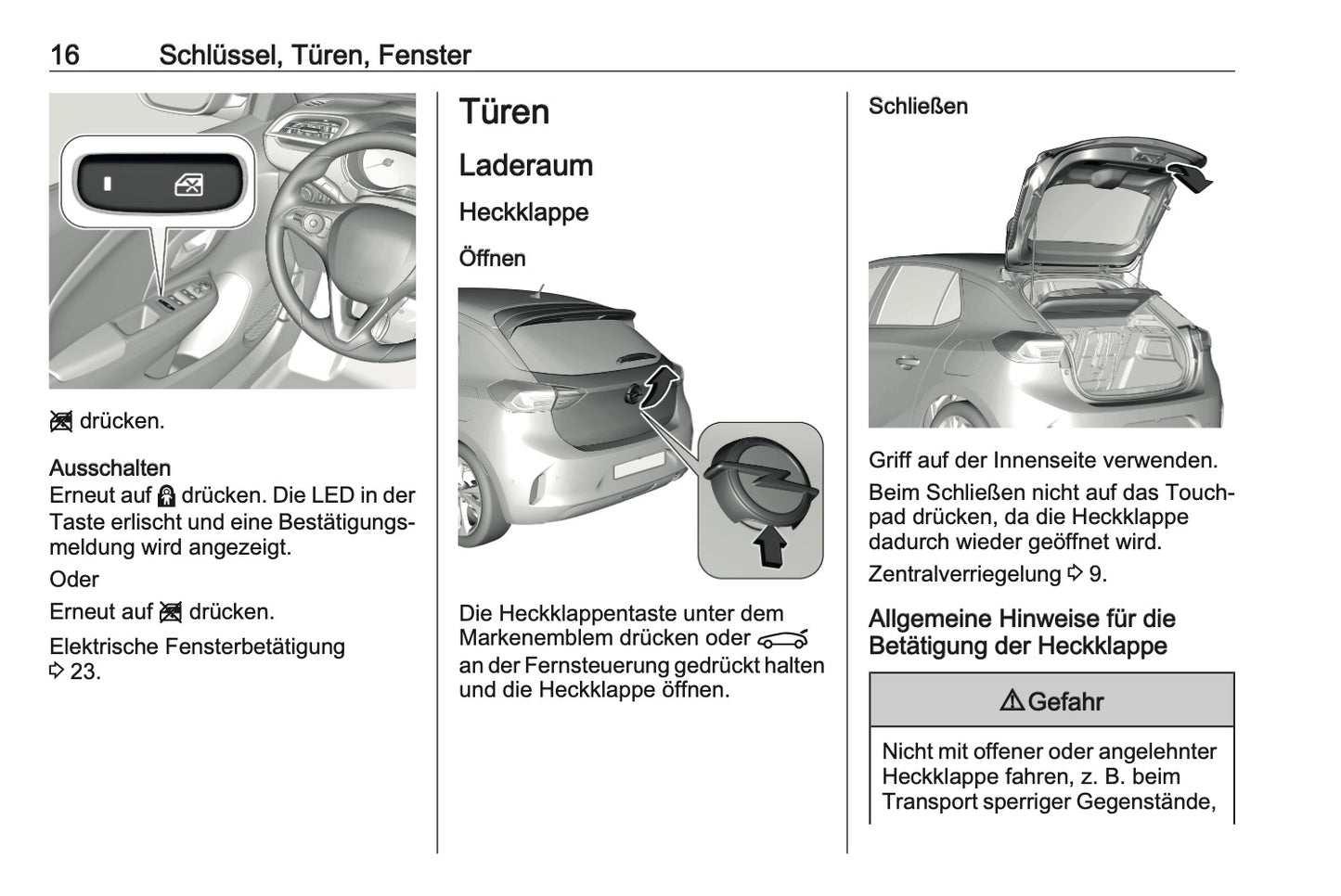 16 Schlüssel, Türen, Fenster

drücken.

Ausschalten
Erneut auf drücken. Die LED in der Taste erlischt und eine Bestätigungsmeldung wird angezeigt.

Oder

Erneut auf drücken.

Elektrische Fensterbetätigung ⇨ 23.

Türen

Laderaum

Heckklappe

Öffnen

Die Heckklappentaste unter dem Markenemblem drücken oder an der Fernsteuerung gedrückt halten und die Heckklappe öffnen.

Schließen

Griff auf der Innenseite verwenden.

Beim Schließen nicht auf das Touchpad drücken, da die Heckklappe dadurch wieder geöffnet wird.

Zentralverriegelung ⇨ 9.

Allgemeine Hinweise für die Betätigung der Heckklappe

⚠ Gefahr

Nicht mit offener oder angelehnter Heckklappe fahren, z. B. beim Transport sperriger Gegenstände,