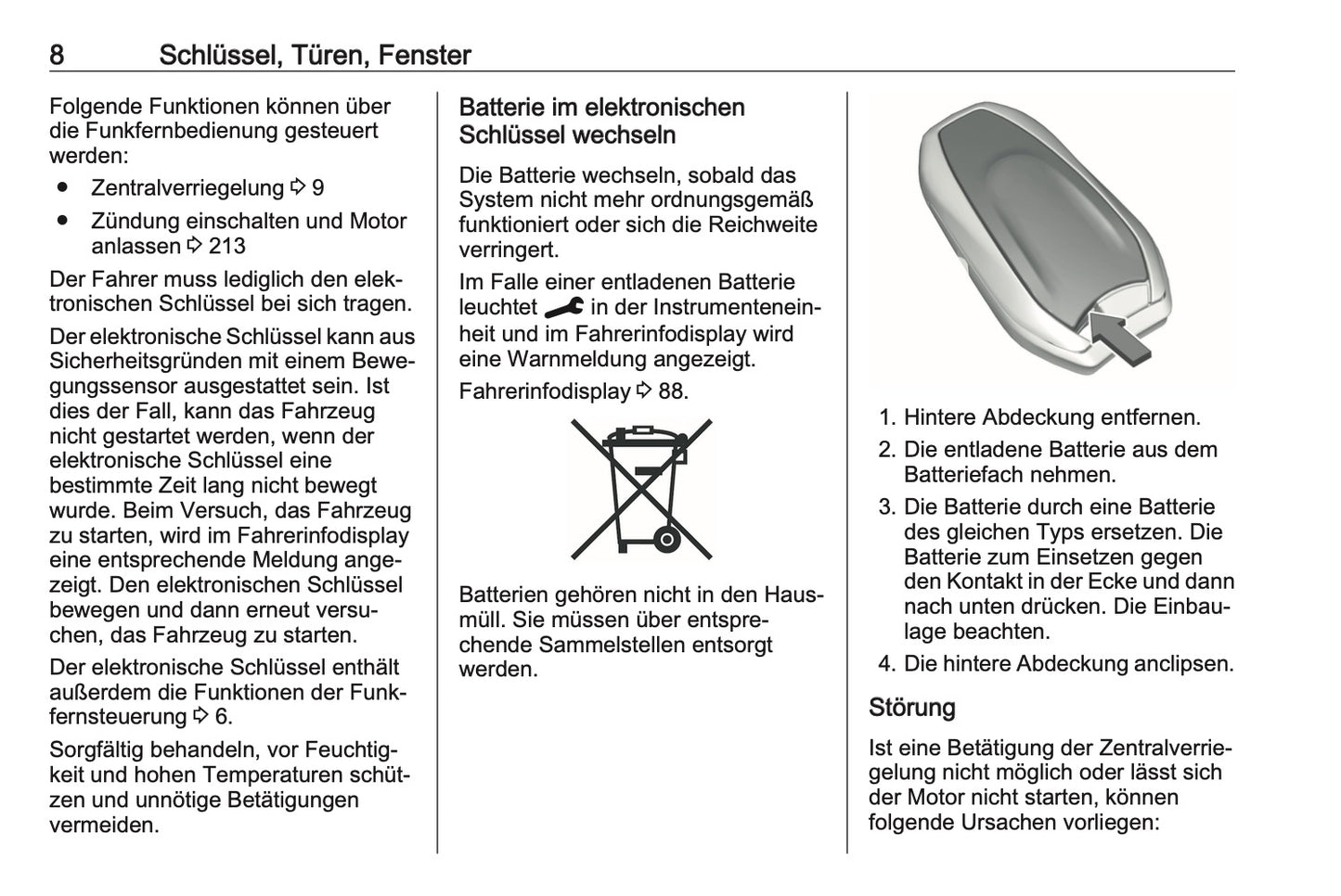 8 Schlüssel, Türen, Fenster

Folgende Funktionen können über die Funkfernbedienung gesteuert werden:

● Zentralverriegelung ⇨ 9

● Zündung einschalten und Motor anlassen ⇨ 213

Der Fahrer muss lediglich den elektronischen Schlüssel bei sich tragen.

Der elektronische Schlüssel kann aus Sicherheitsgründen mit einem Bewegungssensor ausgestattet sein. Ist dies der Fall, kann das Fahrzeug nicht gestartet werden, wenn der elektronische Schlüssel eine bestimmte Zeit lang nicht bewegt wurde. Beim Versuch, das Fahrzeug zu starten, wird im Fahrerinfodisplay eine entsprechende Meldung angezeigt. Den elektronischen Schlüssel bewegen und dann erneut versuchen, das Fahrzeug zu starten.

Der elektronische Schlüssel enthält außerdem die Funktionen der Funkfernsteuerung ⇨ 6.

Sorgfältig behandeln, vor Feuchtigkeit und hohen Temperaturen schützen und unnötige Betätigungen vermeiden.

Batterie im elektronischen Schlüssel wechseln

Die Batterie wechseln, sobald das System nicht mehr ordnungsgemäß funktioniert oder sich die Reichweite verringert.

Im Falle einer entladenen Batterie leuchtet in der Instrumenteneinheit und im Fahrerinfodisplay wird eine Warnmeldung angezeigt.

Fahrerinfodisplay ⇨ 88.

Batterien gehören nicht in den Hausmüll. Sie müssen über entsprechende Sammelstellen entsorgt werden.

1. Hintere Abdeckung entfernen.
2. Die entladene Batterie aus dem Batteriefach nehmen.
3. Die Batterie durch eine Batterie des gleichen Typs ersetzen. Die Batterie zum Einsetzen gegen den Kontakt in der Ecke und dann nach unten drücken. Die Einbaulage beachten.
4. Die hintere Abdeckung anclipsen.

Störung

Ist eine Betätigung der Zentralverriegelung nicht möglich oder lässt sich der Motor nicht starten, können folgende Ursachen vorliegen: