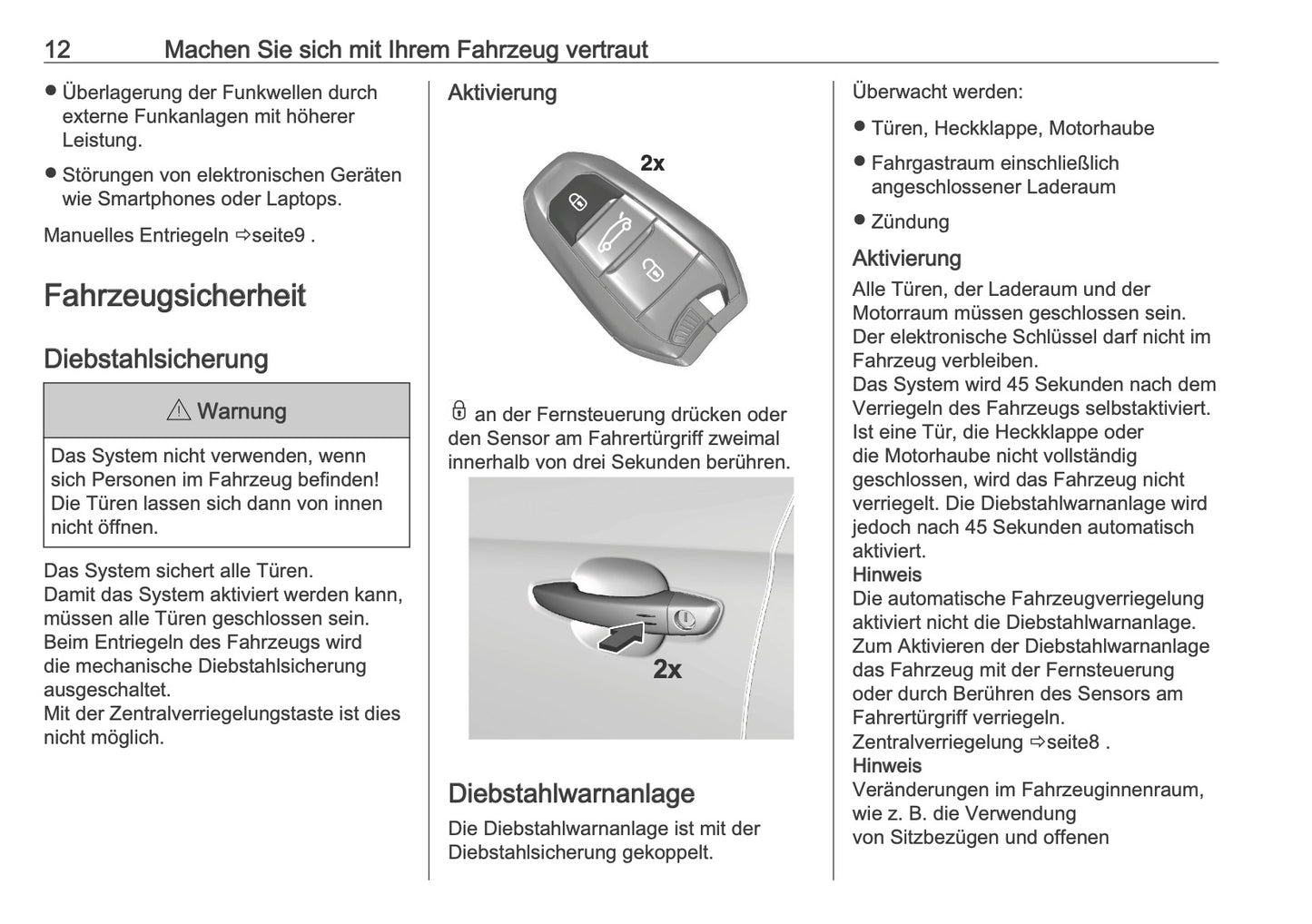 12 Machen Sie sich mit Ihrem Fahrzeug vertraut

● Überlagerung der Funkwellen durch externe Funkanlagen mit höherer Leistung.

● Störungen von elektronischen Geräten wie Smartphones oder Laptops.

Manuelles Entriegeln ⇨seite9 .

Fahrzeugsicherheit

Diebstahlsicherung

⚠ Warnung

Das System nicht verwenden, wenn sich Personen im Fahrzeug befinden! Die Türen lassen sich dann von innen nicht öffnen.

Das System sichert alle Türen.
Damit das System aktiviert werden kann, müssen alle Türen geschlossen sein.
Beim Entriegeln des Fahrzeugs wird die mechanische Diebstahlsicherung ausgeschaltet.
Mit der Zentralverriegelungstaste ist dies nicht möglich.

Aktivierung

2x

an der Fernsteuerung drücken oder den Sensor am Fahrertürgriff zweimal innerhalb von drei Sekunden berühren.

2x

Diebstahlwarnanlage

Die Diebstahlwarnanlage ist mit der Diebstahlsicherung gekoppelt.

Überwacht werden:

● Türen, Heckklappe, Motorhaube

● Fahrgastraum einschließlich angeschlossener Laderaum

● Zündung

Aktivierung

Alle Türen, der Laderaum und der Motorraum müssen geschlossen sein.
Der elektronische Schlüssel darf nicht im Fahrzeug verbleiben.
Das System wird 45 Sekunden nach dem Verriegeln des Fahrzeugs selbstaktiviert.
Ist eine Tür, die Heckklappe oder die Motorhaube nicht vollständig geschlossen, wird das Fahrzeug nicht verriegelt. Die Diebstahlwarnanlage wird jedoch nach 45 Sekunden automatisch aktiviert.
Hinweis
Die automatische Fahrzeugverriegelung aktiviert nicht die Diebstahlwarnanlage.
Zum Aktivieren der Diebstahlwarnanlage das Fahrzeug mit der Fernsteuerung oder durch Berühren des Sensors am Fahrertürgriff verriegeln.
Zentralverriegelung ⇨seite8 .
Hinweis
Veränderungen im Fahrzeuginnenraum, wie z. B. die Verwendung von Sitzbezügen und offenen