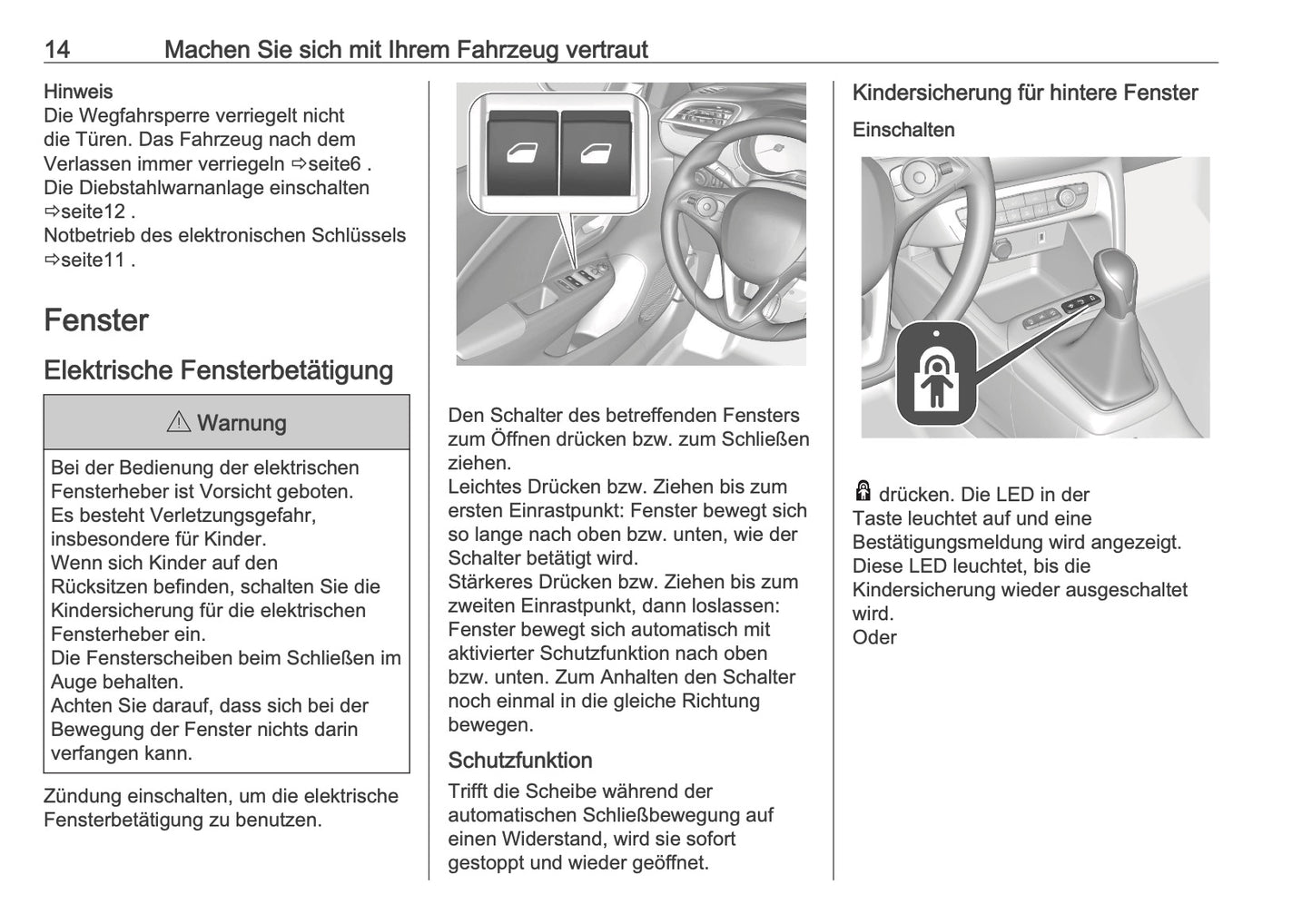 14 Machen Sie sich mit Ihrem Fahrzeug vertraut

Hinweis
Die Wegfahrsperre verriegelt nicht die Türen. Das Fahrzeug nach dem Verlassen immer verriegeln ⇨seite6 .
Die Diebstahlwarnanlage einschalten ⇨seite12 .
Notbetrieb des elektronischen Schlüssels ⇨seite11 .

Fenster

Elektrische Fensterbetätigung

⚠ Warnung

Bei der Bedienung der elektrischen Fensterheber ist Vorsicht geboten.
Es besteht Verletzungsgefahr, insbesondere für Kinder.
Wenn sich Kinder auf den Rücksitzen befinden, schalten Sie die Kindersicherung für die elektrischen Fensterheber ein.
Die Fensterscheiben beim Schließen im Auge behalten.
Achten Sie darauf, dass sich bei der Bewegung der Fenster nichts darin verfangen kann.

Zündung einschalten, um die elektrische Fensterbetätigung zu benutzen.

Den Schalter des betreffenden Fensters zum Öffnen drücken bzw. zum Schließen ziehen.
Leichtes Drücken bzw. Ziehen bis zum ersten Einrastpunkt: Fenster bewegt sich so lange nach oben bzw. unten, wie der Schalter betätigt wird.
Stärkeres Drücken bzw. Ziehen bis zum zweiten Einrastpunkt, dann loslassen: Fenster bewegt sich automatisch mit aktivierter Schutzfunktion nach oben bzw. unten. Zum Anhalten den Schalter noch einmal in die gleiche Richtung bewegen.

Schutzfunktion
Trifft die Scheibe während der automatischen Schließbewegung auf einen Widerstand, wird sie sofort gestoppt und wieder geöffnet.

Kindersicherung für hintere Fenster

Einschalten

drücken. Die LED in der Taste leuchtet auf und eine Bestätigungsmeldung wird angezeigt.
Diese LED leuchtet, bis die Kindersicherung wieder ausgeschaltet wird.
Oder