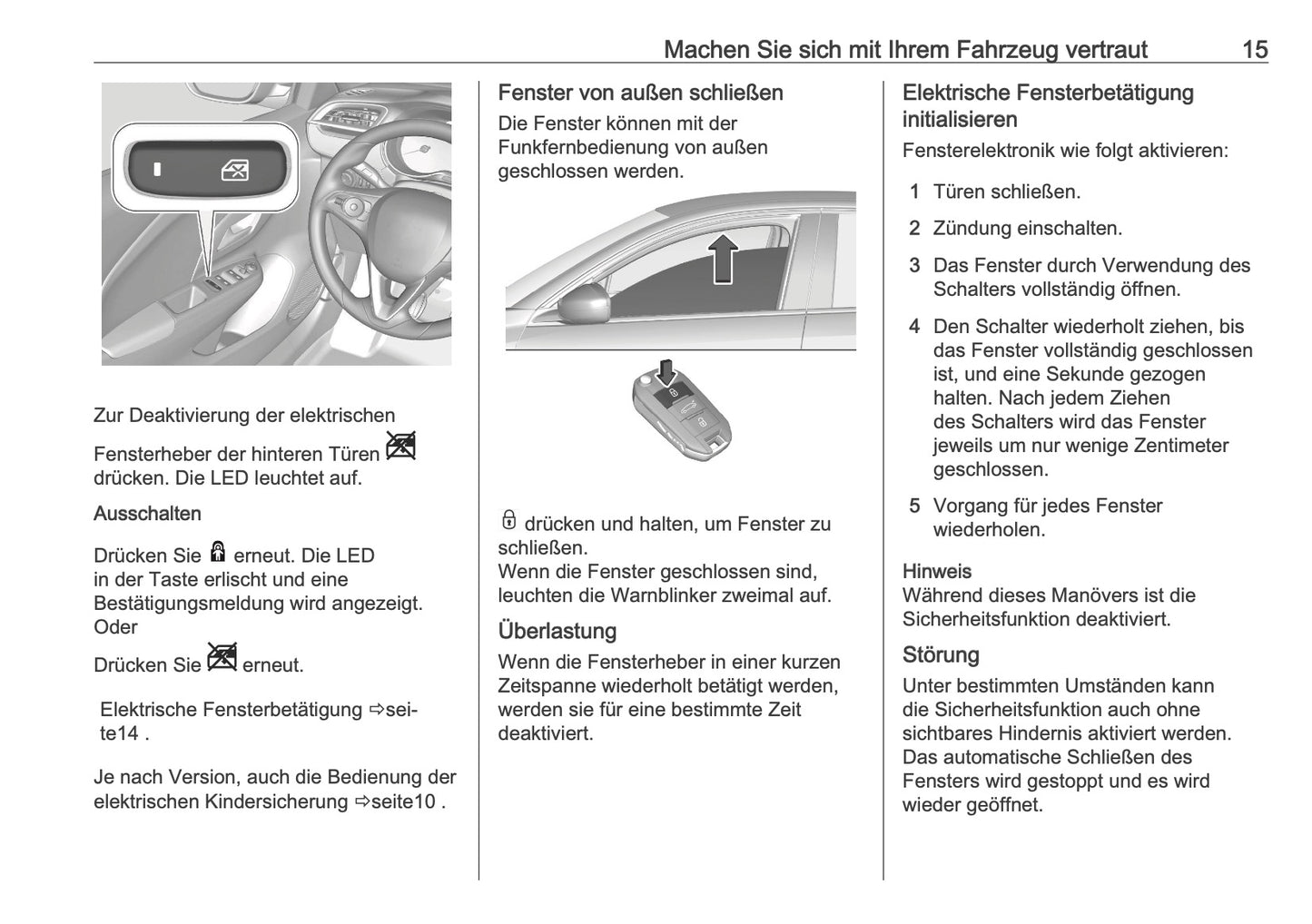 Machen Sie sich mit Ihrem Fahrzeug vertraut 15

Zur Deaktivierung der elektrischen Fensterheber der hinteren Türen drücken. Die LED leuchtet auf.

Ausschalten

Drücken Sie erneut. Die LED in der Taste erlischt und eine Bestätigungsmeldung wird angezeigt. Oder

Drücken Sie erneut.

Elektrische Fensterbetätigung ⇨seite14 .

Je nach Version, auch die Bedienung der elektrischen Kindersicherung ⇨seite10 .

Fenster von außen schließen

Die Fenster können mit der Funkfernbedienung von außen geschlossen werden.

drücken und halten, um Fenster zu schließen.
Wenn die Fenster geschlossen sind, leuchten die Warnblinker zweimal auf.

Überlastung

Wenn die Fensterheber in einer kurzen Zeitspanne wiederholt betätigt werden, werden sie für eine bestimmte Zeit deaktiviert.

Elektrische Fensterbetätigung initialisieren

Fensterelektronik wie folgt aktivieren:

1 Türen schließen.

2 Zündung einschalten.

3 Das Fenster durch Verwendung des Schalters vollständig öffnen.

4 Den Schalter wiederholt ziehen, bis das Fenster vollständig geschlossen ist, und eine Sekunde gezogen halten. Nach jedem Ziehen des Schalters wird das Fenster jeweils um nur wenige Zentimeter geschlossen.

5 Vorgang für jedes Fenster wiederholen.

Hinweis
Während dieses Manövers ist die Sicherheitsfunktion deaktiviert.

Störung

Unter bestimmten Umständen kann die Sicherheitsfunktion auch ohne sichtbares Hindernis aktiviert werden. Das automatische Schließen des Fensters wird gestoppt und es wird wieder geöffnet.