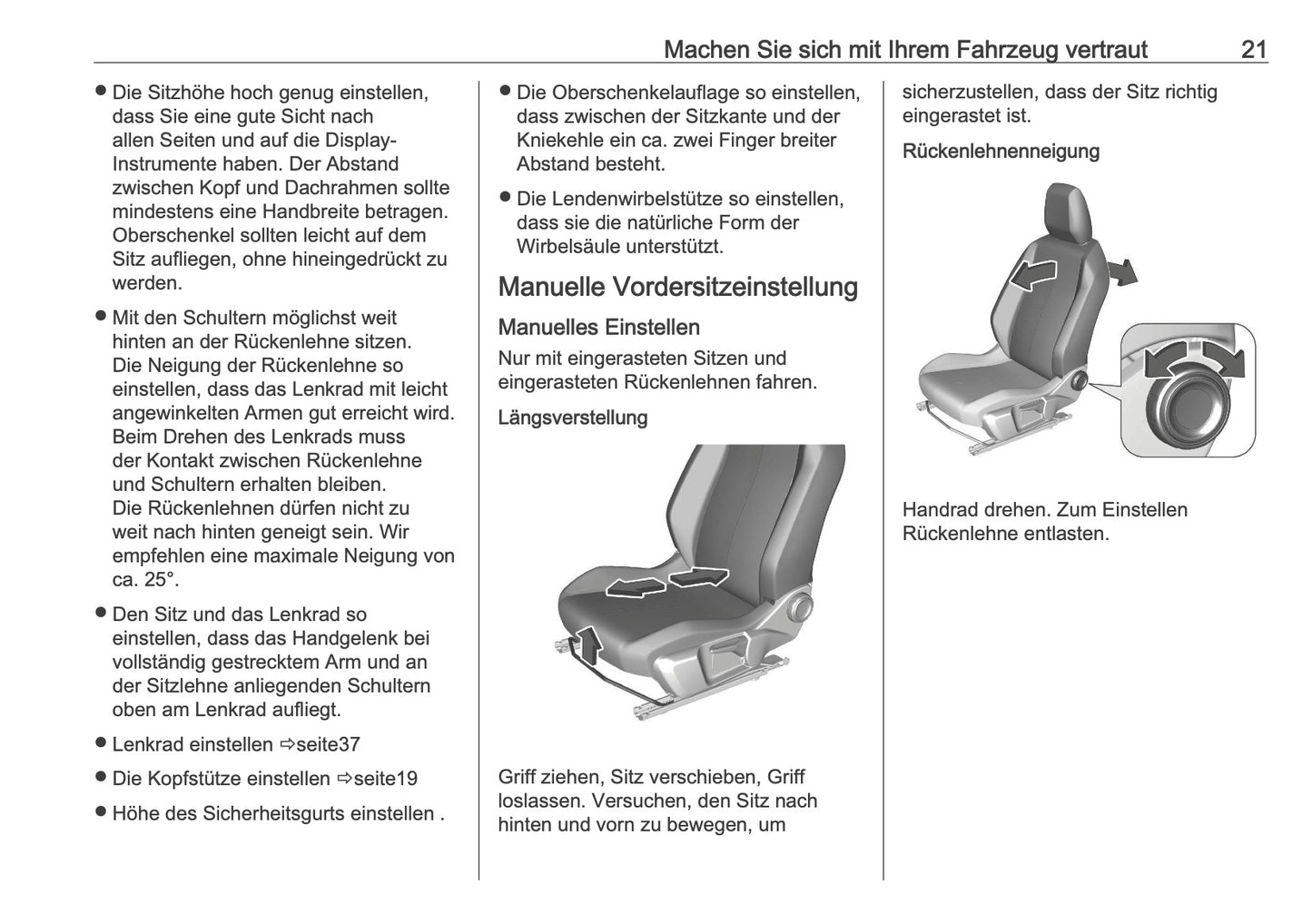 Machen Sie sich mit Ihrem Fahrzeug vertraut 21

● Die Sitzhöhe hoch genug einstellen, dass Sie eine gute Sicht nach allen Seiten und auf die Display-Instrumente haben. Der Abstand zwischen Kopf und Dachrahmen sollte mindestens eine Handbreite betragen. Oberschenkel sollten leicht auf dem Sitz aufliegen, ohne hineingedrückt zu werden.

● Mit den Schultern möglichst weit hinten an der Rückenlehne sitzen. Die Neigung der Rückenlehne so einstellen, dass das Lenkrad mit leicht angewinkelten Armen gut erreicht wird. Beim Drehen des Lenkrads muss der Kontakt zwischen Rückenlehne und Schultern erhalten bleiben. Die Rückenlehnen dürfen nicht zu weit nach hinten geneigt sein. Wir empfehlen eine maximale Neigung von ca. 25°.

● Den Sitz und das Lenkrad so einstellen, dass das Handgelenk bei vollständig gestrecktem Arm und an der Sitzlehne anliegenden Schultern oben am Lenkrad aufliegt.

● Lenkrad einstellen ⇨seite37

● Die Kopfstütze einstellen ⇨seite19

● Höhe des Sicherheitsgurts einstellen .

● Die Oberschenkelauflage so einstellen, dass zwischen der Sitzkante und der Kniekehle ein ca. zwei Finger breiter Abstand besteht.

● Die Lendenwirbelstütze so einstellen, dass sie die natürliche Form der Wirbelsäule unterstützt.

Manuelle Vordersitzeinstellung

Manuelles Einstellen

Nur mit eingerasteten Sitzen und eingerasteten Rückenlehnen fahren.

Längsverstellung

Griff ziehen, Sitz verschieben, Griff loslassen. Versuchen, den Sitz nach hinten und vorn zu bewegen, um sicherzustellen, dass der Sitz richtig eingerastet ist.

Rückenlehnenneigung

Handrad drehen. Zum Einstellen Rückenlehne entlasten.