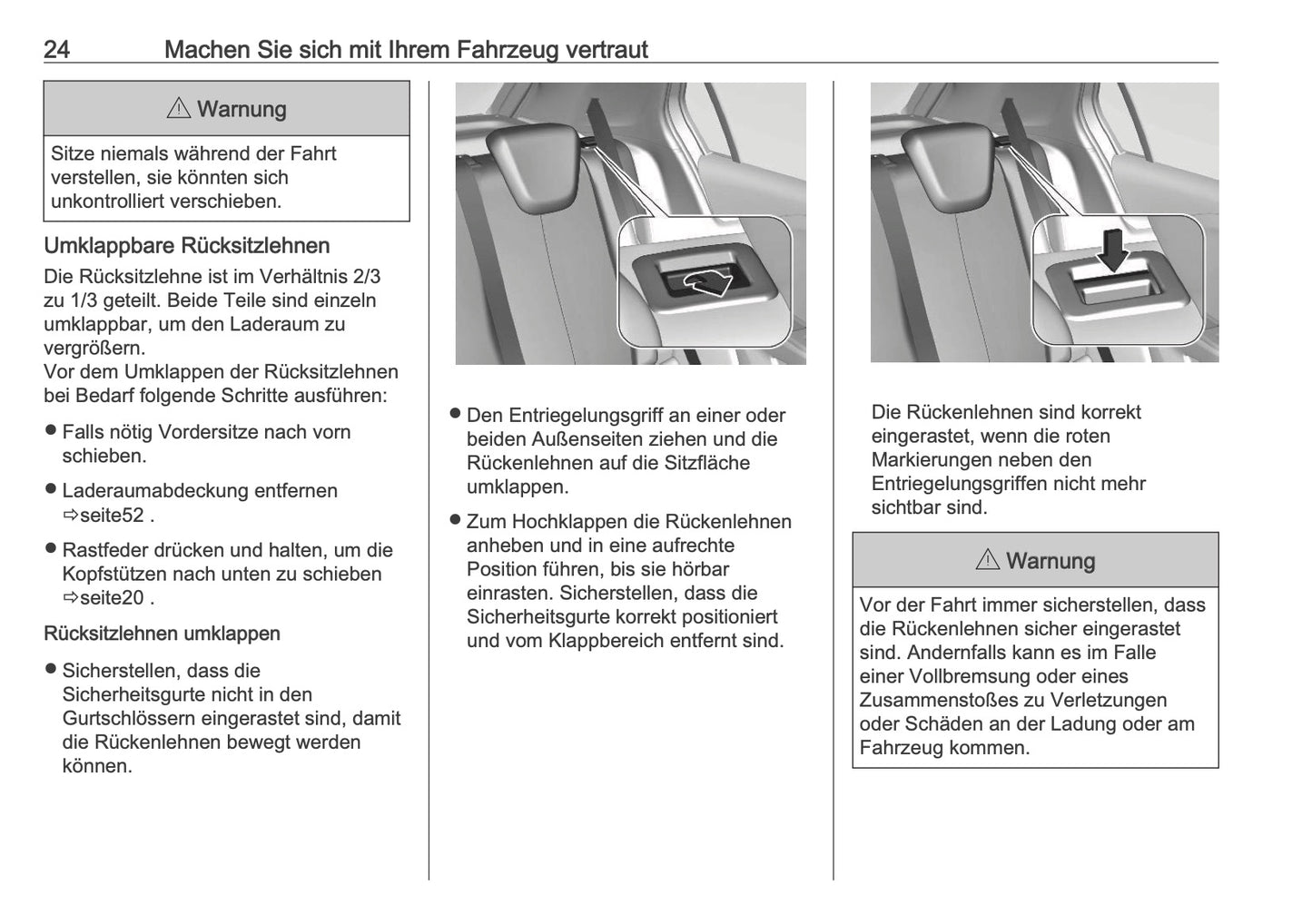 24 Machen Sie sich mit Ihrem Fahrzeug vertraut

⚠ Warnung

Sitze niemals während der Fahrt verstellen, sie könnten sich unkontrolliert verschieben.

Umklappbare Rücksitzlehnen

Die Rücksitzlehne ist im Verhältnis 2/3 zu 1/3 geteilt. Beide Teile sind einzeln umklappbar, um den Laderaum zu vergrößern.
Vor dem Umklappen der Rücksitzlehnen bei Bedarf folgende Schritte ausführen:

● Falls nötig Vordersitze nach vorn schieben.

● Laderaumabdeckung entfernen ⇨seite52 .

● Rastfeder drücken und halten, um die Kopfstützen nach unten zu schieben ⇨seite20 .

Rücksitzlehnen umklappen

● Sicherstellen, dass die Sicherheitsgurte nicht in den Gurtschlössern eingerastet sind, damit die Rückenlehnen bewegt werden können.

● Den Entriegelungsgriff an einer oder beiden Außenseiten ziehen und die Rückenlehnen auf die Sitzfläche umklappen.

● Zum Hochklappen die Rückenlehnen anheben und in eine aufrechte Position führen, bis sie hörbar einrasten. Sicherstellen, dass die Sicherheitsgurte korrekt positioniert und vom Klappbereich entfernt sind.

Die Rückenlehnen sind korrekt eingerastet, wenn die roten Markierungen neben den Entriegelungsgriffen nicht mehr sichtbar sind.

⚠ Warnung

Vor der Fahrt immer sicherstellen, dass die Rückenlehnen sicher eingerastet sind. Andernfalls kann es im Falle einer Vollbremsung oder eines Zusammenstoßes zu Verletzungen oder Schäden an der Ladung oder am Fahrzeug kommen.