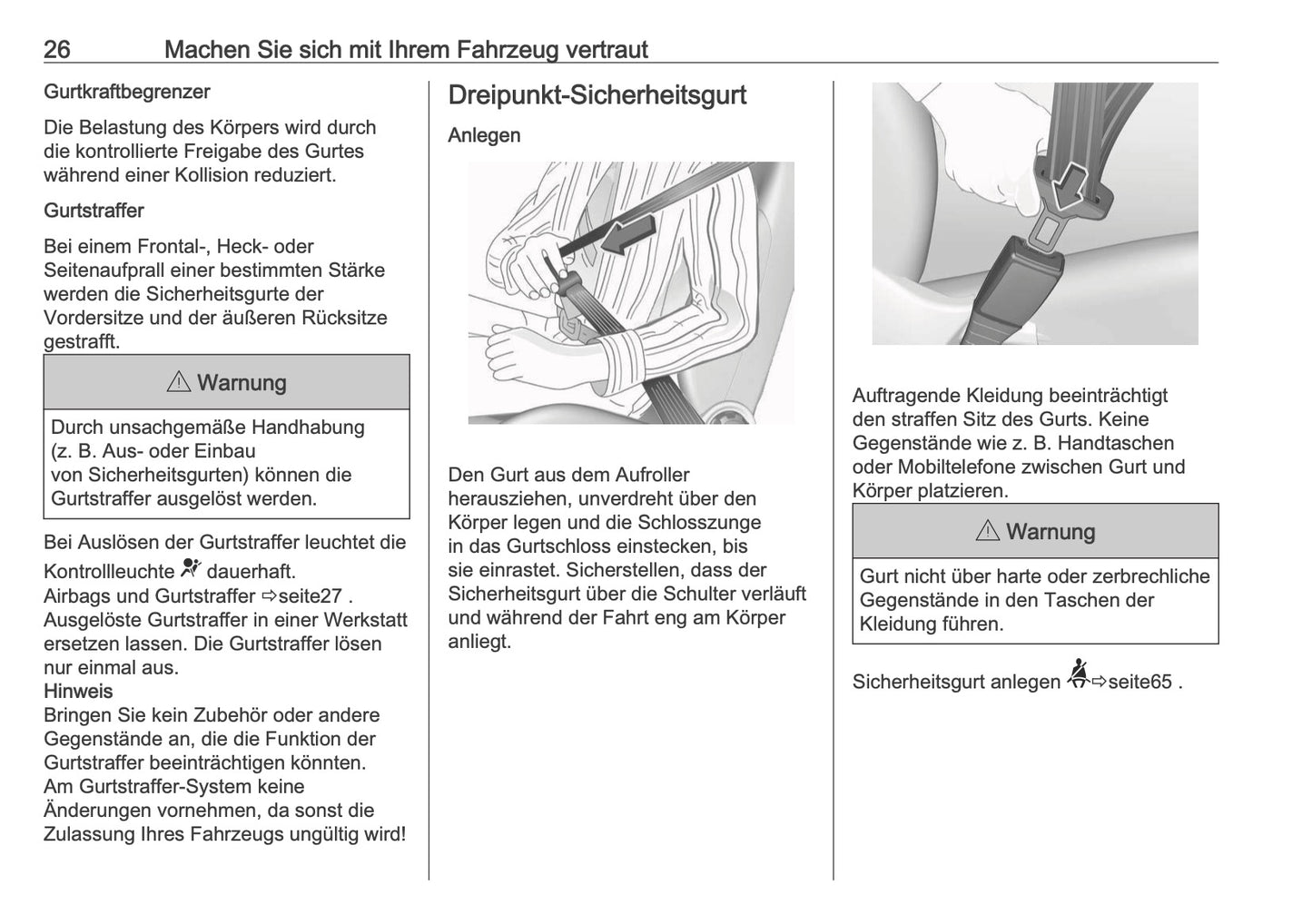 26 Machen Sie sich mit Ihrem Fahrzeug vertraut

Gurtkraftbegrenzer

Die Belastung des Körpers wird durch die kontrollierte Freigabe des Gurtes während einer Kollision reduziert.

Gurtstraffer

Bei einem Frontal-, Heck- oder Seitenaufprall einer bestimmten Stärke werden die Sicherheitsgurte der Vordersitze und der äußeren Rücksitze gestrafft.

⚠ Warnung

Durch unsachgemäße Handhabung (z. B. Aus- oder Einbau von Sicherheitsgurten) können die Gurtstraffer ausgelöst werden.

Bei Auslösen der Gurtstraffer leuchtet die Kontrollleuchte dauerhaft.
Airbags und Gurtstraffer ⇨seite27 .
Ausgelöste Gurtstraffer in einer Werkstatt ersetzen lassen. Die Gurtstraffer lösen nur einmal aus.
Hinweis
Bringen Sie kein Zubehör oder andere Gegenstände an, die die Funktion der Gurtstraffer beeinträchtigen könnten.
Am Gurtstraffer-System keine Änderungen vornehmen, da sonst die Zulassung Ihres Fahrzeugs ungültig wird!

Dreipunkt-Sicherheitsgurt

Anlegen

Den Gurt aus dem Aufroller herausziehen, unverdreht über den Körper legen und die Schlosszunge in das Gurtschloss einstecken, bis sie einrastet. Sicherstellen, dass der Sicherheitsgurt über die Schulter verläuft und während der Fahrt eng am Körper anliegt.

Auftragende Kleidung beeinträchtigt den straffen Sitz des Gurts. Keine Gegenstände wie z. B. Handtaschen oder Mobiltelefone zwischen Gurt und Körper platzieren.

⚠ Warnung

Gurt nicht über harte oder zerbrechliche Gegenstände in den Taschen der Kleidung führen.

Sicherheitsgurt anlegen ⇨seite65 .