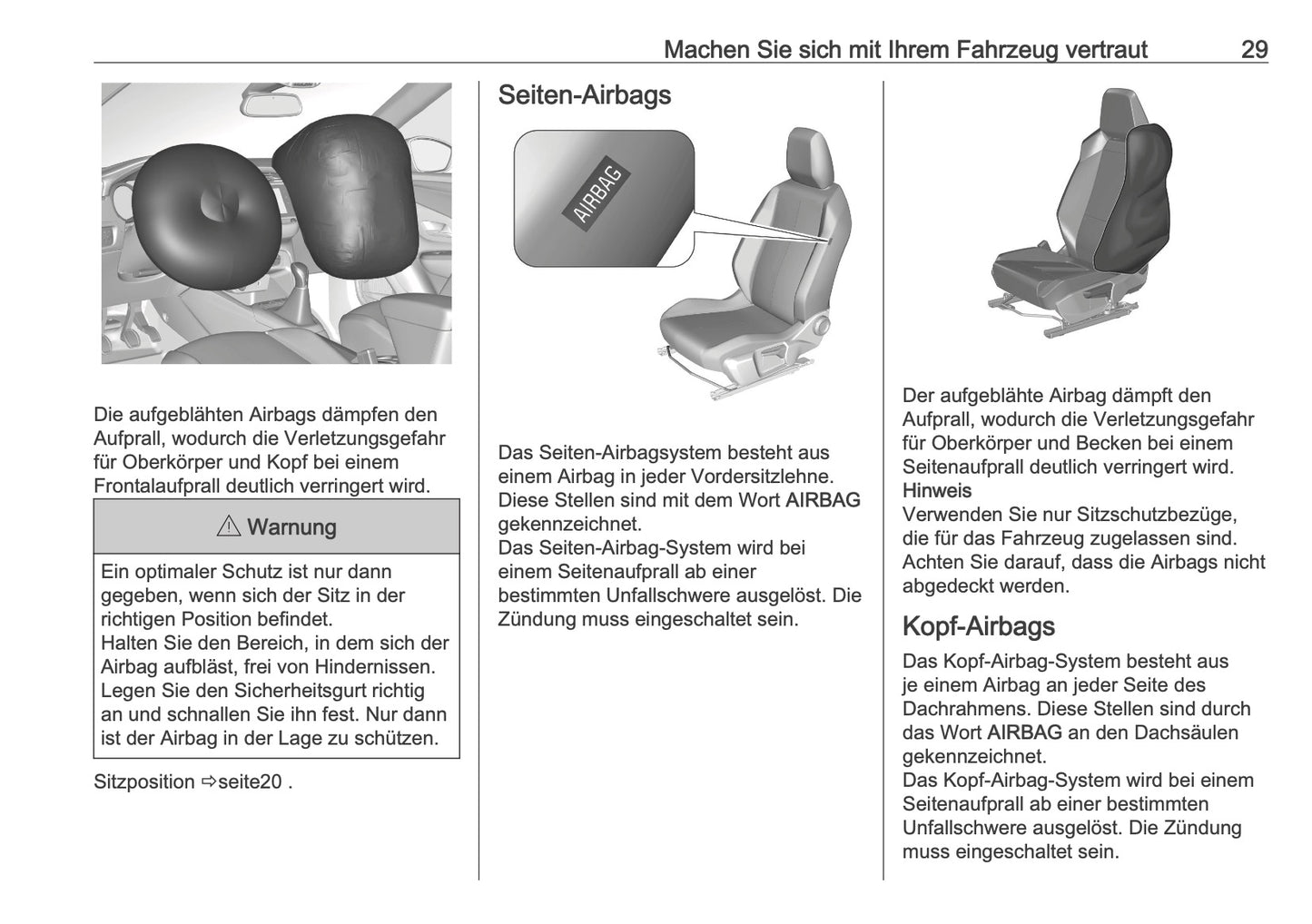 Machen Sie sich mit Ihrem Fahrzeug vertraut 29

Die aufgeblähten Airbags dämpfen den Aufprall, wodurch die Verletzungsgefahr für Oberkörper und Kopf bei einem Frontalaufprall deutlich verringert wird.

⚠ Warnung

Ein optimaler Schutz ist nur dann gegeben, wenn sich der Sitz in der richtigen Position befindet.
Halten Sie den Bereich, in dem sich der Airbag aufbläst, frei von Hindernissen.
Legen Sie den Sicherheitsgurt richtig an und schnallen Sie ihn fest. Nur dann ist der Airbag in der Lage zu schützen.

Sitzposition ⇨seite20 .

Seiten-Airbags

AIRBAG

Das Seiten-Airbagsystem besteht aus einem Airbag in jeder Vordersitzlehne. Diese Stellen sind mit dem Wort AIRBAG gekennzeichnet.
Das Seiten-Airbag-System wird bei einem Seitenaufprall ab einer bestimmten Unfallschwere ausgelöst. Die Zündung muss eingeschaltet sein.

Der aufgeblähte Airbag dämpft den Aufprall, wodurch die Verletzungsgefahr für Oberkörper und Becken bei einem Seitenaufprall deutlich verringert wird.
Hinweis
Verwenden Sie nur Sitzschutzbezüge, die für das Fahrzeug zugelassen sind. Achten Sie darauf, dass die Airbags nicht abgedeckt werden.

Kopf-Airbags

Das Kopf-Airbag-System besteht aus je einem Airbag an jeder Seite des Dachrahmens. Diese Stellen sind durch das Wort AIRBAG an den Dachsäulen gekennzeichnet.
Das Kopf-Airbag-System wird bei einem Seitenaufprall ab einer bestimmten Unfallschwere ausgelöst. Die Zündung muss eingeschaltet sein.