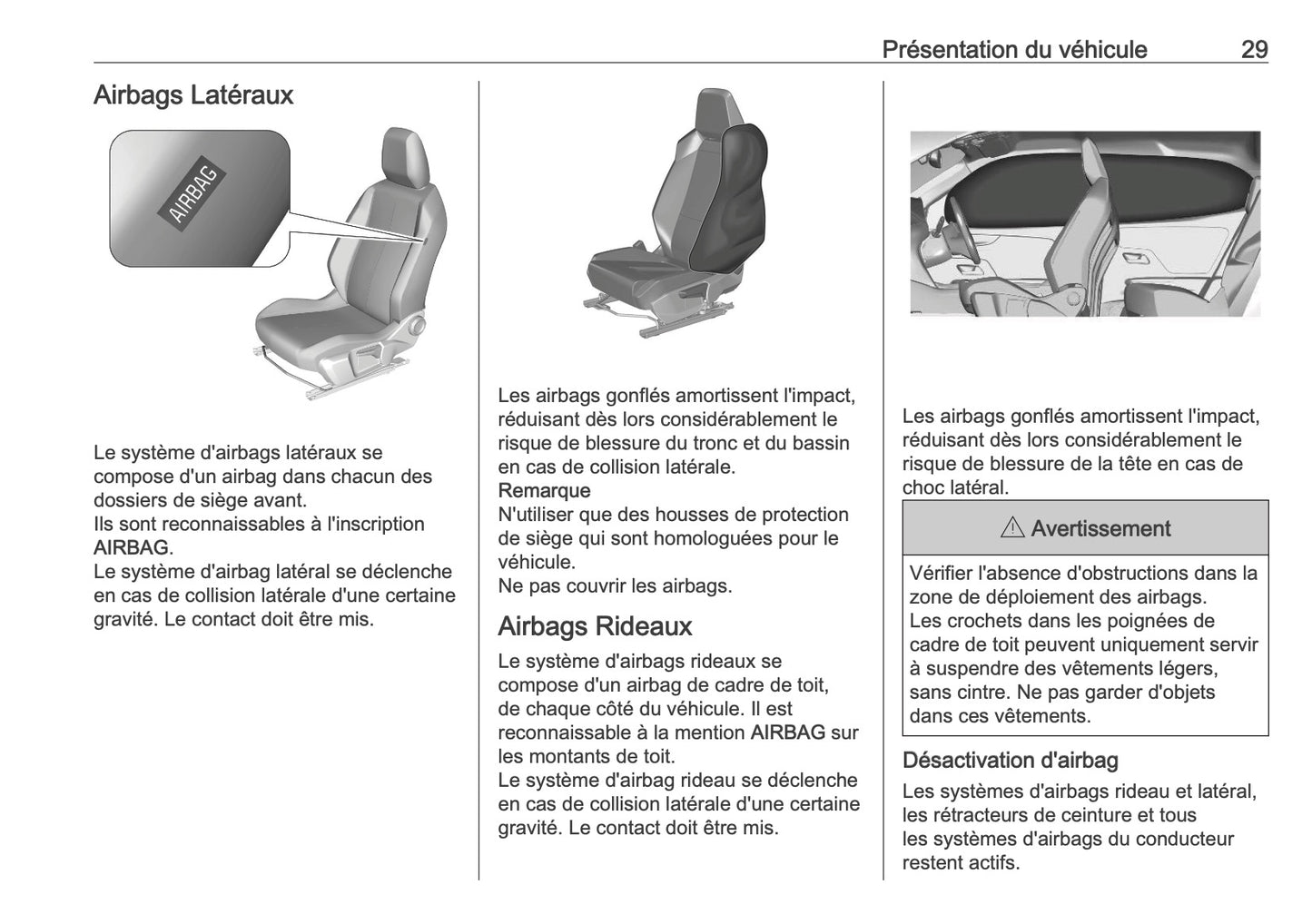 Présentation du véhicule 29

Airbags Latéraux

AIRBAG

Le système d'airbags latéraux se compose d'un airbag dans chacun des dossiers de siège avant.
Ils sont reconnaissables à l'inscription AIRBAG.
Le système d'airbag latéral se déclenche en cas de collision latérale d'une certaine gravité. Le contact doit être mis.

Les airbags gonflés amortissent l'impact, réduisant dès lors considérablement le risque de blessure du tronc et du bassin en cas de collision latérale.
Remarque
N'utiliser que des housses de protection de siège qui sont homologuées pour le véhicule.
Ne pas couvrir les airbags.

Airbags Rideaux

Le système d'airbags rideaux se compose d'un airbag de cadre de toit, de chaque côté du véhicule. Il est reconnaissable à la mention AIRBAG sur les montants de toit.
Le système d'airbag rideau se déclenche en cas de collision latérale d'une certaine gravité. Le contact doit être mis.

Les airbags gonflés amortissent l'impact, réduisant dès lors considérablement le risque de blessure de la tête en cas de choc latéral.

⚠ Avertissement

Vérifier l'absence d'obstructions dans la zone de déploiement des airbags.
Les crochets dans les poignées de cadre de toit peuvent uniquement servir à suspendre des vêtements légers, sans cintre. Ne pas garder d'objets dans ces vêtements.

Désactivation d'airbag

Les systèmes d'airbags rideau et latéral, les rétracteurs de ceinture et tous les systèmes d'airbags du conducteur restent actifs.