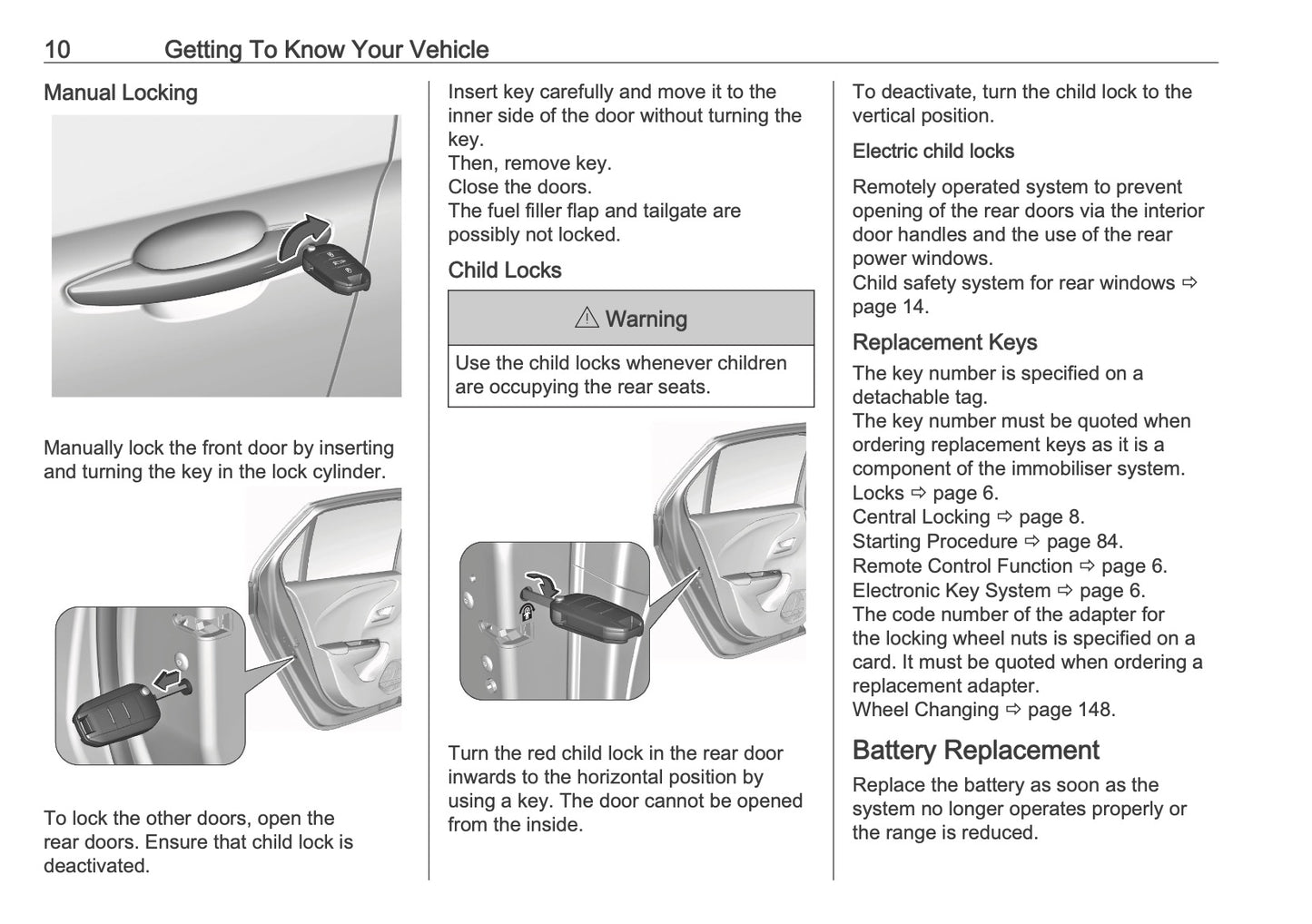 10 Getting To Know Your Vehicle

Manual Locking

Manually lock the front door by inserting and turning the key in the lock cylinder.

To lock the other doors, open the rear doors. Ensure that child lock is deactivated.

Insert key carefully and move it to the inner side of the door without turning the key.
Then, remove key.
Close the doors.
The fuel filler flap and tailgate are possibly not locked.

Child Locks

⚠ Warning

Use the child locks whenever children are occupying the rear seats.

Turn the red child lock in the rear door inwards to the horizontal position by using a key. The door cannot be opened from the inside.

To deactivate, turn the child lock to the vertical position.

Electric child locks

Remotely operated system to prevent opening of the rear doors via the interior door handles and the use of the rear power windows.
Child safety system for rear windows ⇨ page 14.

Replacement Keys

The key number is specified on a detachable tag.
The key number must be quoted when ordering replacement keys as it is a component of the immobiliser system.
Locks ⇨ page 6.
Central Locking ⇨ page 8.
Starting Procedure ⇨ page 84.
Remote Control Function ⇨ page 6.
Electronic Key System ⇨ page 6.
The code number of the adapter for the locking wheel nuts is specified on a card. It must be quoted when ordering a replacement adapter.
Wheel Changing ⇨ page 148.

Battery Replacement

Replace the battery as soon as the system no longer operates properly or the range is reduced.