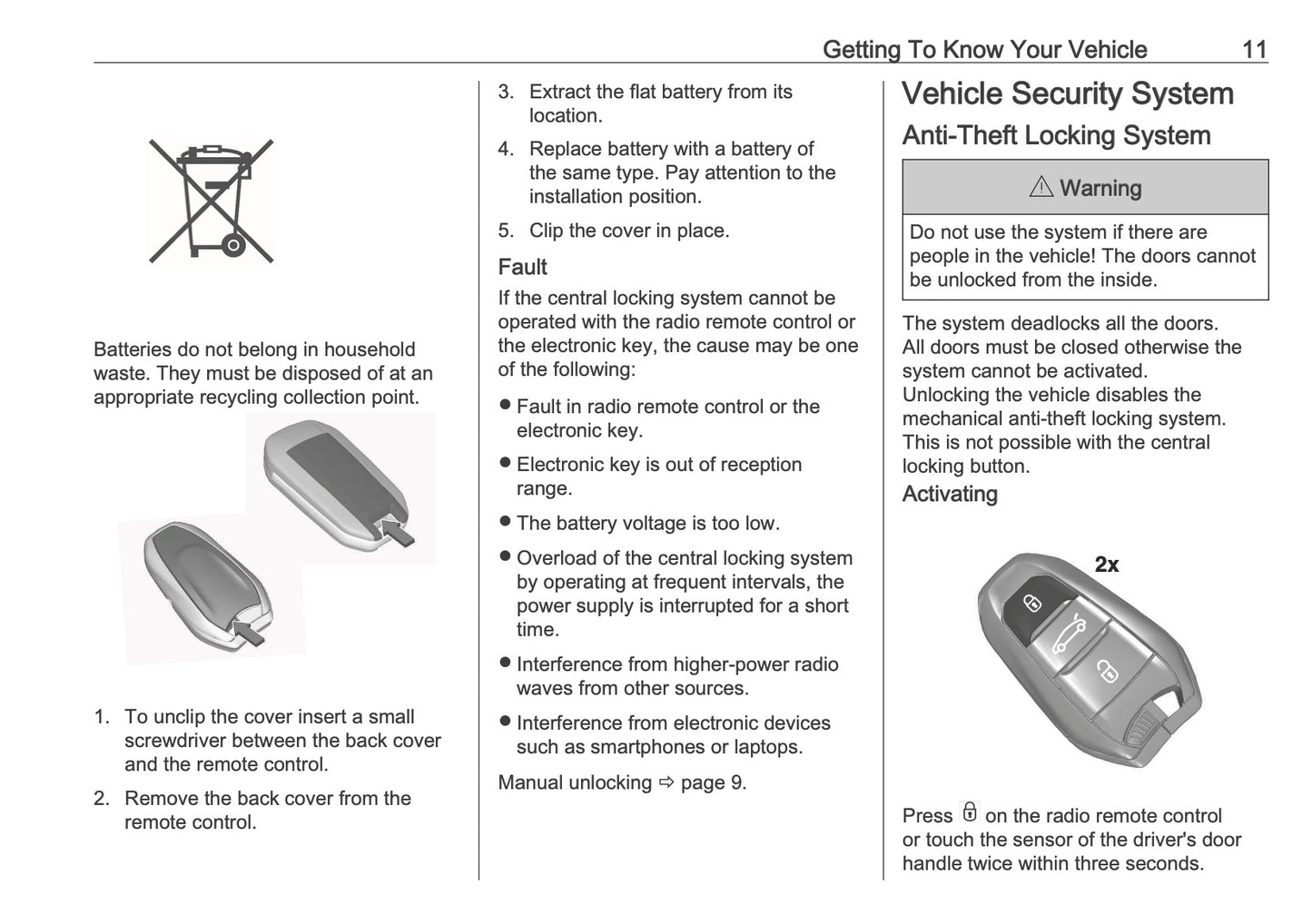 Getting To Know Your Vehicle 11

Batteries do not belong in household waste. They must be disposed of at an appropriate recycling collection point.

1. To unclip the cover insert a small screwdriver between the back cover and the remote control.

2. Remove the back cover from the remote control.

3. Extract the flat battery from its location.

4. Replace battery with a battery of the same type. Pay attention to the installation position.

5. Clip the cover in place.

Fault

If the central locking system cannot be operated with the radio remote control or the electronic key, the cause may be one of the following:

● Fault in radio remote control or the electronic key.

● Electronic key is out of reception range.

● The battery voltage is too low.

● Overload of the central locking system by operating at frequent intervals, the power supply is interrupted for a short time.

● Interference from higher-power radio waves from other sources.

● Interference from electronic devices such as smartphones or laptops.

Manual unlocking ⇨ page 9.

Vehicle Security System

Anti-Theft Locking System

⚠ Warning

Do not use the system if there are people in the vehicle! The doors cannot be unlocked from the inside.

The system deadlocks all the doors. All doors must be closed otherwise the system cannot be activated. Unlocking the vehicle disables the mechanical anti-theft locking system. This is not possible with the central locking button.

Activating

2x

Press 🔒 on the radio remote control or touch the sensor of the driver's door handle twice within three seconds.