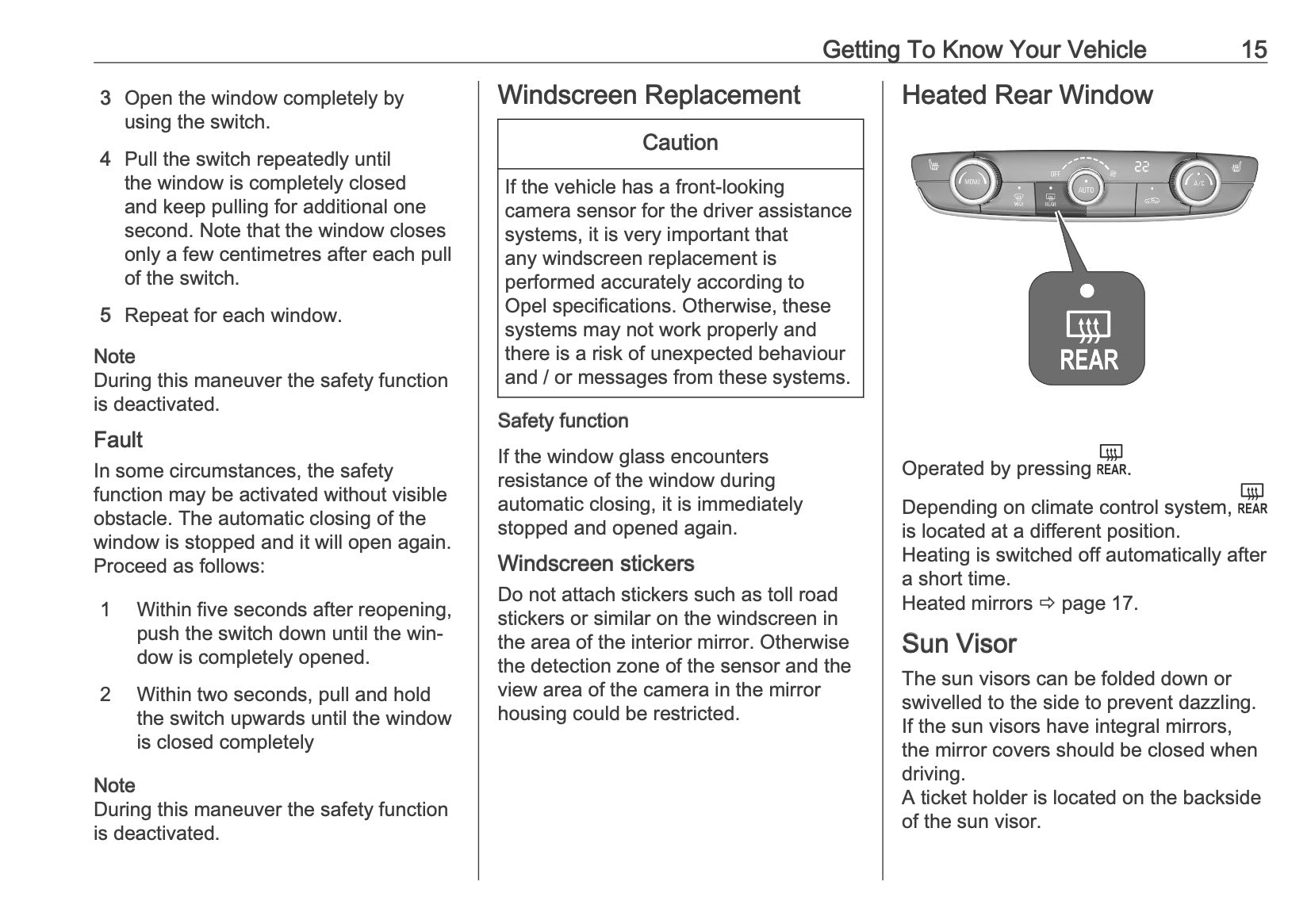 Getting To Know Your Vehicle 15

3 Open the window completely by using the switch.

4 Pull the switch repeatedly until the window is completely closed and keep pulling for additional one second. Note that the window closes only a few centimetres after each pull of the switch.

5 Repeat for each window.

Note
During this maneuver the safety function is deactivated.

Fault
In some circumstances, the safety function may be activated without visible obstacle. The automatic closing of the window is stopped and it will open again. Proceed as follows:

1 Within five seconds after reopening, push the switch down until the window is completely opened.

2 Within two seconds, pull and hold the switch upwards until the window is closed completely

Note
During this maneuver the safety function is deactivated.

Windscreen Replacement

Caution

If the vehicle has a front-looking camera sensor for the driver assistance systems, it is very important that any windscreen replacement is performed accurately according to Opel specifications. Otherwise, these systems may not work properly and there is a risk of unexpected behaviour and / or messages from these systems.

Safety function
If the window glass encounters resistance of the window during automatic closing, it is immediately stopped and opened again.

Windscreen stickers
Do not attach stickers such as toll road stickers or similar on the windscreen in the area of the interior mirror. Otherwise the detection zone of the sensor and the view area of the camera in the mirror housing could be restricted.

Heated Rear Window

MENU OFF AUTO 22 A/C MAX REAR

REAR

Operated by pressing REAR.

Depending on climate control system, REAR is located at a different position.
Heating is switched off automatically after a short time.
Heated mirrors ⇨ page 17.

Sun Visor
The sun visors can be folded down or swivelled to the side to prevent dazzling.
If the sun visors have integral mirrors, the mirror covers should be closed when driving.
A ticket holder is located on the backside of the sun visor.