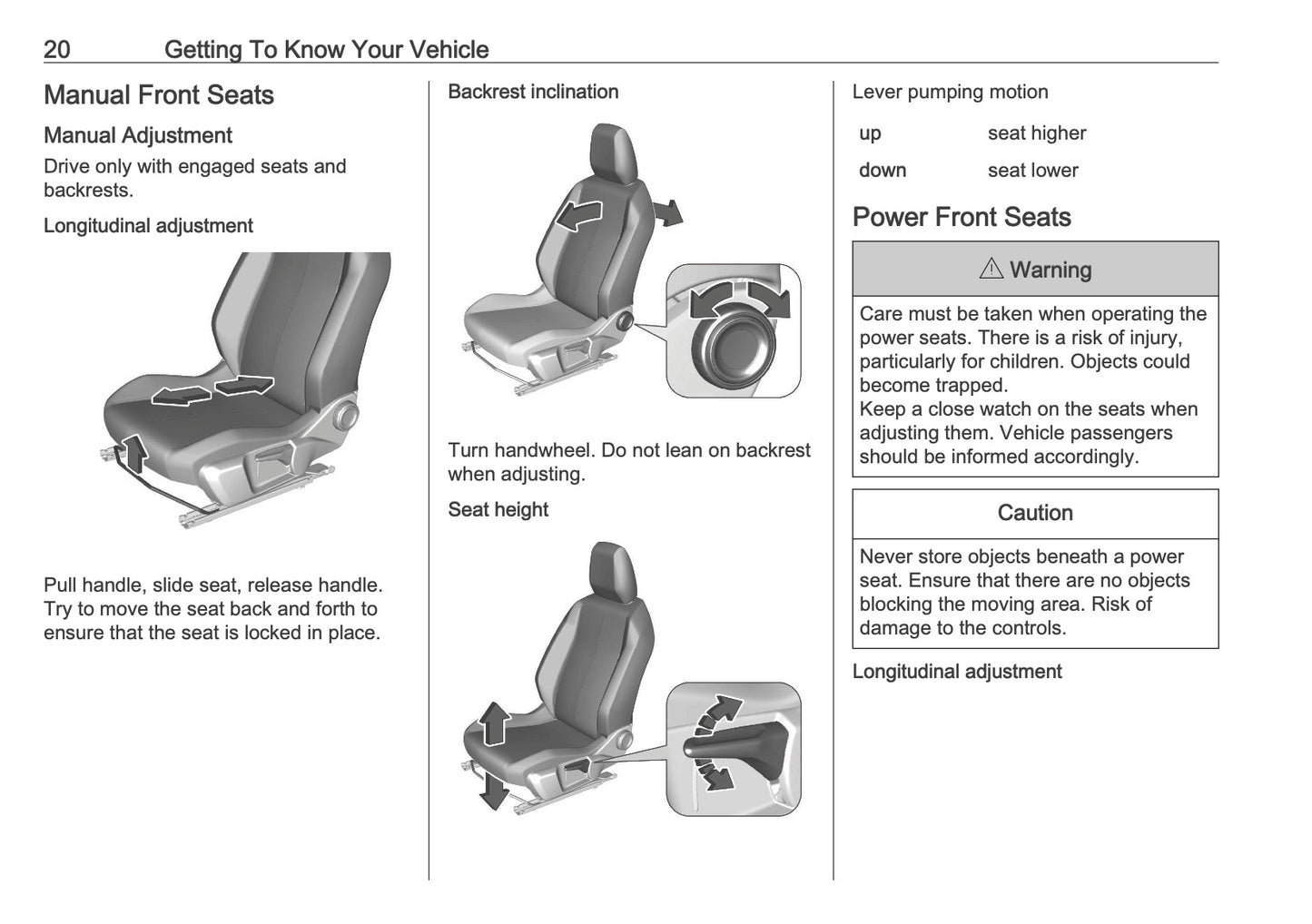 20 Getting To Know Your Vehicle

Manual Front Seats

Manual Adjustment

Drive only with engaged seats and backrests.

Longitudinal adjustment

Pull handle, slide seat, release handle. Try to move the seat back and forth to ensure that the seat is locked in place.

Backrest inclination

Turn handwheel. Do not lean on backrest when adjusting.

Seat height

Lever pumping motion

| up | seat higher |
|---|---|
| down | seat lower |

Power Front Seats

⚠ Warning

Care must be taken when operating the power seats. There is a risk of injury, particularly for children. Objects could become trapped.
Keep a close watch on the seats when adjusting them. Vehicle passengers should be informed accordingly.

Caution

Never store objects beneath a power seat. Ensure that there are no objects blocking the moving area. Risk of damage to the controls.

Longitudinal adjustment