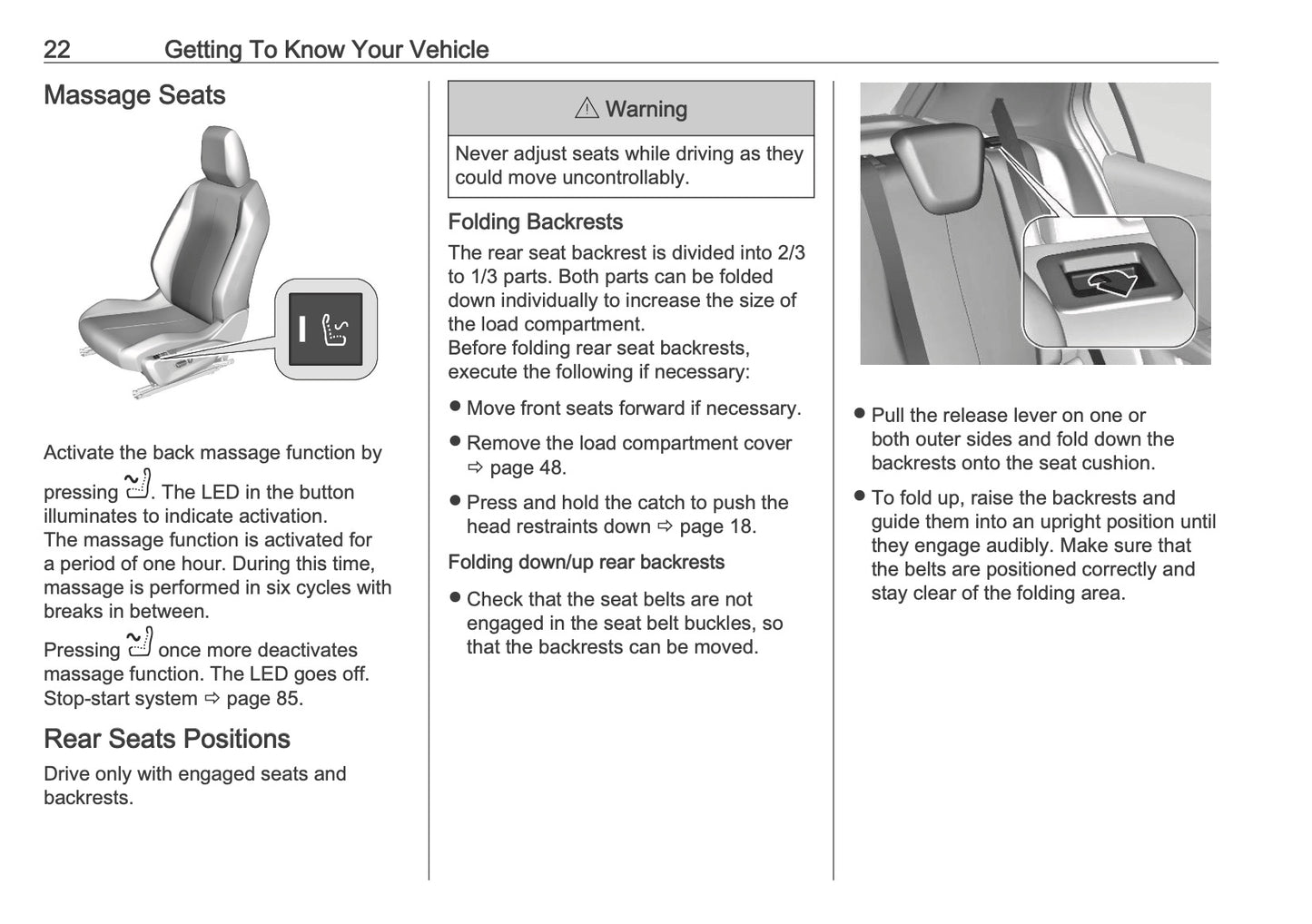 22 Getting To Know Your Vehicle

Massage Seats

Activate the back massage function by pressing . The LED in the button illuminates to indicate activation.
The massage function is activated for a period of one hour. During this time, massage is performed in six cycles with breaks in between.

Pressing once more deactivates massage function. The LED goes off.
Stop-start system ⇨ page 85.

Rear Seats Positions

Drive only with engaged seats and backrests.

⚠ Warning

Never adjust seats while driving as they could move uncontrollably.

Folding Backrests

The rear seat backrest is divided into 2/3 to 1/3 parts. Both parts can be folded down individually to increase the size of the load compartment.
Before folding rear seat backrests, execute the following if necessary:

● Move front seats forward if necessary.

● Remove the load compartment cover ⇨ page 48.

● Press and hold the catch to push the head restraints down ⇨ page 18.

Folding down/up rear backrests

● Check that the seat belts are not engaged in the seat belt buckles, so that the backrests can be moved.

● Pull the release lever on one or both outer sides and fold down the backrests onto the seat cushion.

● To fold up, raise the backrests and guide them into an upright position until they engage audibly. Make sure that the belts are positioned correctly and stay clear of the folding area.