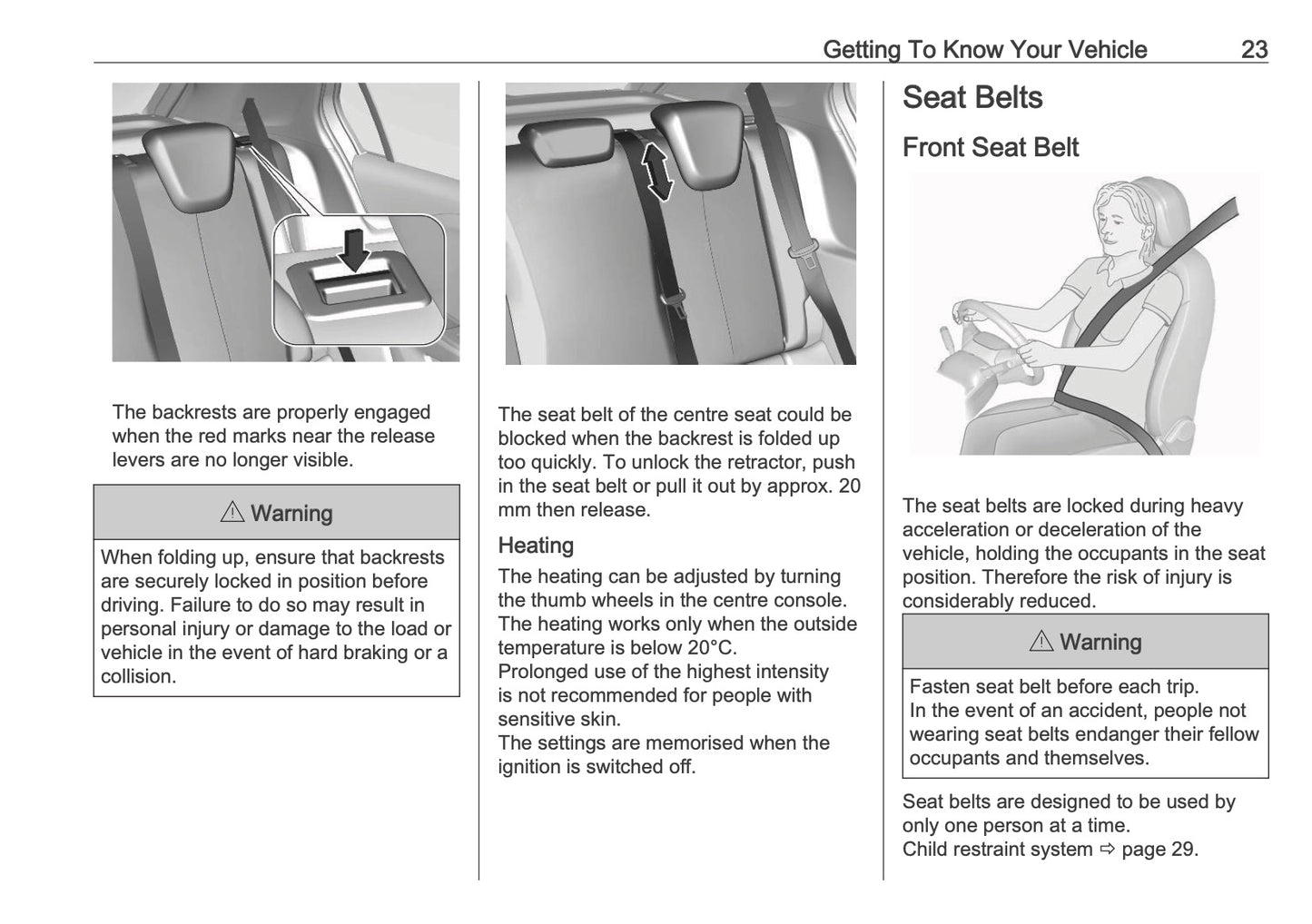 Getting To Know Your Vehicle 23

The backrests are properly engaged when the red marks near the release levers are no longer visible.

⚠ Warning

When folding up, ensure that backrests are securely locked in position before driving. Failure to do so may result in personal injury or damage to the load or vehicle in the event of hard braking or a collision.

The seat belt of the centre seat could be blocked when the backrest is folded up too quickly. To unlock the retractor, push in the seat belt or pull it out by approx. 20 mm then release.

Heating

The heating can be adjusted by turning the thumb wheels in the centre console.
The heating works only when the outside temperature is below 20°C.
Prolonged use of the highest intensity is not recommended for people with sensitive skin.
The settings are memorised when the ignition is switched off.

Seat Belts

Front Seat Belt

The seat belts are locked during heavy acceleration or deceleration of the vehicle, holding the occupants in the seat position. Therefore the risk of injury is considerably reduced.

⚠ Warning

Fasten seat belt before each trip.
In the event of an accident, people not wearing seat belts endanger their fellow occupants and themselves.

Seat belts are designed to be used by only one person at a time.
Child restraint system ⇨ page 29.