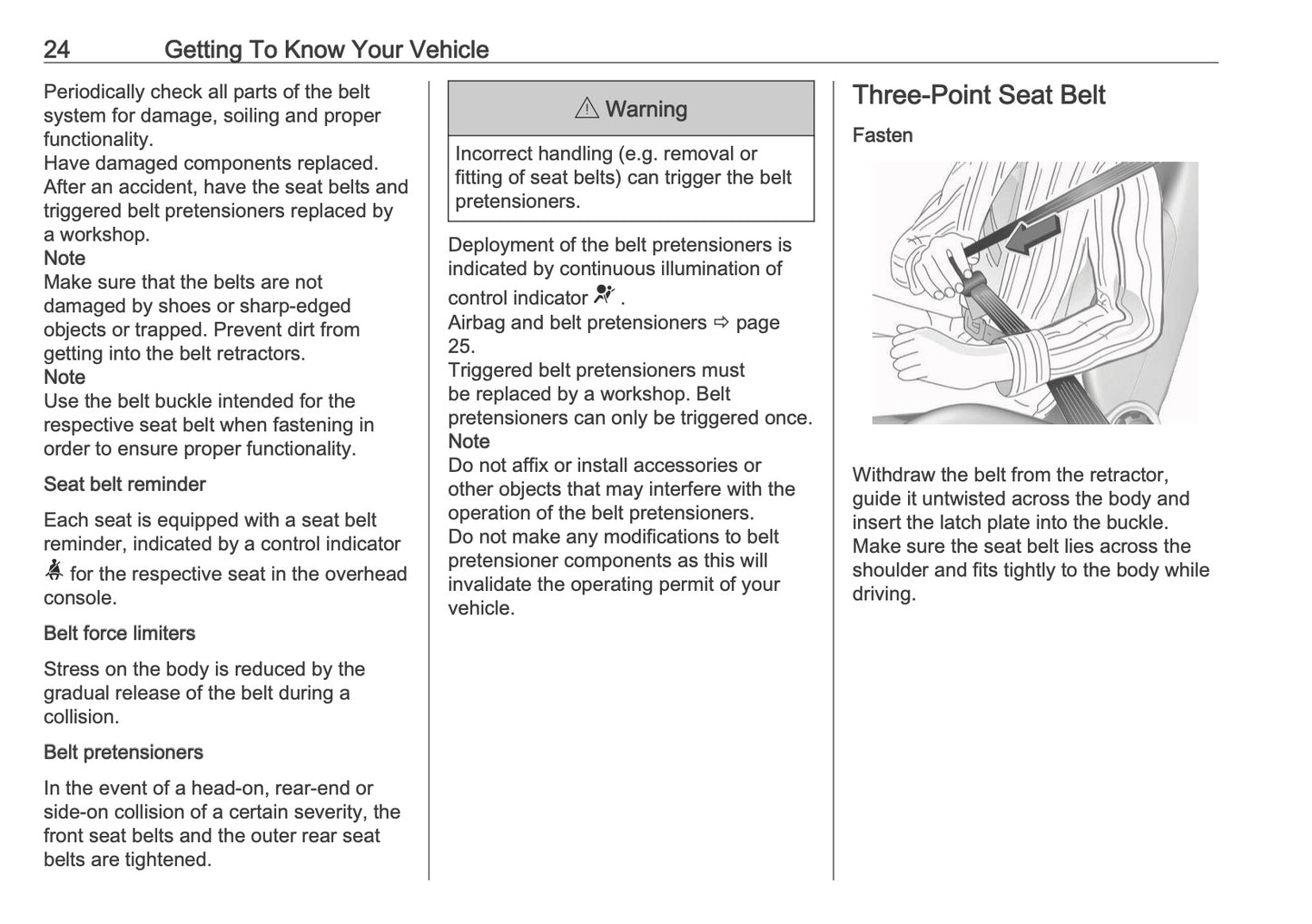 24 Getting To Know Your Vehicle

Periodically check all parts of the belt system for damage, soiling and proper functionality.
Have damaged components replaced. After an accident, have the seat belts and triggered belt pretensioners replaced by a workshop.
Note
Make sure that the belts are not damaged by shoes or sharp-edged objects or trapped. Prevent dirt from getting into the belt retractors.
Note
Use the belt buckle intended for the respective seat belt when fastening in order to ensure proper functionality.

Seat belt reminder

Each seat is equipped with a seat belt reminder, indicated by a control indicator for the respective seat in the overhead console.

Belt force limiters

Stress on the body is reduced by the gradual release of the belt during a collision.

Belt pretensioners

In the event of a head-on, rear-end or side-on collision of a certain severity, the front seat belts and the outer rear seat belts are tightened.

⚠ Warning

Incorrect handling (e.g. removal or fitting of seat belts) can trigger the belt pretensioners.

Deployment of the belt pretensioners is indicated by continuous illumination of control indicator .
Airbag and belt pretensioners ⇨ page 25.
Triggered belt pretensioners must be replaced by a workshop. Belt pretensioners can only be triggered once.
Note
Do not affix or install accessories or other objects that may interfere with the operation of the belt pretensioners.
Do not make any modifications to belt pretensioner components as this will invalidate the operating permit of your vehicle.

Three-Point Seat Belt

Fasten

Withdraw the belt from the retractor, guide it untwisted across the body and insert the latch plate into the buckle. Make sure the seat belt lies across the shoulder and fits tightly to the body while driving.