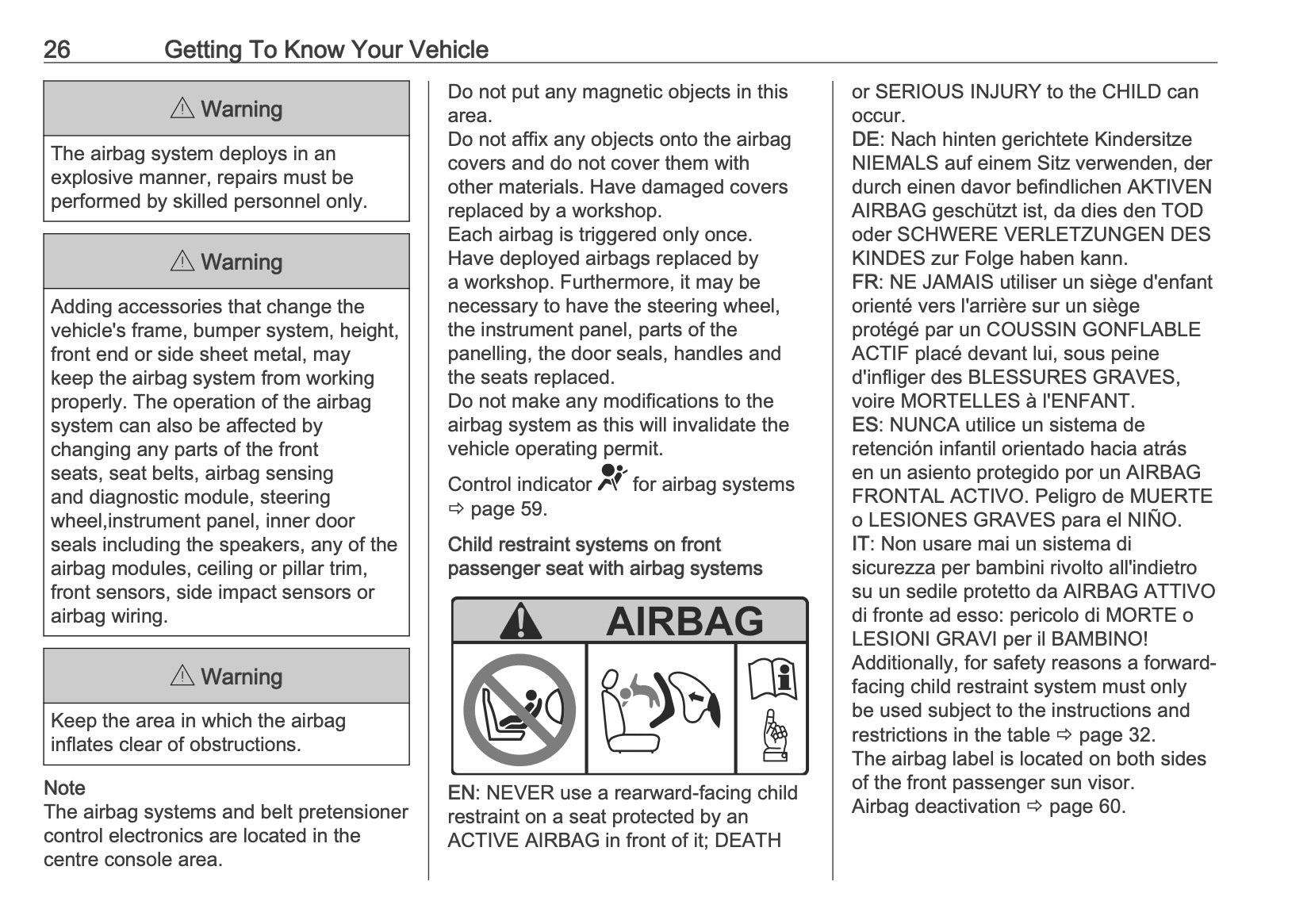 26 Getting To Know Your Vehicle

⚠ Warning

The airbag system deploys in an explosive manner, repairs must be performed by skilled personnel only.

⚠ Warning

Adding accessories that change the vehicle's frame, bumper system, height, front end or side sheet metal, may keep the airbag system from working properly. The operation of the airbag system can also be affected by changing any parts of the front seats, seat belts, airbag sensing and diagnostic module, steering wheel,instrument panel, inner door seals including the speakers, any of the airbag modules, ceiling or pillar trim, front sensors, side impact sensors or airbag wiring.

⚠ Warning

Keep the area in which the airbag inflates clear of obstructions.

Note
The airbag systems and belt pretensioner control electronics are located in the centre console area.

Do not put any magnetic objects in this area.
Do not affix any objects onto the airbag covers and do not cover them with other materials. Have damaged covers replaced by a workshop.
Each airbag is triggered only once. Have deployed airbags replaced by a workshop. Furthermore, it may be necessary to have the steering wheel, the instrument panel, parts of the panelling, the door seals, handles and the seats replaced.
Do not make any modifications to the airbag system as this will invalidate the vehicle operating permit.

Control indicator for airbag systems ⇨ page 59.

Child restraint systems on front passenger seat with airbag systems

AIRBAG

EN: NEVER use a rearward-facing child restraint on a seat protected by an ACTIVE AIRBAG in front of it; DEATH or SERIOUS INJURY to the CHILD can occur.
DE: Nach hinten gerichtete Kindersitze NIEMALS auf einem Sitz verwenden, der durch einen davor befindlichen AKTIVEN AIRBAG geschützt ist, da dies den TOD oder SCHWERE VERLETZUNGEN DES KINDES zur Folge haben kann.
FR: NE JAMAIS utiliser un siège d'enfant orienté vers l'arrière sur un siège protégé par un COUSSIN GONFLABLE ACTIF placé devant lui, sous peine d'infliger des BLESSURES GRAVES, voire MORTELLES à l'ENFANT.
ES: NUNCA utilice un sistema de retención infantil orientado hacia atrás en un asiento protegido por un AIRBAG FRONTAL ACTIVO. Peligro de MUERTE o LESIONES GRAVES para el NIÑO.
IT: Non usare mai un sistema di sicurezza per bambini rivolto all'indietro su un sedile protetto da AIRBAG ATTIVO di fronte ad esso: pericolo di MORTE o LESIONI GRAVI per il BAMBINO!
Additionally, for safety reasons a forward-facing child restraint system must only be used subject to the instructions and restrictions in the table ⇨ page 32.
The airbag label is located on both sides of the front passenger sun visor.
Airbag deactivation ⇨ page 60.