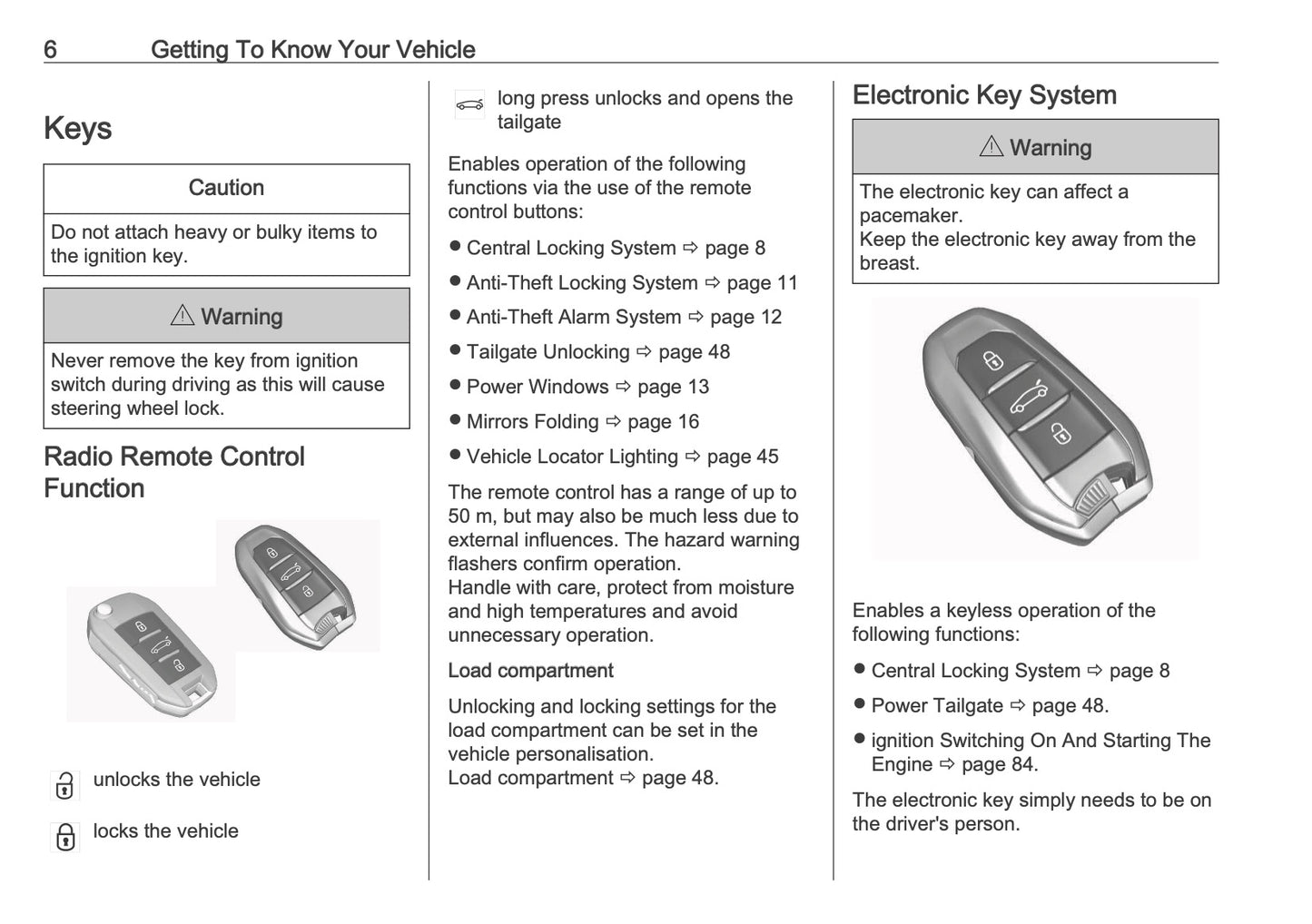 6 Getting To Know Your Vehicle

Keys

Caution

Do not attach heavy or bulky items to the ignition key.

⚠ Warning

Never remove the key from ignition switch during driving as this will cause steering wheel lock.

Radio Remote Control Function

unlocks the vehicle

locks the vehicle

long press unlocks and opens the tailgate

Enables operation of the following functions via the use of the remote control buttons:

● Central Locking System ⇨ page 8
● Anti-Theft Locking System ⇨ page 11
● Anti-Theft Alarm System ⇨ page 12
● Tailgate Unlocking ⇨ page 48
● Power Windows ⇨ page 13
● Mirrors Folding ⇨ page 16
● Vehicle Locator Lighting ⇨ page 45

The remote control has a range of up to 50 m, but may also be much less due to external influences. The hazard warning flashers confirm operation.
Handle with care, protect from moisture and high temperatures and avoid unnecessary operation.

Load compartment

Unlocking and locking settings for the load compartment can be set in the vehicle personalisation.
Load compartment ⇨ page 48.

Electronic Key System

⚠ Warning

The electronic key can affect a pacemaker.
Keep the electronic key away from the breast.

Enables a keyless operation of the following functions:

● Central Locking System ⇨ page 8
● Power Tailgate ⇨ page 48.
● ignition Switching On And Starting The Engine ⇨ page 84.

The electronic key simply needs to be on the driver's person.