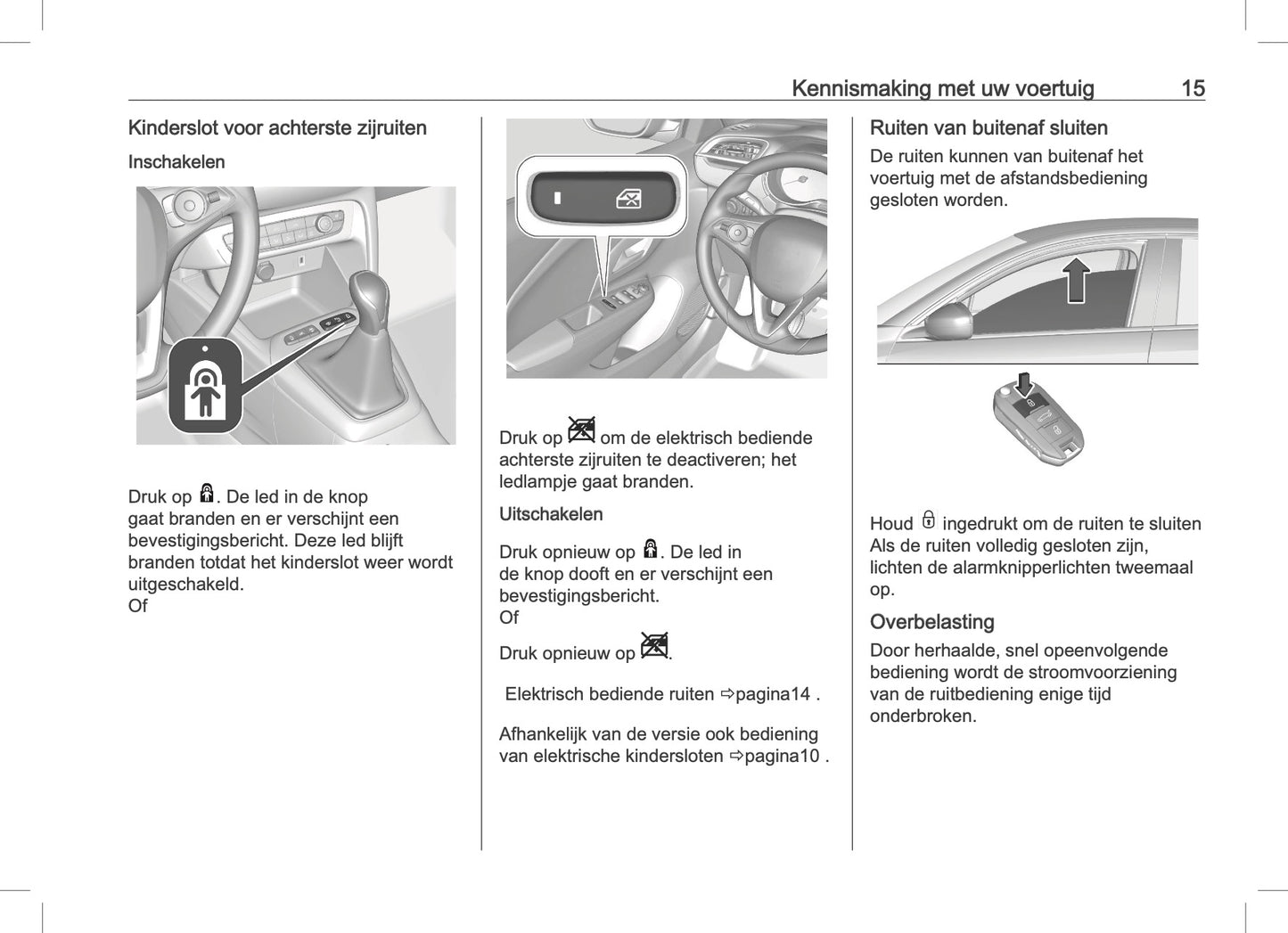 Kennismaking met uw voertuig 15

Kinderslot voor achterste zijruiten

Inschakelen

Druk op . De led in de knop gaat branden en er verschijnt een bevestigingsbericht. Deze led blijft branden totdat het kinderslot weer wordt uitgeschakeld.
Of

Druk op  om de elektrisch bediende achterste zijruiten te deactiveren; het ledlampje gaat branden.

Uitschakelen

Druk opnieuw op . De led in de knop dooft en er verschijnt een bevestigingsbericht.
Of

Druk opnieuw op .

Elektrisch bediende ruiten ⇨pagina14 .

Afhankelijk van de versie ook bediening van elektrische kindersloten ⇨pagina10 .

Ruiten van buitenaf sluiten

De ruiten kunnen van buitenaf het voertuig met de afstandsbediening gesloten worden.

Houd  ingedrukt om de ruiten te sluiten Als de ruiten volledig gesloten zijn, lichten de alarmknipperlichten tweemaal op.

Overbelasting

Door herhaalde, snel opeenvolgende bediening wordt de stroomvoorziening van de ruitbediening enige tijd onderbroken.