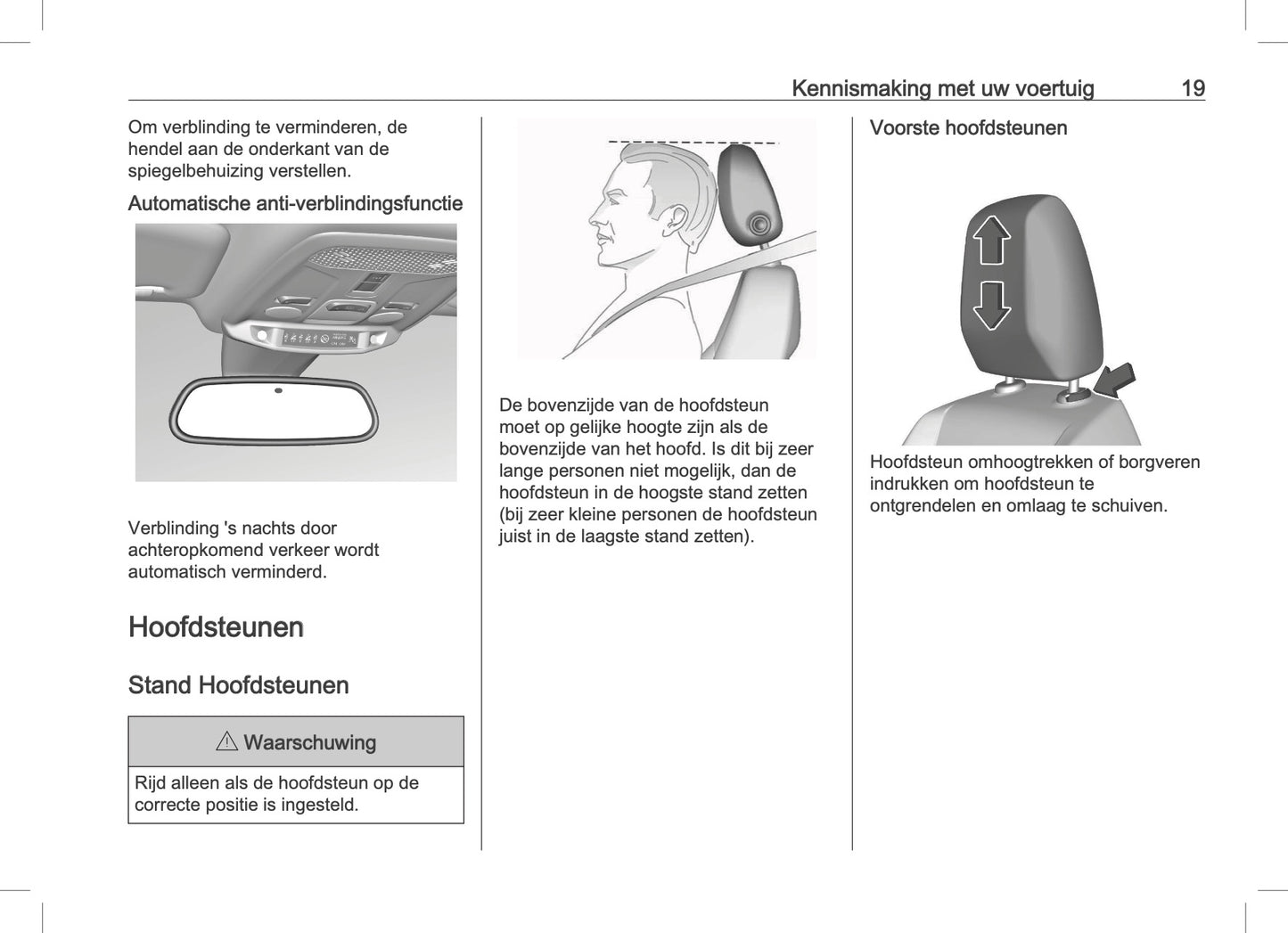 Kennismaking met uw voertuig 19

Om verblinding te verminderen, de hendel aan de onderkant van de spiegelbehuizing verstellen.

Automatische anti-verblindingsfunctie

Verblinding 's nachts door achteropkomend verkeer wordt automatisch verminderd.

Hoofdsteunen

Stand Hoofdsteunen

⚠ Waarschuwing

Rijd alleen als de hoofdsteun op de correcte positie is ingesteld.

De bovenzijde van de hoofdsteun moet op gelijke hoogte zijn als de bovenzijde van het hoofd. Is dit bij zeer lange personen niet mogelijk, dan de hoofdsteun in de hoogste stand zetten (bij zeer kleine personen de hoofdsteun juist in de laagste stand zetten).

Voorste hoofdsteunen

Hoofdsteun omhoogtrekken of borgveren indrukken om hoofdsteun te ontgrendelen en omlaag te schuiven.