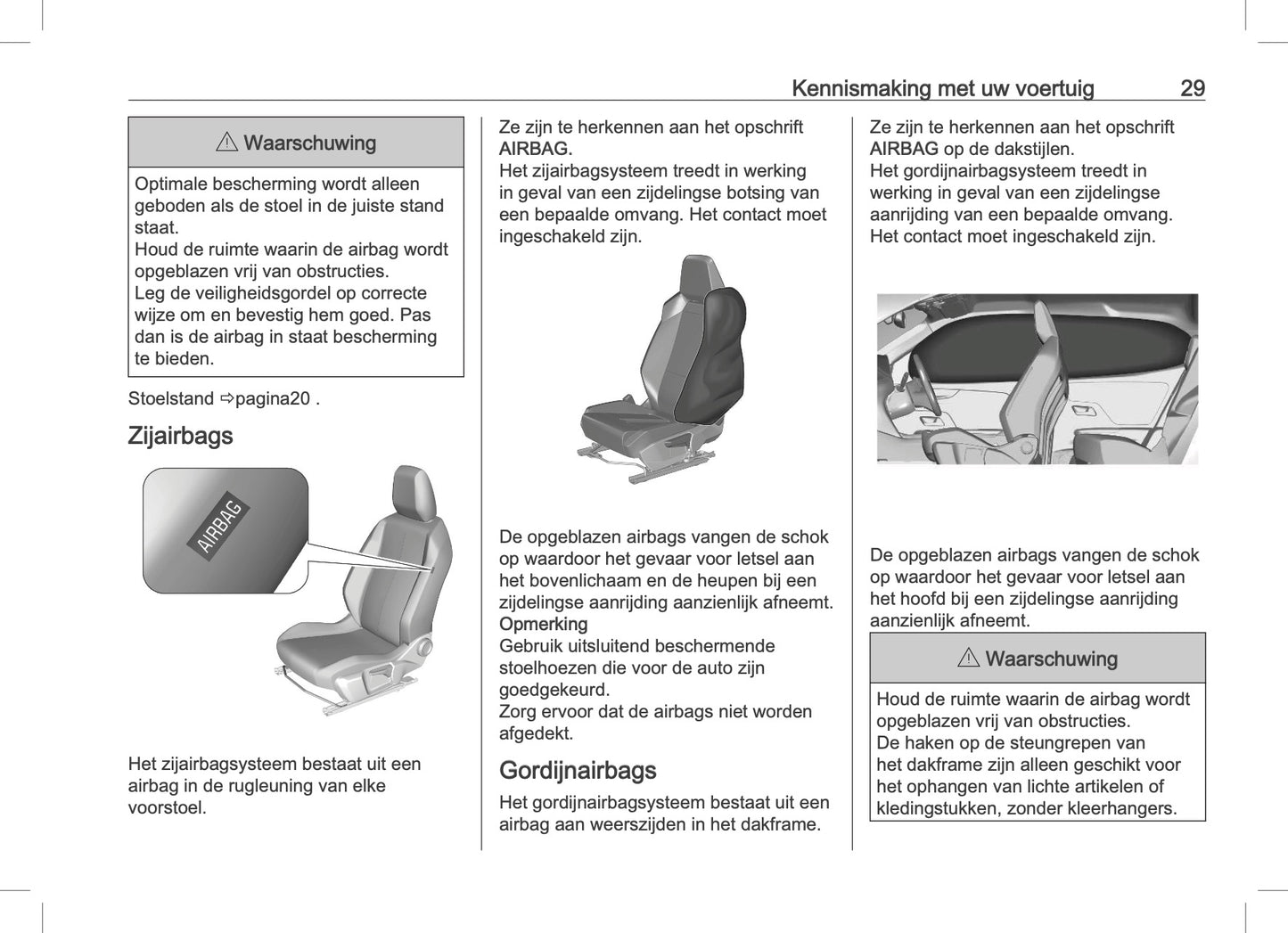 Kennismaking met uw voertuig 29

⚠ Waarschuwing

Optimale bescherming wordt alleen geboden als de stoel in de juiste stand staat.
Houd de ruimte waarin de airbag wordt opgeblazen vrij van obstructies.
Leg de veiligheidsgordel op correcte wijze om en bevestig hem goed. Pas dan is de airbag in staat bescherming te bieden.

Stoelstand ⇨pagina20 .

Zijairbags

AIRBAG

Het zijairbagsysteem bestaat uit een airbag in de rugleuning van elke voorstoel.

Ze zijn te herkennen aan het opschrift AIRBAG.
Het zijairbagsysteem treedt in werking in geval van een zijdelingse botsing van een bepaalde omvang. Het contact moet ingeschakeld zijn.

De opgeblazen airbags vangen de schok op waardoor het gevaar voor letsel aan het bovenlichaam en de heupen bij een zijdelingse aanrijding aanzienlijk afneemt.
Opmerking
Gebruik uitsluitend beschermende stoelhoezen die voor de auto zijn goedgekeurd.
Zorg ervoor dat de airbags niet worden afgedekt.

Gordijnairbags

Het gordijnairbagsysteem bestaat uit een airbag aan weerszijden in het dakframe.

Ze zijn te herkennen aan het opschrift AIRBAG op de dakstijlen.
Het gordijnairbagsysteem treedt in werking in geval van een zijdelingse aanrijding van een bepaalde omvang. Het contact moet ingeschakeld zijn.

De opgeblazen airbags vangen de schok op waardoor het gevaar voor letsel aan het hoofd bij een zijdelingse aanrijding aanzienlijk afneemt.

⚠ Waarschuwing

Houd de ruimte waarin de airbag wordt opgeblazen vrij van obstructies.
De haken op de steungrepen van het dakframe zijn alleen geschikt voor het ophangen van lichte artikelen of kledingstukken, zonder kleerhangers.