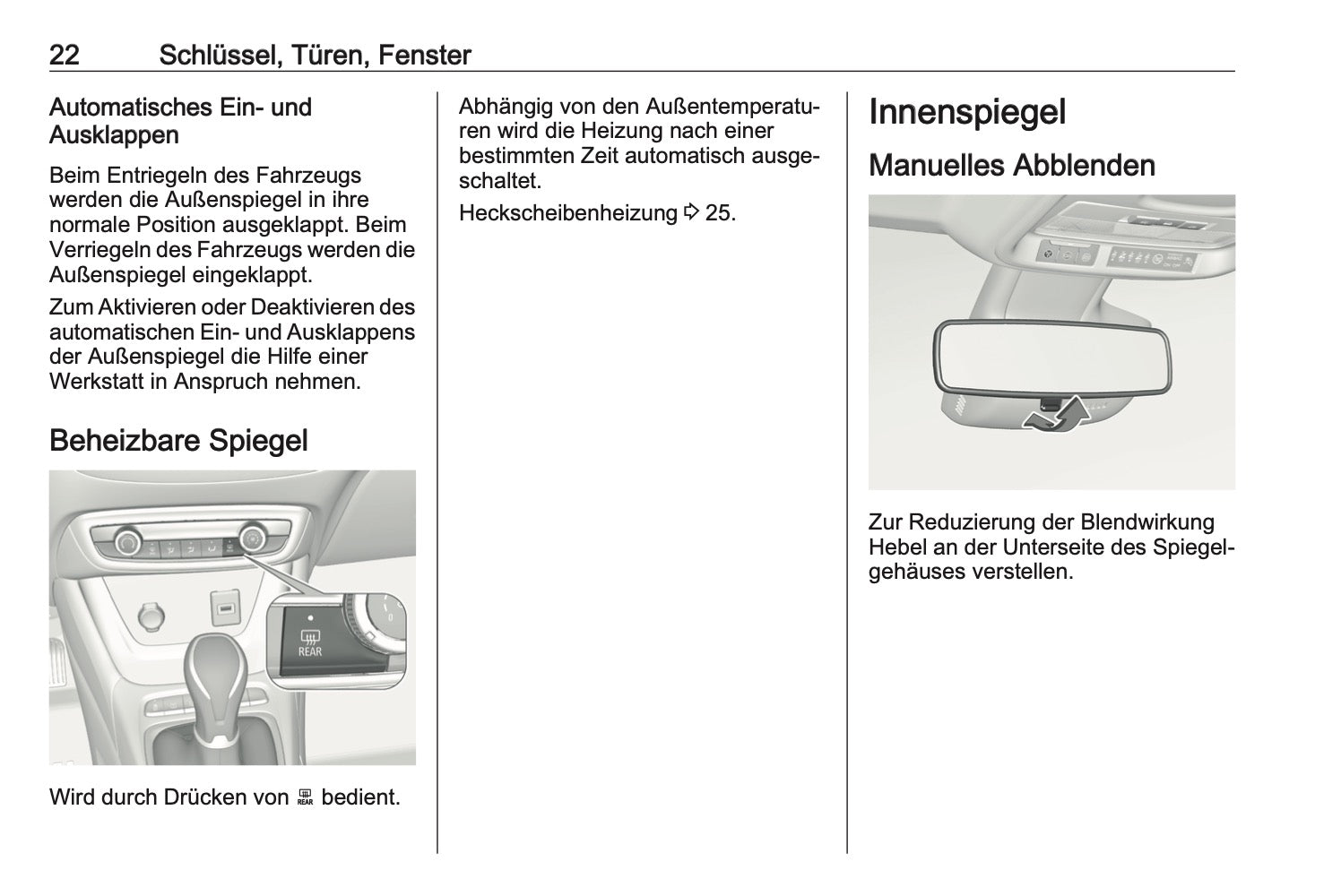 22 Schlüssel, Türen, Fenster

Automatisches Ein- und Ausklappen

Beim Entriegeln des Fahrzeugs werden die Außenspiegel in ihre normale Position ausgeklappt. Beim Verriegeln des Fahrzeugs werden die Außenspiegel eingeklappt.

Zum Aktivieren oder Deaktivieren des automatischen Ein- und Ausklappens der Außenspiegel die Hilfe einer Werkstatt in Anspruch nehmen.

Beheizbare Spiegel

REAR

Wird durch Drücken von REAR bedient.

Abhängig von den Außentemperaturen wird die Heizung nach einer bestimmten Zeit automatisch ausgeschaltet.

Heckscheibenheizung ⇨ 25.

Innenspiegel

Manuelles Abblenden

Zur Reduzierung der Blendwirkung Hebel an der Unterseite des Spiegelgehäuses verstellen.