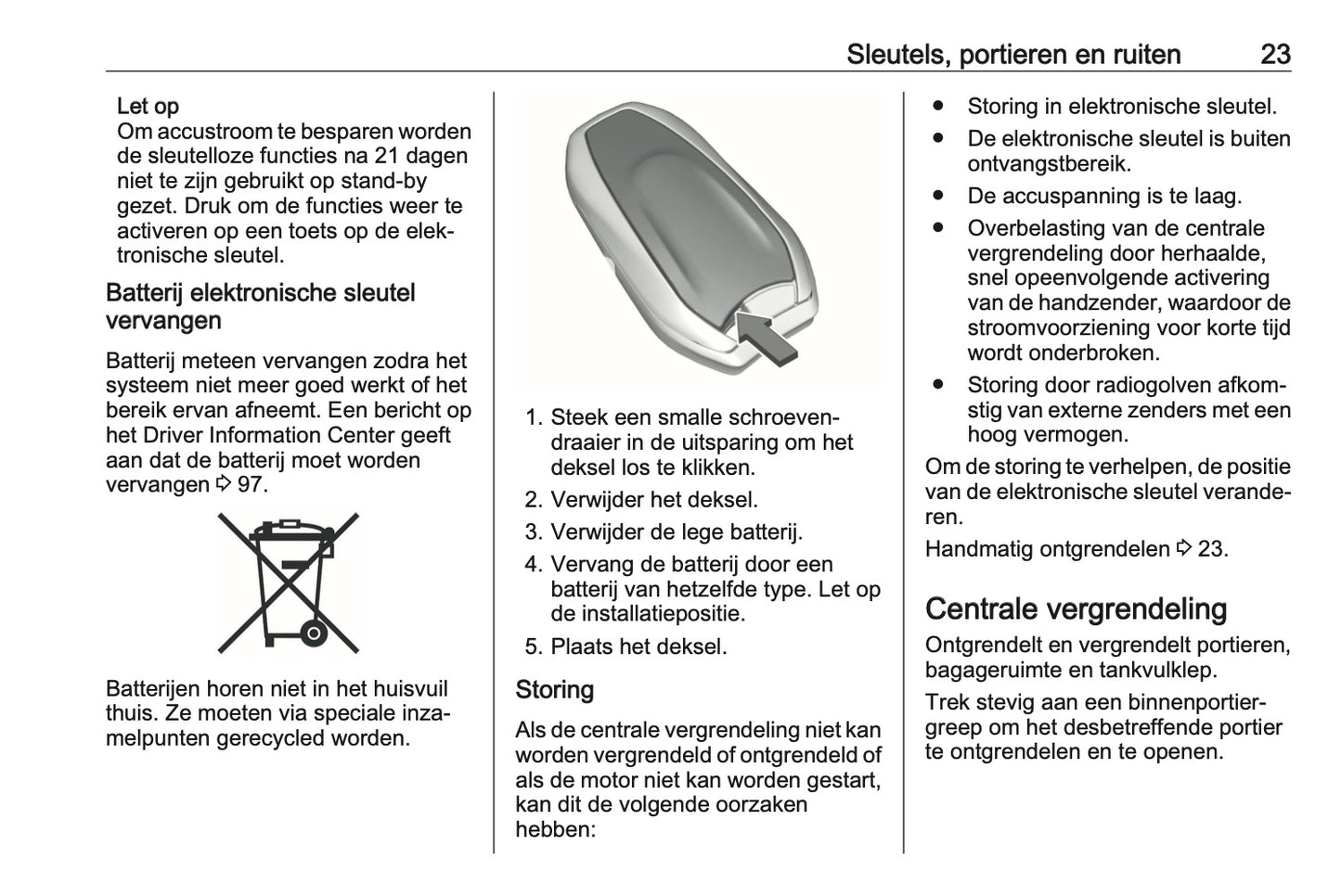 Sleutels, portieren en ruiten 23

Let op
Om accustroom te besparen worden de sleutelloze functies na 21 dagen niet te zijn gebruikt op stand-by gezet. Druk om de functies weer te activeren op een toets op de elektronische sleutel.

Batterij elektronische sleutel vervangen

Batterij meteen vervangen zodra het systeem niet meer goed werkt of het bereik ervan afneemt. Een bericht op het Driver Information Center geeft aan dat de batterij moet worden vervangen ⇨ 97.

Batterijen horen niet in het huisvuil thuis. Ze moeten via speciale inzamelpunten gerecycled worden.

1. Steek een smalle schroevendraaier in de uitsparing om het deksel los te klikken.
2. Verwijder het deksel.
3. Verwijder de lege batterij.
4. Vervang de batterij door een batterij van hetzelfde type. Let op de installatiepositie.
5. Plaats het deksel.

Storing

Als de centrale vergrendeling niet kan worden vergrendeld of ontgrendeld of als de motor niet kan worden gestart, kan dit de volgende oorzaken hebben:

● Storing in elektronische sleutel.
● De elektronische sleutel is buiten ontvangstbereik.
● De accuspanning is te laag.
● Overbelasting van de centrale vergrendeling door herhaalde, snel opeenvolgende activering van de handzender, waardoor de stroomvoorziening voor korte tijd wordt onderbroken.
● Storing door radiogolven afkomstig van externe zenders met een hoog vermogen.

Om de storing te verhelpen, de positie van de elektronische sleutel veranderen.

Handmatig ontgrendelen ⇨ 23.

Centrale vergrendeling

Ontgrendelt en vergrendelt portieren, bagageruimte en tankvulklep.

Trek stevig aan een binnenportiergreep om het desbetreffende portier te ontgrendelen en te openen.