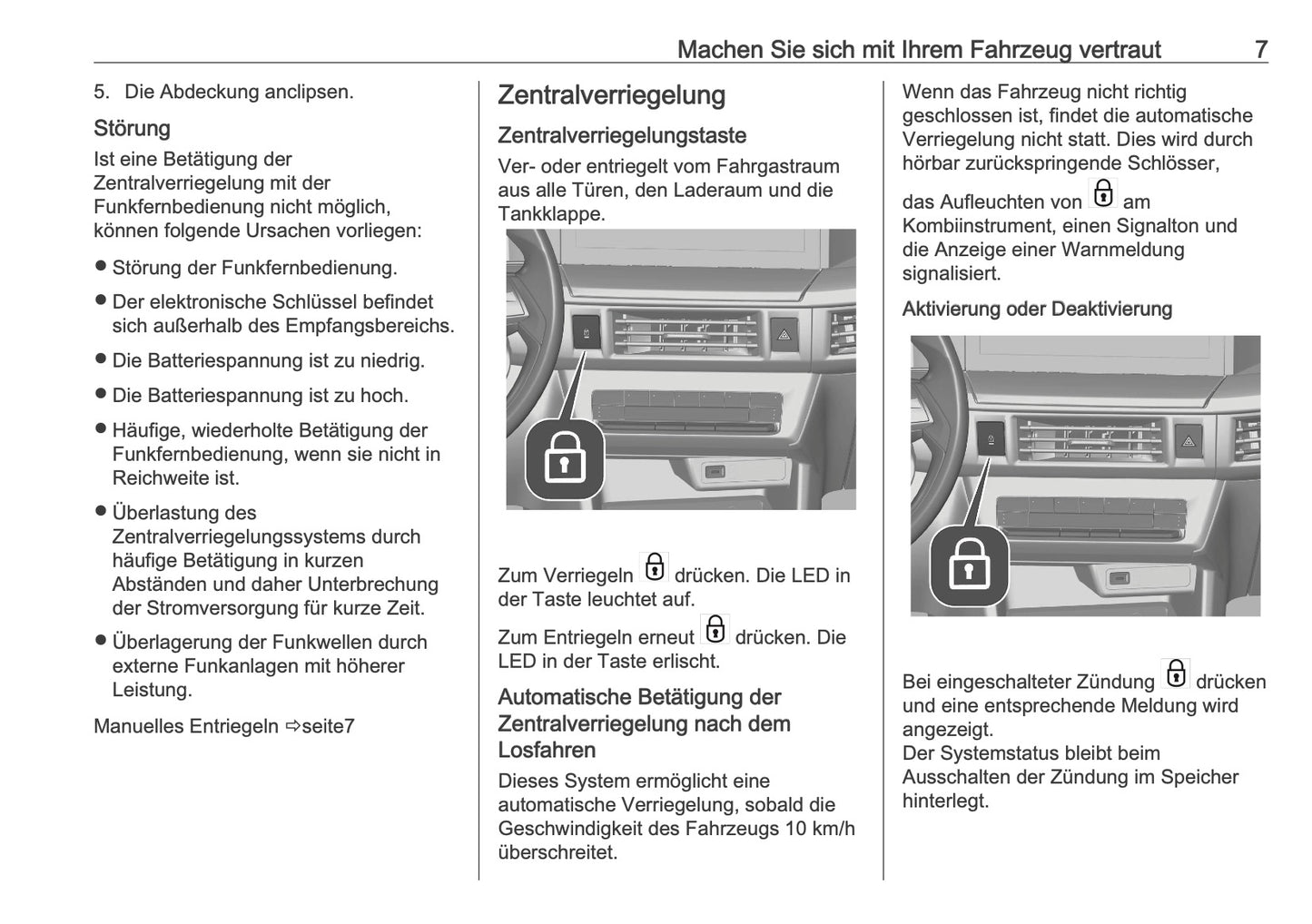 Machen Sie sich mit Ihrem Fahrzeug vertraut 7

5. Die Abdeckung anclipsen.

Störung

Ist eine Betätigung der Zentralverriegelung mit der Funkfernbedienung nicht möglich, können folgende Ursachen vorliegen:

● Störung der Funkfernbedienung.
● Der elektronische Schlüssel befindet sich außerhalb des Empfangsbereichs.
● Die Batteriespannung ist zu niedrig.
● Die Batteriespannung ist zu hoch.
● Häufige, wiederholte Betätigung der Funkfernbedienung, wenn sie nicht in Reichweite ist.
● Überlastung des Zentralverriegelungssystems durch häufige Betätigung in kurzen Abständen und daher Unterbrechung der Stromversorgung für kurze Zeit.
● Überlagerung der Funkwellen durch externe Funkanlagen mit höherer Leistung.

Manuelles Entriegeln ⇨seite7

Zentralverriegelung

Zentralverriegelungstaste

Ver- oder entriegelt vom Fahrgastraum aus alle Türen, den Laderaum und die Tankklappe.

Zum Verriegeln drücken. Die LED in der Taste leuchtet auf.

Zum Entriegeln erneut drücken. Die LED in der Taste erlischt.

Automatische Betätigung der Zentralverriegelung nach dem Losfahren

Dieses System ermöglicht eine automatische Verriegelung, sobald die Geschwindigkeit des Fahrzeugs 10 km/h überschreitet.

Wenn das Fahrzeug nicht richtig geschlossen ist, findet die automatische Verriegelung nicht statt. Dies wird durch hörbar zurückspringende Schlösser,

das Aufleuchten von am Kombiinstrument, einen Signalton und die Anzeige einer Warnmeldung signalisiert.

Aktivierung oder Deaktivierung

Bei eingeschalteter Zündung drücken und eine entsprechende Meldung wird angezeigt.
Der Systemstatus bleibt beim Ausschalten der Zündung im Speicher hinterlegt.