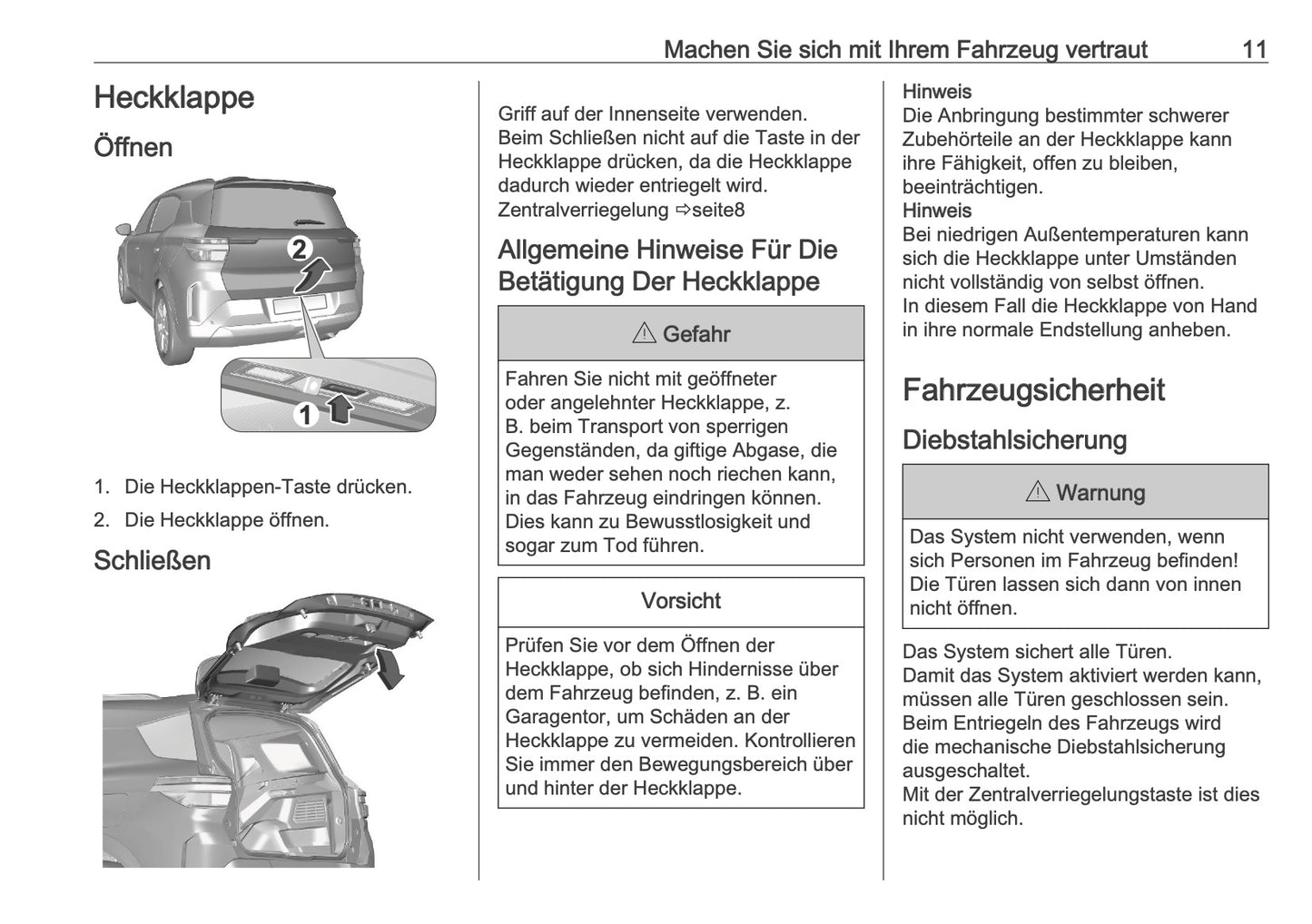 Machen Sie sich mit Ihrem Fahrzeug vertraut 11

Heckklappe

Öffnen

2

1

1. Die Heckklappen-Taste drücken.

2. Die Heckklappe öffnen.

Schließen

Griff auf der Innenseite verwenden.
Beim Schließen nicht auf die Taste in der Heckklappe drücken, da die Heckklappe dadurch wieder entriegelt wird.
Zentralverriegelung ⇨seite8

Allgemeine Hinweise Für Die Betätigung Der Heckklappe

⚠ Gefahr

Fahren Sie nicht mit geöffneter oder angelehnter Heckklappe, z. B. beim Transport von sperrigen Gegenständen, da giftige Abgase, die man weder sehen noch riechen kann, in das Fahrzeug eindringen können. Dies kann zu Bewusstlosigkeit und sogar zum Tod führen.

Vorsicht

Prüfen Sie vor dem Öffnen der Heckklappe, ob sich Hindernisse über dem Fahrzeug befinden, z. B. ein Garagentor, um Schäden an der Heckklappe zu vermeiden. Kontrollieren Sie immer den Bewegungsbereich über und hinter der Heckklappe.

Hinweis
Die Anbringung bestimmter schwerer Zubehörteile an der Heckklappe kann ihre Fähigkeit, offen zu bleiben, beeinträchtigen.
Hinweis
Bei niedrigen Außentemperaturen kann sich die Heckklappe unter Umständen nicht vollständig von selbst öffnen.
In diesem Fall die Heckklappe von Hand in ihre normale Endstellung anheben.

Fahrzeugsicherheit

Diebstahlsicherung

⚠ Warnung

Das System nicht verwenden, wenn sich Personen im Fahrzeug befinden! Die Türen lassen sich dann von innen nicht öffnen.

Das System sichert alle Türen.
Damit das System aktiviert werden kann, müssen alle Türen geschlossen sein.
Beim Entriegeln des Fahrzeugs wird die mechanische Diebstahlsicherung ausgeschaltet.
Mit der Zentralverriegelungstaste ist dies nicht möglich.