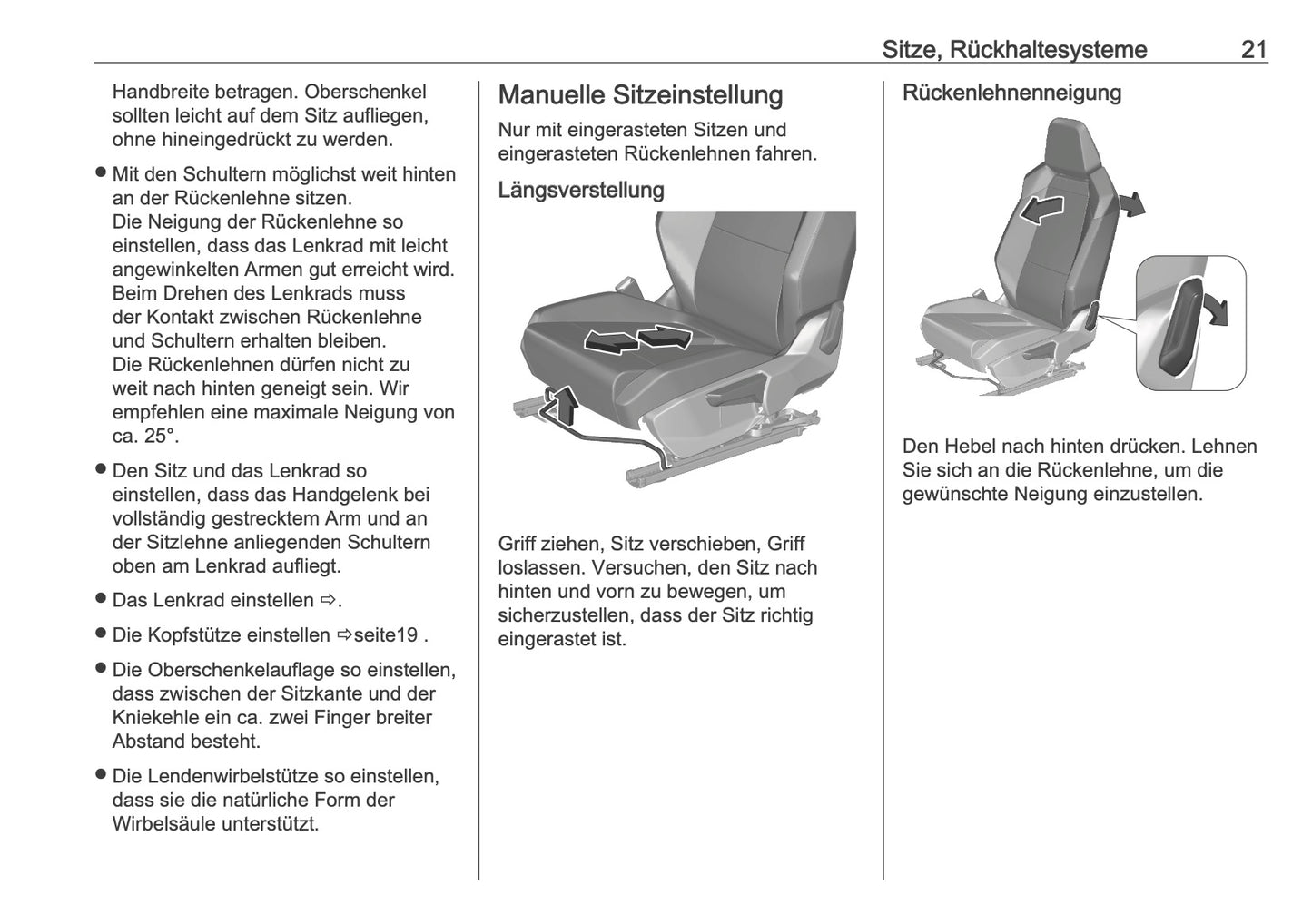 Sitze, Rückhaltesysteme 21

Handbreite betragen. Oberschenkel sollten leicht auf dem Sitz aufliegen, ohne hineingedrückt zu werden.

● Mit den Schultern möglichst weit hinten an der Rückenlehne sitzen.
Die Neigung der Rückenlehne so einstellen, dass das Lenkrad mit leicht angewinkelten Armen gut erreicht wird. Beim Drehen des Lenkrads muss der Kontakt zwischen Rückenlehne und Schultern erhalten bleiben.
Die Rückenlehnen dürfen nicht zu weit nach hinten geneigt sein. Wir empfehlen eine maximale Neigung von ca. 25°.

● Den Sitz und das Lenkrad so einstellen, dass das Handgelenk bei vollständig gestrecktem Arm und an der Sitzlehne anliegenden Schultern oben am Lenkrad aufliegt.

● Das Lenkrad einstellen ⇨.

● Die Kopfstütze einstellen ⇨seite19 .

● Die Oberschenkelauflage so einstellen, dass zwischen der Sitzkante und der Kniekehle ein ca. zwei Finger breiter Abstand besteht.

● Die Lendenwirbelstütze so einstellen, dass sie die natürliche Form der Wirbelsäule unterstützt.

Manuelle Sitzeinstellung

Nur mit eingerasteten Sitzen und eingerasteten Rückenlehnen fahren.

Längsverstellung

Griff ziehen, Sitz verschieben, Griff loslassen. Versuchen, den Sitz nach hinten und vorn zu bewegen, um sicherzustellen, dass der Sitz richtig eingerastet ist.

Rückenlehnenneigung

Den Hebel nach hinten drücken. Lehnen Sie sich an die Rückenlehne, um die gewünschte Neigung einzustellen.