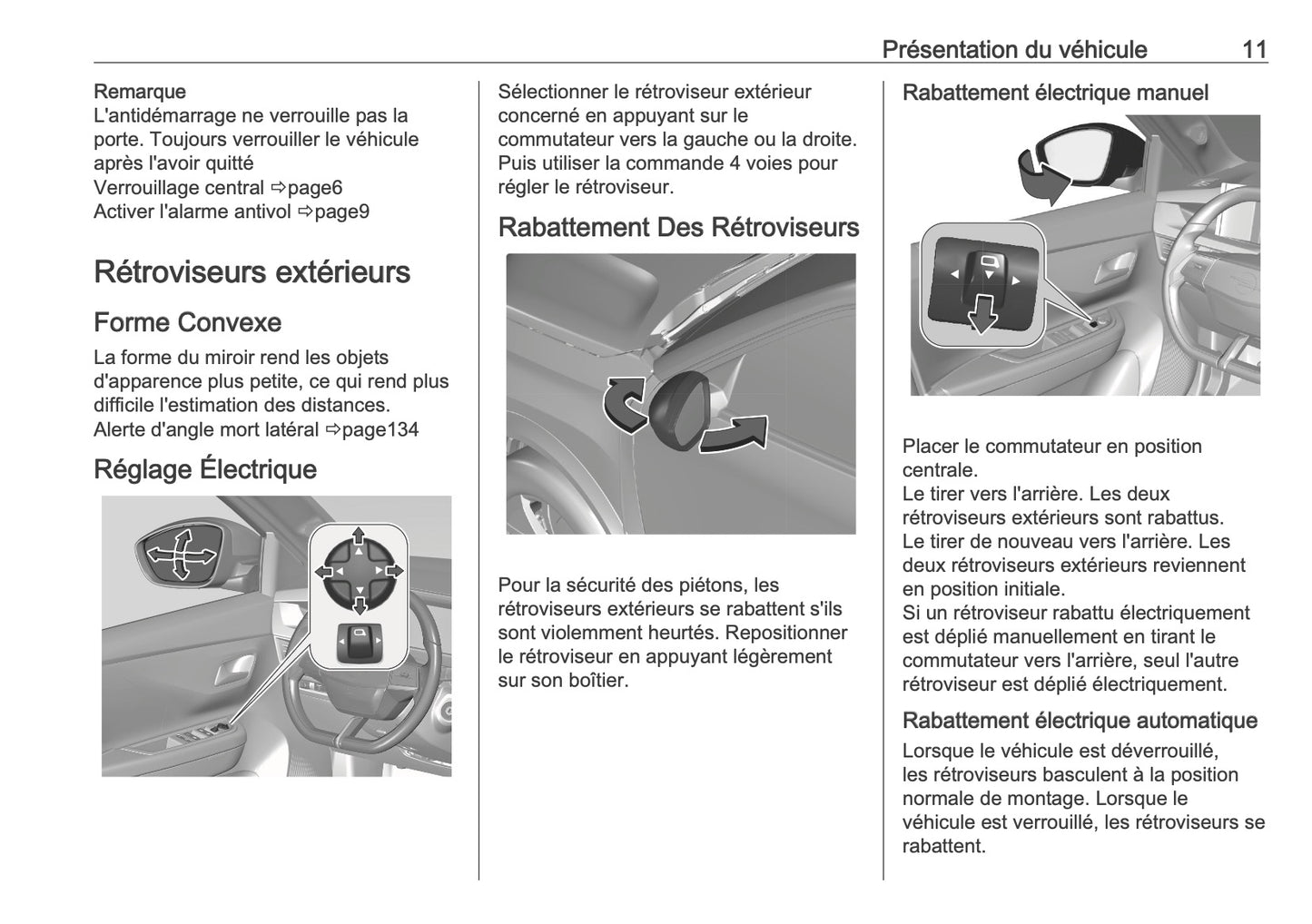 Présentation du véhicule 11

Remarque
L'antidémarrage ne verrouille pas la porte. Toujours verrouiller le véhicule après l'avoir quitté
Verrouillage central ⇨page6
Activer l'alarme antivol ⇨page9

Rétroviseurs extérieurs

Forme Convexe

La forme du miroir rend les objets d'apparence plus petite, ce qui rend plus difficile l'estimation des distances.
Alerte d'angle mort latéral ⇨page134

Réglage Électrique

Sélectionner le rétroviseur extérieur concerné en appuyant sur le commutateur vers la gauche ou la droite. Puis utiliser la commande 4 voies pour régler le rétroviseur.

Rabattement Des Rétroviseurs

Pour la sécurité des piétons, les rétroviseurs extérieurs se rabattent s'ils sont violemment heurtés. Repositionner le rétroviseur en appuyant légèrement sur son boîtier.

Rabattement électrique manuel

Placer le commutateur en position centrale.
Le tirer vers l'arrière. Les deux rétroviseurs extérieurs sont rabattus.
Le tirer de nouveau vers l'arrière. Les deux rétroviseurs extérieurs reviennent en position initiale.
Si un rétroviseur rabattu électriquement est déplié manuellement en tirant le commutateur vers l'arrière, seul l'autre rétroviseur est déplié électriquement.

Rabattement électrique automatique

Lorsque le véhicule est déverrouillé, les rétroviseurs basculent à la position normale de montage. Lorsque le véhicule est verrouillé, les rétroviseurs se rabattent.