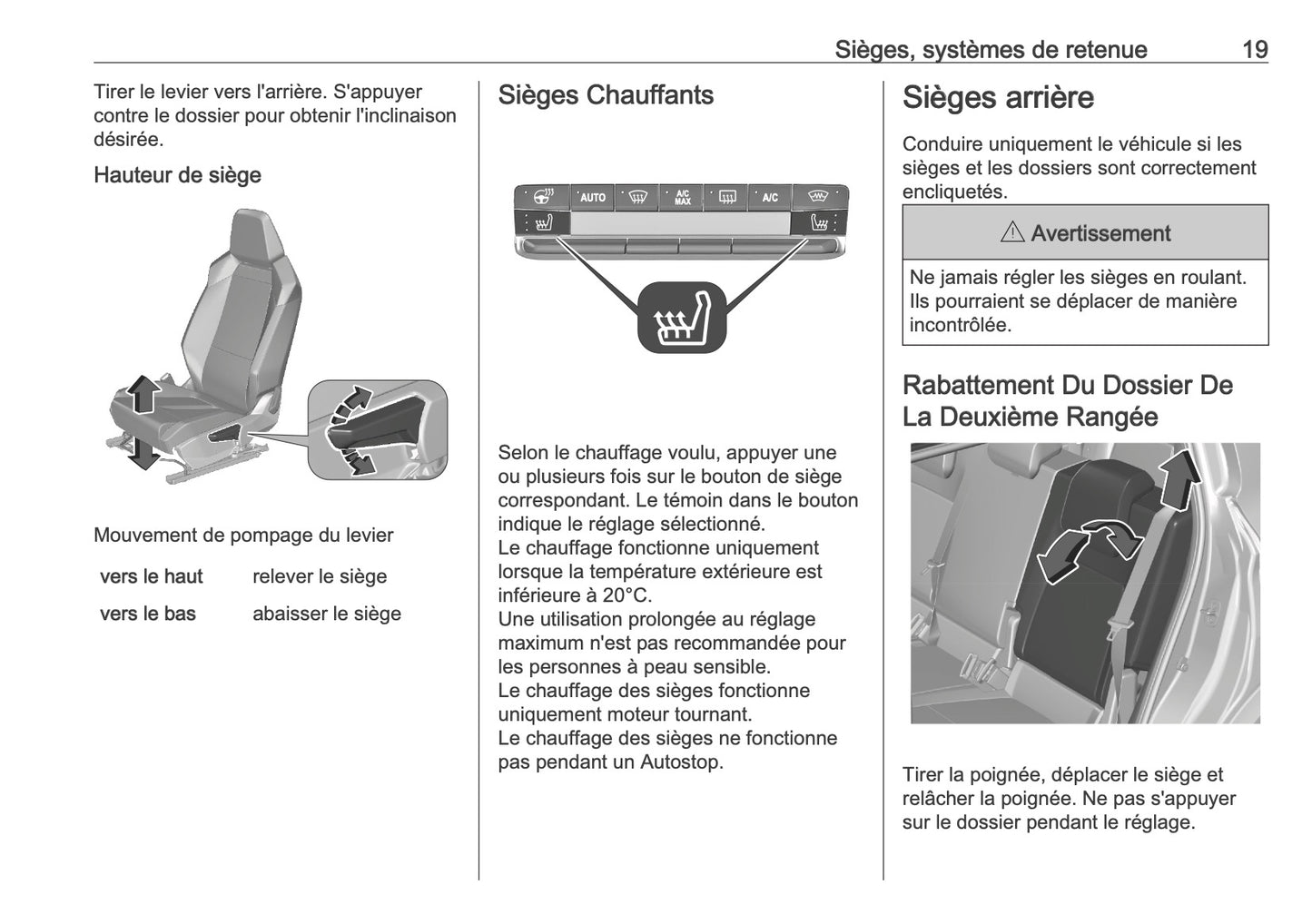 Sièges, systèmes de retenue 19

Tirer le levier vers l'arrière. S'appuyer contre le dossier pour obtenir l'inclinaison désirée.

Hauteur de siège

Mouvement de pompage du levier

| vers le haut | relever le siège |
|---|---|
| vers le bas | abaisser le siège |

Sièges Chauffants

AUTO A/C MAX A/C

Selon le chauffage voulu, appuyer une ou plusieurs fois sur le bouton de siège correspondant. Le témoin dans le bouton indique le réglage sélectionné.
Le chauffage fonctionne uniquement lorsque la température extérieure est inférieure à 20°C.
Une utilisation prolongée au réglage maximum n'est pas recommandée pour les personnes à peau sensible.
Le chauffage des sièges fonctionne uniquement moteur tournant.
Le chauffage des sièges ne fonctionne pas pendant un Autostop.

Sièges arrière

Conduire uniquement le véhicule si les sièges et les dossiers sont correctement encliquetés.

⚠ Avertissement

Ne jamais régler les sièges en roulant. Ils pourraient se déplacer de manière incontrôlée.

Rabattement Du Dossier De La Deuxième Rangée

Tirer la poignée, déplacer le siège et relâcher la poignée. Ne pas s'appuyer sur le dossier pendant le réglage.