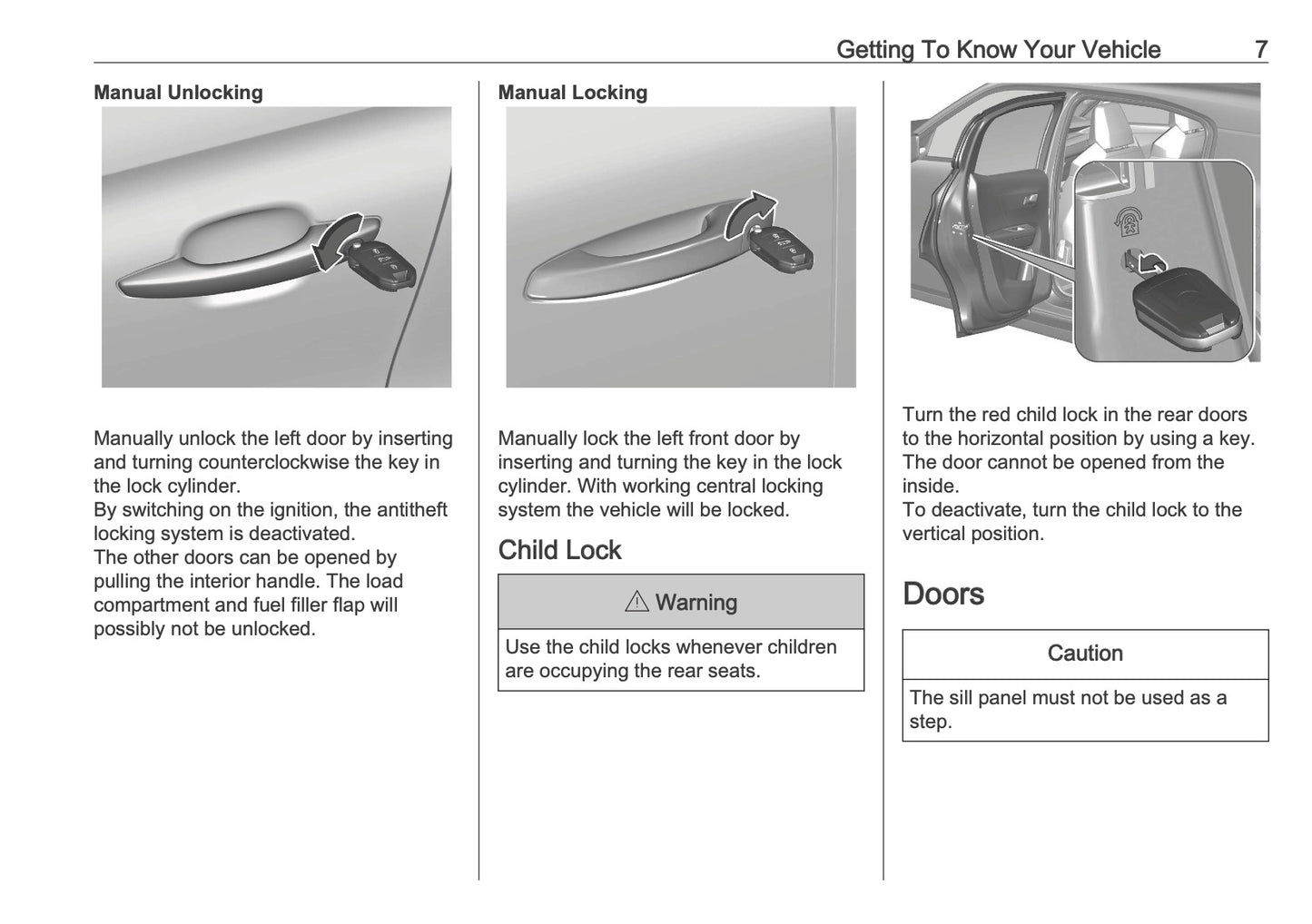 Getting To Know Your Vehicle 7

Manual Unlocking

Manually unlock the left door by inserting and turning counterclockwise the key in the lock cylinder.
By switching on the ignition, the antitheft locking system is deactivated.
The other doors can be opened by pulling the interior handle. The load compartment and fuel filler flap will possibly not be unlocked.

Manual Locking

Manually lock the left front door by inserting and turning the key in the lock cylinder. With working central locking system the vehicle will be locked.

Child Lock

⚠ Warning

Use the child locks whenever children are occupying the rear seats.

Turn the red child lock in the rear doors to the horizontal position by using a key. The door cannot be opened from the inside.
To deactivate, turn the child lock to the vertical position.

Doors

Caution

The sill panel must not be used as a step.