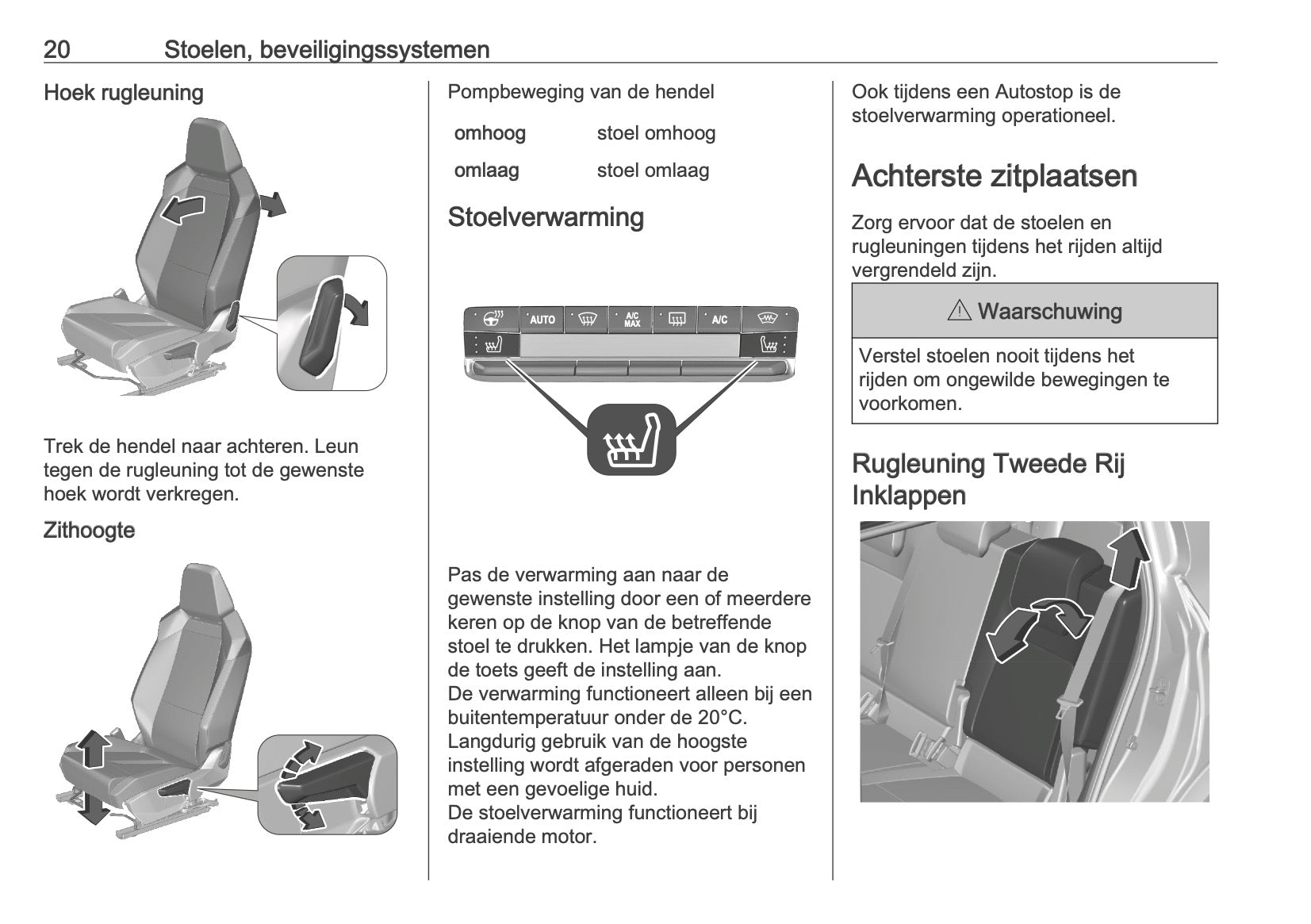 20 Stoelen, beveiligingssystemen

Hoek rugleuning

Trek de hendel naar achteren. Leun tegen de rugleuning tot de gewenste hoek wordt verkregen.

Zithoogte

Pompbeweging van de hendel

| omhoog | stoel omhoog |
|---|---|
| omlaag | stoel omlaag |

Stoelverwarming

AUTO
A/C MAX
A/C

Pas de verwarming aan naar de gewenste instelling door een of meerdere keren op de knop van de betreffende stoel te drukken. Het lampje van de knop de toets geeft de instelling aan.
De verwarming functioneert alleen bij een buitentemperatuur onder de 20°C.
Langdurig gebruik van de hoogste instelling wordt afgeraden voor personen met een gevoelige huid.
De stoelverwarming functioneert bij draaiende motor.

Ook tijdens een Autostop is de stoelverwarming operationeel.

Achterste zitplaatsen

Zorg ervoor dat de stoelen en rugleuningen tijdens het rijden altijd vergrendeld zijn.

⚠ Waarschuwing

Verstel stoelen nooit tijdens het rijden om ongewilde bewegingen te voorkomen.

Rugleuning Tweede Rij Inklappen