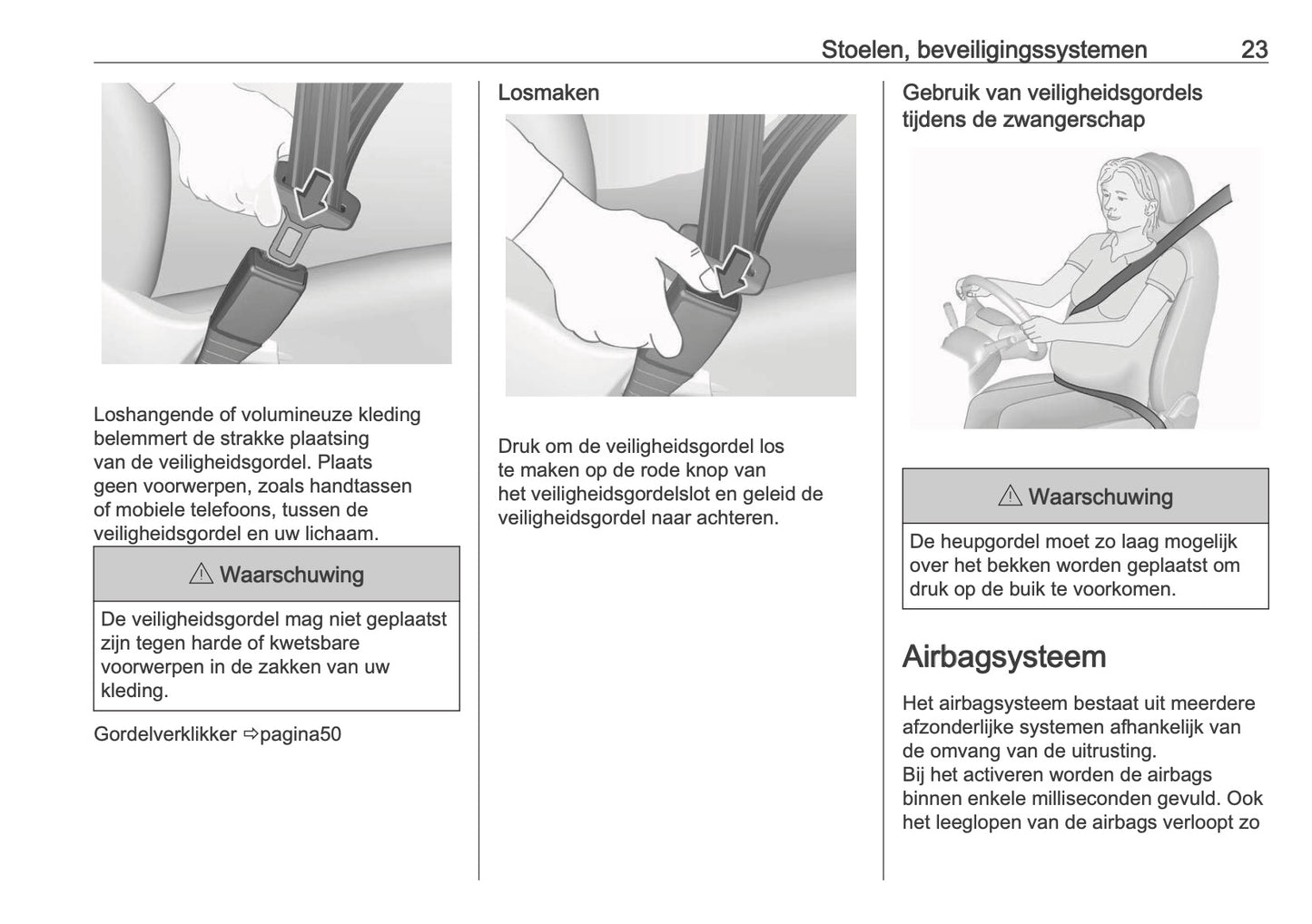 Stoelen, beveiligingssystemen 23

Loshangende of volumineuze kleding belemmert de strakke plaatsing van de veiligheidsgordel. Plaats geen voorwerpen, zoals handtassen of mobiele telefoons, tussen de veiligheidsgordel en uw lichaam.

⚠ Waarschuwing

De veiligheidsgordel mag niet geplaatst zijn tegen harde of kwetsbare voorwerpen in de zakken van uw kleding.

Gordelverklikker ⇨pagina50

Losmaken

Druk om de veiligheidsgordel los te maken op de rode knop van het veiligheidsgordelslot en geleid de veiligheidsgordel naar achteren.

Gebruik van veiligheidsgordels tijdens de zwangerschap

⚠ Waarschuwing

De heupgordel moet zo laag mogelijk over het bekken worden geplaatst om druk op de buik te voorkomen.

Airbagsysteem

Het airbagsysteem bestaat uit meerdere afzonderlijke systemen afhankelijk van de omvang van de uitrusting.
Bij het activeren worden de airbags binnen enkele milliseconden gevuld. Ook het leeglopen van de airbags verloopt zo