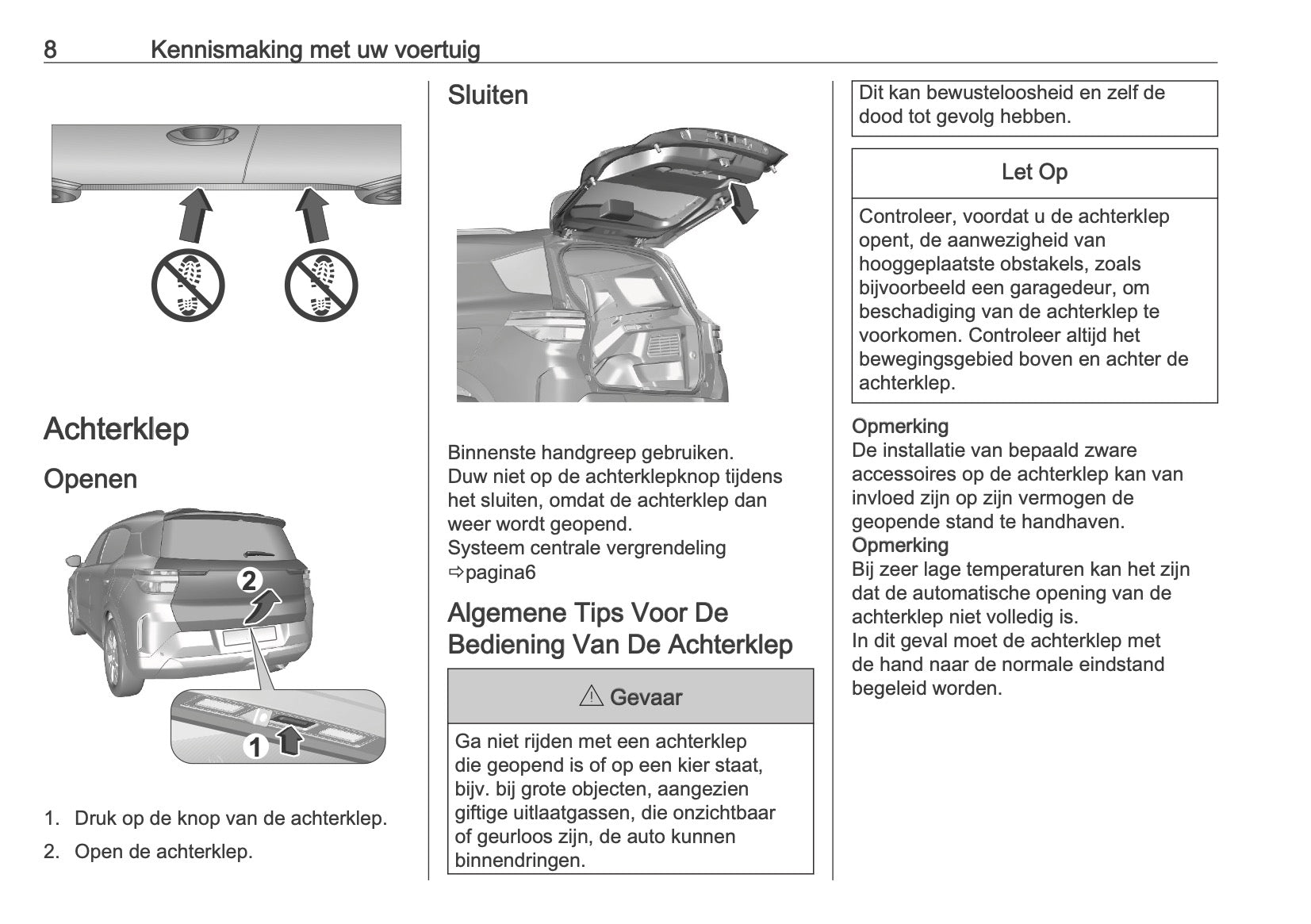 8 Kennismaking met uw voertuig

Achterklep

Openen

2

1

1. Druk op de knop van de achterklep.

2. Open de achterklep.

Sluiten

Binnenste handgreep gebruiken.
Duw niet op de achterklepknop tijdens het sluiten, omdat de achterklep dan weer wordt geopend.
Systeem centrale vergrendeling
⇨pagina6

Algemene Tips Voor De Bediening Van De Achterklep

⚠ Gevaar

Ga niet rijden met een achterklep die geopend is of op een kier staat, bijv. bij grote objecten, aangezien giftige uitlaatgassen, die onzichtbaar of geurloos zijn, de auto kunnen binnendringen.

Dit kan bewusteloosheid en zelf de dood tot gevolg hebben.

Let Op

Controleer, voordat u de achterklep opent, de aanwezigheid van hooggeplaatste obstakels, zoals bijvoorbeeld een garagedeur, om beschadiging van de achterklep te voorkomen. Controleer altijd het bewegingsgebied boven en achter de achterklep.

Opmerking
De installatie van bepaald zware accessoires op de achterklep kan van invloed zijn op zijn vermogen de geopende stand te handhaven.
Opmerking
Bij zeer lage temperaturen kan het zijn dat de automatische opening van de achterklep niet volledig is.
In dit geval moet de achterklep met de hand naar de normale eindstand begeleid worden.