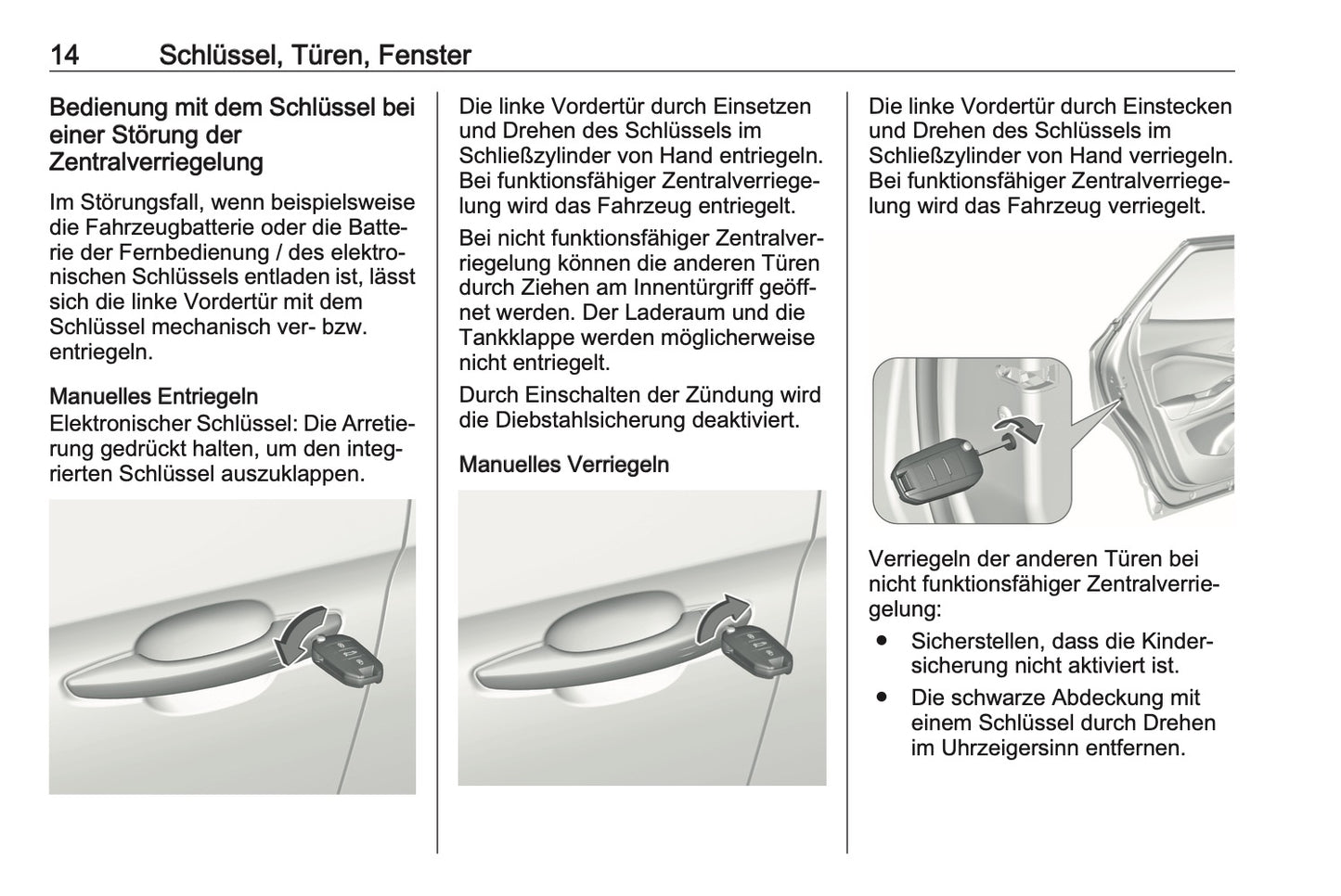 14 Schlüssel, Türen, Fenster

Bedienung mit dem Schlüssel bei einer Störung der Zentralverriegelung

Im Störungsfall, wenn beispielsweise die Fahrzeugbatterie oder die Batterie der Fernbedienung / des elektronischen Schlüssels entladen ist, lässt sich die linke Vordertür mit dem Schlüssel mechanisch ver- bzw. entriegeln.

Manuelles Entriegeln
Elektronischer Schlüssel: Die Arretierung gedrückt halten, um den integrierten Schlüssel auszuklappen.

Die linke Vordertür durch Einsetzen und Drehen des Schlüssels im Schließzylinder von Hand entriegeln. Bei funktionsfähiger Zentralverriegelung wird das Fahrzeug entriegelt.

Bei nicht funktionsfähiger Zentralverriegelung können die anderen Türen durch Ziehen am Innentürgriff geöffnet werden. Der Laderaum und die Tankklappe werden möglicherweise nicht entriegelt.

Durch Einschalten der Zündung wird die Diebstahlsicherung deaktiviert.

Manuelles Verriegeln

Die linke Vordertür durch Einstecken und Drehen des Schlüssels im Schließzylinder von Hand verriegeln. Bei funktionsfähiger Zentralverriegelung wird das Fahrzeug verriegelt.

Verriegeln der anderen Türen bei nicht funktionsfähiger Zentralverriegelung:

● Sicherstellen, dass die Kindersicherung nicht aktiviert ist.
● Die schwarze Abdeckung mit einem Schlüssel durch Drehen im Uhrzeigersinn entfernen.