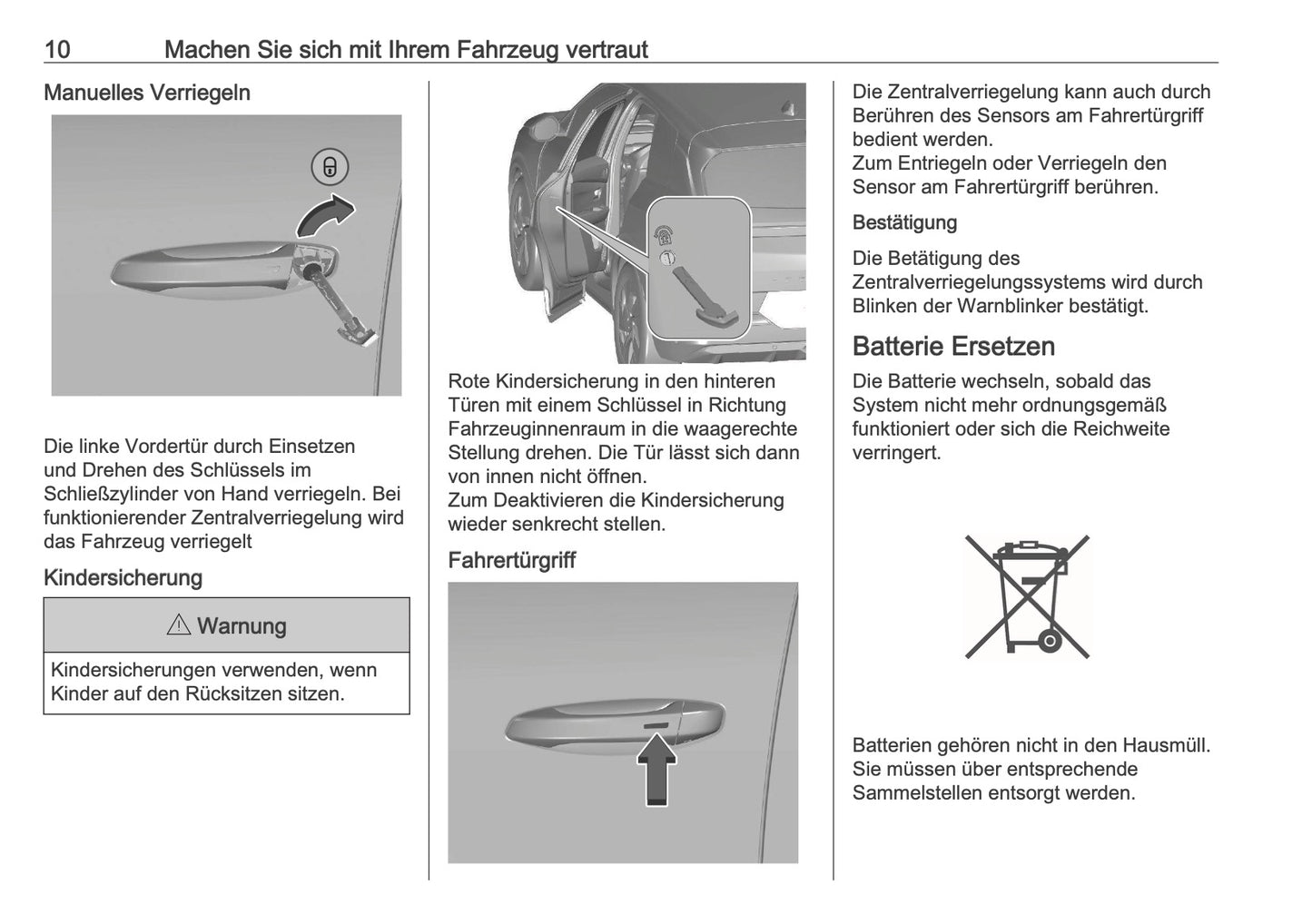 10 Machen Sie sich mit Ihrem Fahrzeug vertraut

Manuelles Verriegeln

Die linke Vordertür durch Einsetzen und Drehen des Schlüssels im Schließzylinder von Hand verriegeln. Bei funktionierender Zentralverriegelung wird das Fahrzeug verriegelt

Kindersicherung

⚠ Warnung

Kindersicherungen verwenden, wenn Kinder auf den Rücksitzen sitzen.

Rote Kindersicherung in den hinteren Türen mit einem Schlüssel in Richtung Fahrzeuginnenraum in die waagerechte Stellung drehen. Die Tür lässt sich dann von innen nicht öffnen.
Zum Deaktivieren die Kindersicherung wieder senkrecht stellen.

Fahrertürgriff

Die Zentralverriegelung kann auch durch Berühren des Sensors am Fahrertürgriff bedient werden.
Zum Entriegeln oder Verriegeln den Sensor am Fahrertürgriff berühren.

Bestätigung

Die Betätigung des Zentralverriegelungssystems wird durch Blinken der Warnblinker bestätigt.

Batterie Ersetzen

Die Batterie wechseln, sobald das System nicht mehr ordnungsgemäß funktioniert oder sich die Reichweite verringert.

Batterien gehören nicht in den Hausmüll. Sie müssen über entsprechende Sammelstellen entsorgt werden.