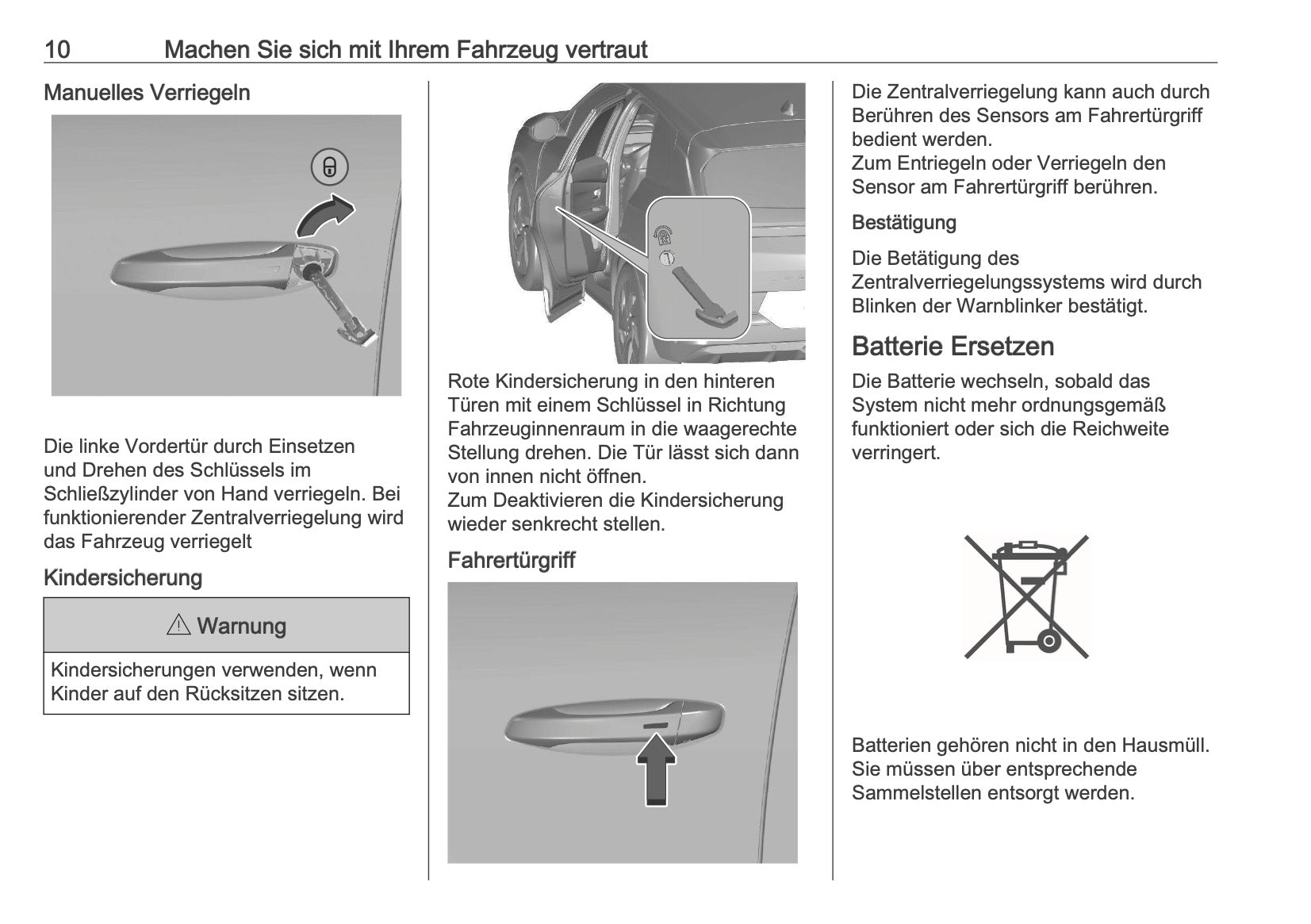 10 Machen Sie sich mit Ihrem Fahrzeug vertraut

Manuelles Verriegeln

Die linke Vordertür durch Einsetzen und Drehen des Schlüssels im Schließzylinder von Hand verriegeln. Bei funktionierender Zentralverriegelung wird das Fahrzeug verriegelt

Kindersicherung

⚠ Warnung

Kindersicherungen verwenden, wenn Kinder auf den Rücksitzen sitzen.

Rote Kindersicherung in den hinteren Türen mit einem Schlüssel in Richtung Fahrzeuginnenraum in die waagerechte Stellung drehen. Die Tür lässt sich dann von innen nicht öffnen.
Zum Deaktivieren die Kindersicherung wieder senkrecht stellen.

Fahrertürgriff

Die Zentralverriegelung kann auch durch Berühren des Sensors am Fahrertürgriff bedient werden.
Zum Entriegeln oder Verriegeln den Sensor am Fahrertürgriff berühren.

Bestätigung

Die Betätigung des Zentralverriegelungssystems wird durch Blinken der Warnblinker bestätigt.

Batterie Ersetzen

Die Batterie wechseln, sobald das System nicht mehr ordnungsgemäß funktioniert oder sich die Reichweite verringert.

Batterien gehören nicht in den Hausmüll. Sie müssen über entsprechende Sammelstellen entsorgt werden.