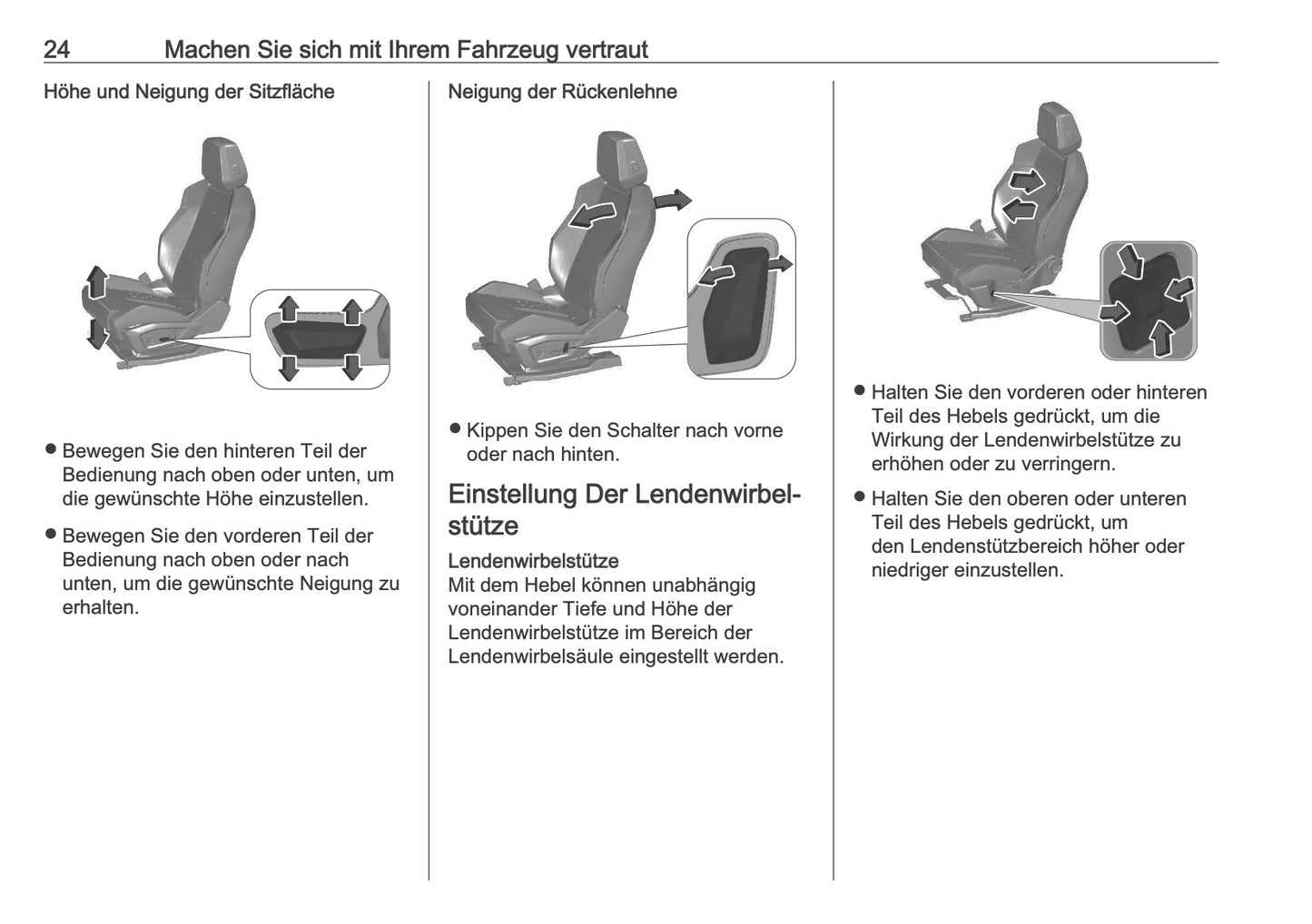 24 Machen Sie sich mit Ihrem Fahrzeug vertraut

Höhe und Neigung der Sitzfläche

● Bewegen Sie den hinteren Teil der Bedienung nach oben oder unten, um die gewünschte Höhe einzustellen.

● Bewegen Sie den vorderen Teil der Bedienung nach oben oder nach unten, um die gewünschte Neigung zu erhalten.

Neigung der Rückenlehne

● Kippen Sie den Schalter nach vorne oder nach hinten.

Einstellung Der Lendenwirbelstütze

Lendenwirbelstütze
Mit dem Hebel können unabhängig voneinander Tiefe und Höhe der Lendenwirbelstütze im Bereich der Lendenwirbelsäule eingestellt werden.

● Halten Sie den vorderen oder hinteren Teil des Hebels gedrückt, um die Wirkung der Lendenwirbelstütze zu erhöhen oder zu verringern.

● Halten Sie den oberen oder unteren Teil des Hebels gedrückt, um den Lendenstützbereich höher oder niedriger einzustellen.