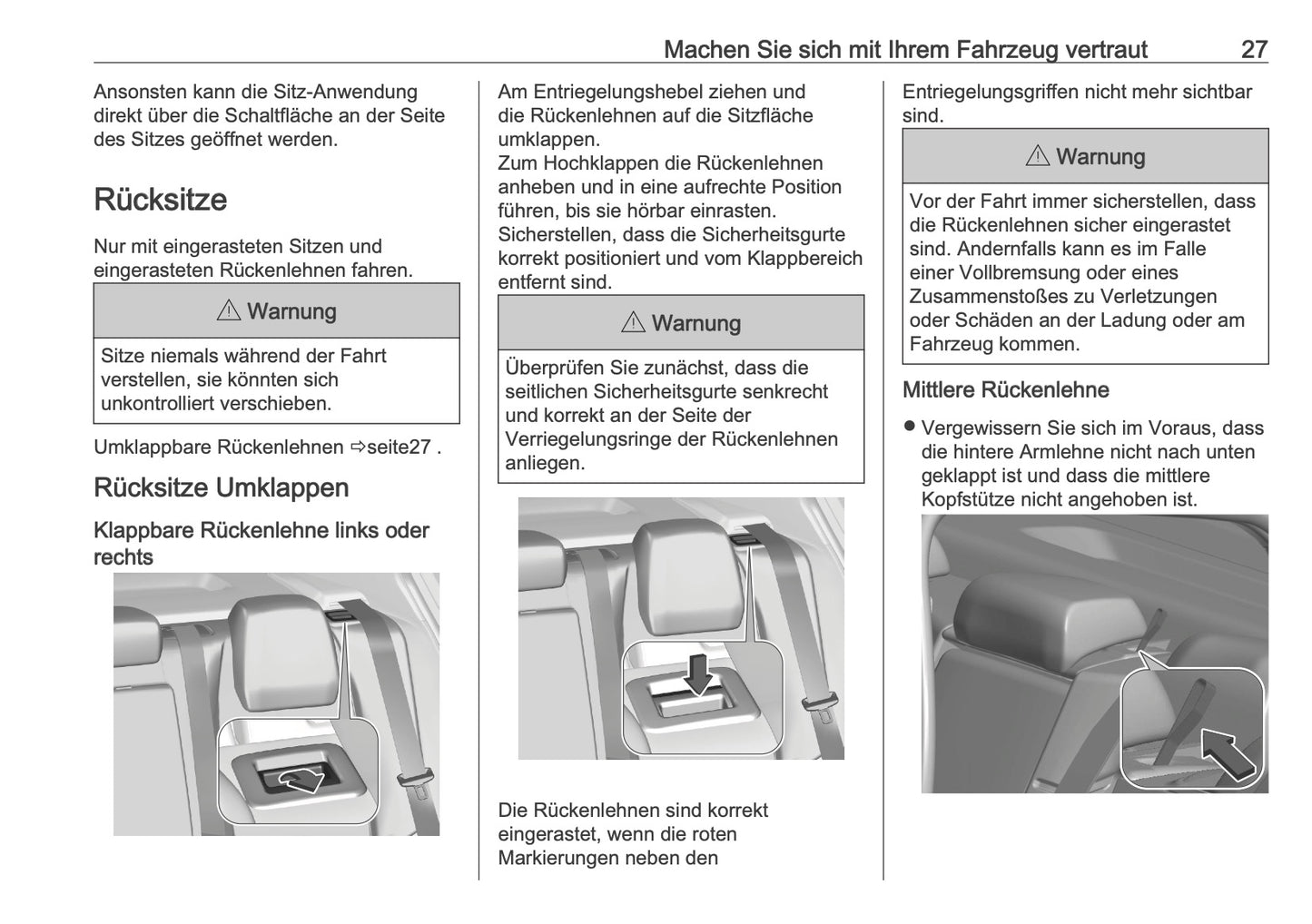 Machen Sie sich mit Ihrem Fahrzeug vertraut 27

Ansonsten kann die Sitz-Anwendung direkt über die Schaltfläche an der Seite des Sitzes geöffnet werden.

Rücksitze

Nur mit eingerasteten Sitzen und eingerasteten Rückenlehnen fahren.

⚠ Warnung

Sitze niemals während der Fahrt verstellen, sie könnten sich unkontrolliert verschieben.

Umklappbare Rückenlehnen ⇨seite27 .

Rücksitze Umklappen

Klappbare Rückenlehne links oder rechts

Am Entriegelungshebel ziehen und die Rückenlehnen auf die Sitzfläche umklappen.
Zum Hochklappen die Rückenlehnen anheben und in eine aufrechte Position führen, bis sie hörbar einrasten.
Sicherstellen, dass die Sicherheitsgurte korrekt positioniert und vom Klappbereich entfernt sind.

⚠ Warnung

Überprüfen Sie zunächst, dass die seitlichen Sicherheitsgurte senkrecht und korrekt an der Seite der Verriegelungsringe der Rückenlehnen anliegen.

Die Rückenlehnen sind korrekt eingerastet, wenn die roten Markierungen neben den Entriegelungsgriffen nicht mehr sichtbar sind.

⚠ Warnung

Vor der Fahrt immer sicherstellen, dass die Rückenlehnen sicher eingerastet sind. Andernfalls kann es im Falle einer Vollbremsung oder eines Zusammenstoßes zu Verletzungen oder Schäden an der Ladung oder am Fahrzeug kommen.

Mittlere Rückenlehne

● Vergewissern Sie sich im Voraus, dass die hintere Armlehne nicht nach unten geklappt ist und dass die mittlere Kopfstütze nicht angehoben ist.