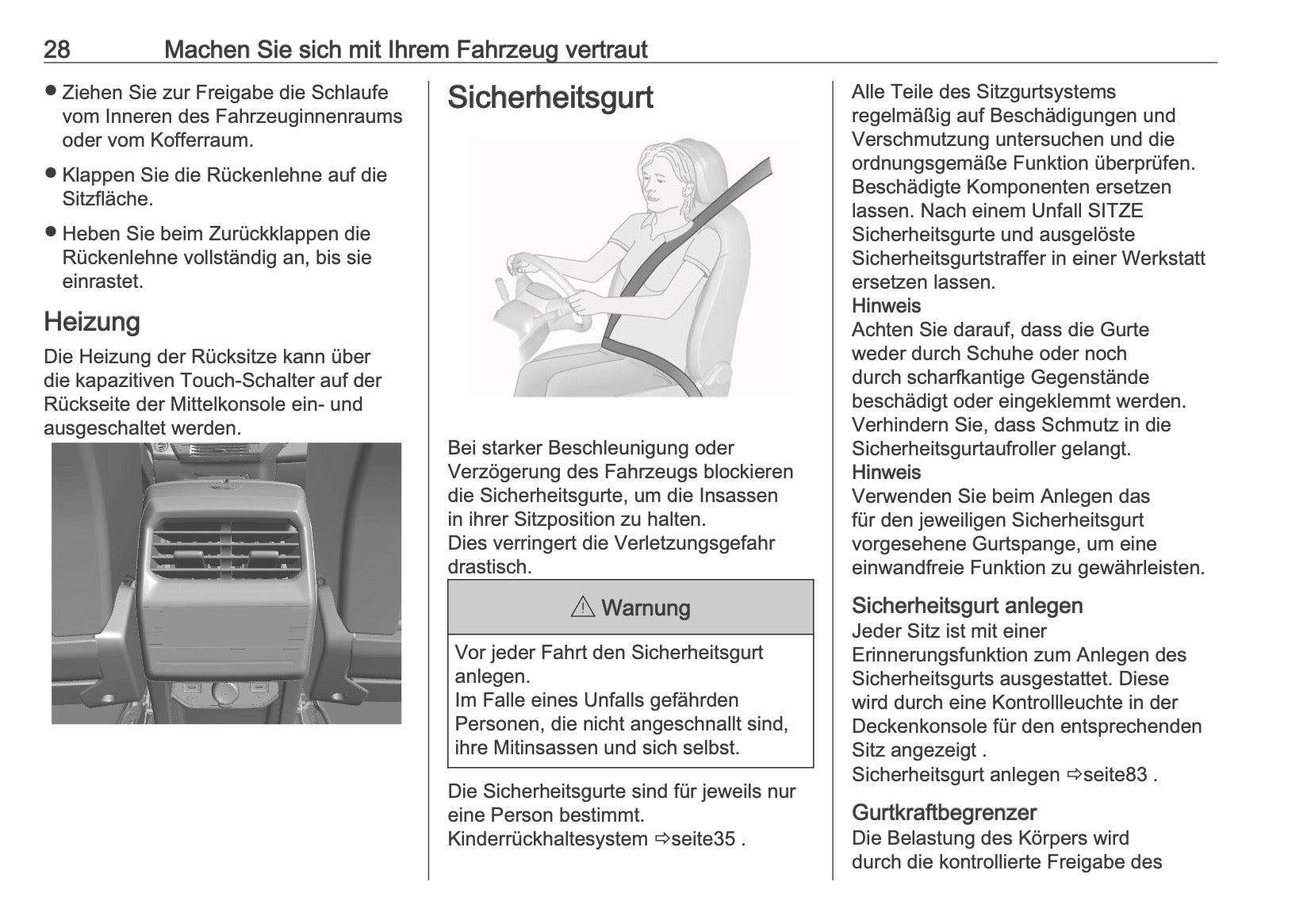 28 Machen Sie sich mit Ihrem Fahrzeug vertraut

● Ziehen Sie zur Freigabe die Schlaufe vom Inneren des Fahrzeuginnenraums oder vom Kofferraum.

● Klappen Sie die Rückenlehne auf die Sitzfläche.

● Heben Sie beim Zurückklappen die Rückenlehne vollständig an, bis sie einrastet.

Heizung

Die Heizung der Rücksitze kann über die kapazitiven Touch-Schalter auf der Rückseite der Mittelkonsole ein- und ausgeschaltet werden.

Sicherheitsgurt

Bei starker Beschleunigung oder Verzögerung des Fahrzeugs blockieren die Sicherheitsgurte, um die Insassen in ihrer Sitzposition zu halten.
Dies verringert die Verletzungsgefahr drastisch.

⚠ Warnung

Vor jeder Fahrt den Sicherheitsgurt anlegen.
Im Falle eines Unfalls gefährden Personen, die nicht angeschnallt sind, ihre Mitinsassen und sich selbst.

Die Sicherheitsgurte sind für jeweils nur eine Person bestimmt.
Kinderrückhaltesystem ⇨seite35 .

Alle Teile des Sitzgurtsystems regelmäßig auf Beschädigungen und Verschmutzung untersuchen und die ordnungsgemäße Funktion überprüfen. Beschädigte Komponenten ersetzen lassen. Nach einem Unfall SITZE Sicherheitsgurte und ausgelöste Sicherheitsgurtstraffer in einer Werkstatt ersetzen lassen.
Hinweis
Achten Sie darauf, dass die Gurte weder durch Schuhe oder noch durch scharfkantige Gegenstände beschädigt oder eingeklemmt werden. Verhindern Sie, dass Schmutz in die Sicherheitsgurtaufroller gelangt.
Hinweis
Verwenden Sie beim Anlegen das für den jeweiligen Sicherheitsgurt vorgesehene Gurtspange, um eine einwandfreie Funktion zu gewährleisten.

Sicherheitsgurt anlegen
Jeder Sitz ist mit einer Erinnerungsfunktion zum Anlegen des Sicherheitsgurts ausgestattet. Diese wird durch eine Kontrollleuchte in der Deckenkonsole für den entsprechenden Sitz angezeigt .
Sicherheitsgurt anlegen ⇨seite83 .

Gurtkraftbegrenzer
Die Belastung des Körpers wird durch die kontrollierte Freigabe des