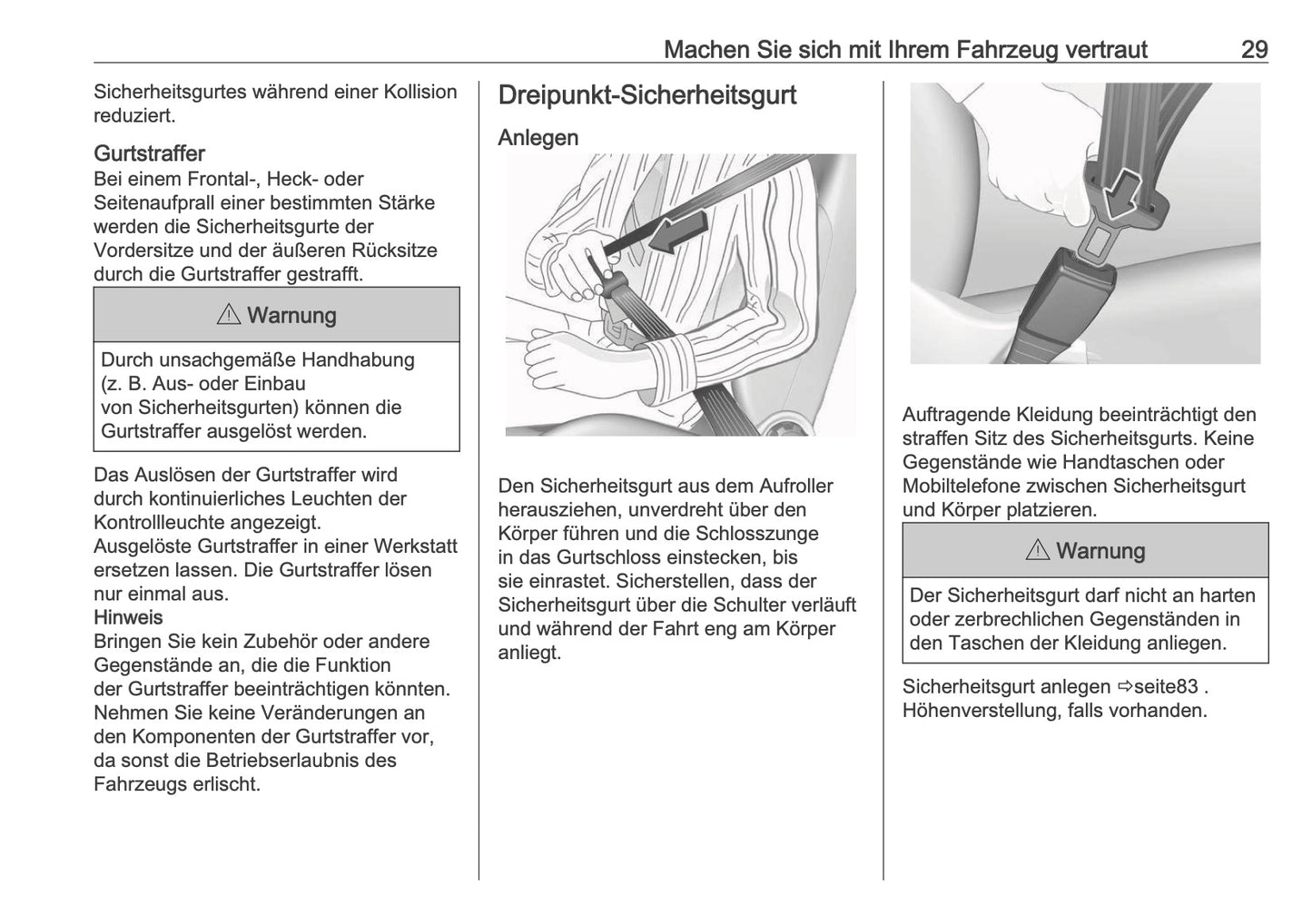 Machen Sie sich mit Ihrem Fahrzeug vertraut 29

Sicherheitsgurtes während einer Kollision reduziert.

Gurtstraffer
Bei einem Frontal-, Heck- oder Seitenaufprall einer bestimmten Stärke werden die Sicherheitsgurte der Vordersitze und der äußeren Rücksitze durch die Gurtstraffer gestrafft.

⚠ Warnung

Durch unsachgemäße Handhabung (z. B. Aus- oder Einbau von Sicherheitsgurten) können die Gurtstraffer ausgelöst werden.

Das Auslösen der Gurtstraffer wird durch kontinuierliches Leuchten der Kontrollleuchte angezeigt.
Ausgelöste Gurtstraffer in einer Werkstatt ersetzen lassen. Die Gurtstraffer lösen nur einmal aus.
Hinweis
Bringen Sie kein Zubehör oder andere Gegenstände an, die die Funktion der Gurtstraffer beeinträchtigen könnten. Nehmen Sie keine Veränderungen an den Komponenten der Gurtstraffer vor, da sonst die Betriebserlaubnis des Fahrzeugs erlischt.

Dreipunkt-Sicherheitsgurt

Anlegen

Den Sicherheitsgurt aus dem Aufroller herausziehen, unverdreht über den Körper führen und die Schlosszunge in das Gurtschloss einstecken, bis sie einrastet. Sicherstellen, dass der Sicherheitsgurt über die Schulter verläuft und während der Fahrt eng am Körper anliegt.

Auftragende Kleidung beeinträchtigt den straffen Sitz des Sicherheitsgurts. Keine Gegenstände wie Handtaschen oder Mobiltelefone zwischen Sicherheitsgurt und Körper platzieren.

⚠ Warnung

Der Sicherheitsgurt darf nicht an harten oder zerbrechlichen Gegenständen in den Taschen der Kleidung anliegen.

Sicherheitsgurt anlegen ⇨seite83 .
Höhenverstellung, falls vorhanden.