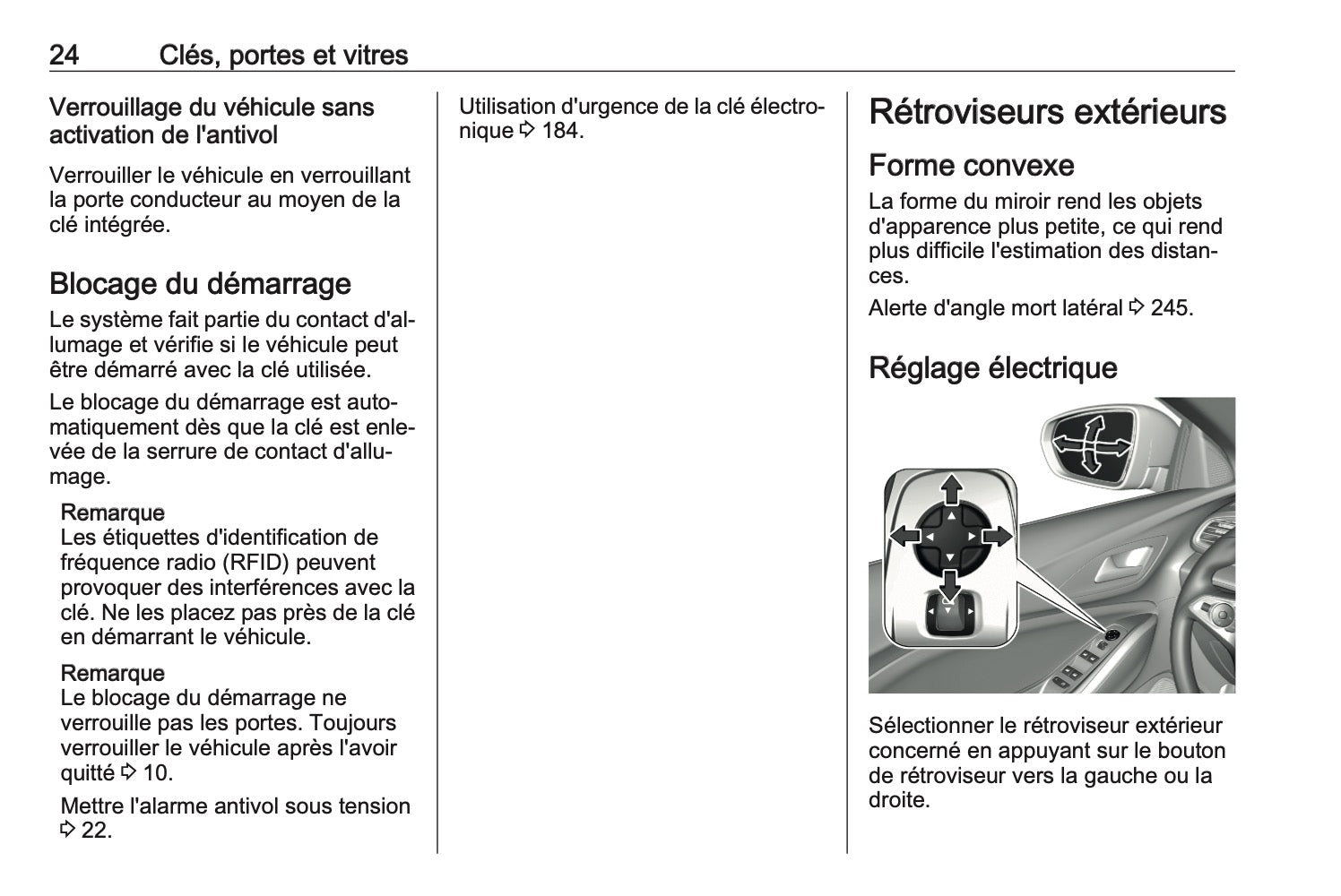 24 Clés, portes et vitres

Verrouillage du véhicule sans activation de l'antivol

Verrouiller le véhicule en verrouillant la porte conducteur au moyen de la clé intégrée.

Blocage du démarrage

Le système fait partie du contact d'allumage et vérifie si le véhicule peut être démarré avec la clé utilisée.

Le blocage du démarrage est automatiquement dès que la clé est enlevée de la serrure de contact d'allumage.

Remarque
Les étiquettes d'identification de fréquence radio (RFID) peuvent provoquer des interférences avec la clé. Ne les placez pas près de la clé en démarrant le véhicule.

Remarque
Le blocage du démarrage ne verrouille pas les portes. Toujours verrouiller le véhicule après l'avoir quitté ⇨ 10.

Mettre l'alarme antivol sous tension ⇨ 22.

Utilisation d'urgence de la clé électronique ⇨ 184.

Rétroviseurs extérieurs

Forme convexe

La forme du miroir rend les objets d'apparence plus petite, ce qui rend plus difficile l'estimation des distances.

Alerte d'angle mort latéral ⇨ 245.

Réglage électrique

Sélectionner le rétroviseur extérieur concerné en appuyant sur le bouton de rétroviseur vers la gauche ou la droite.